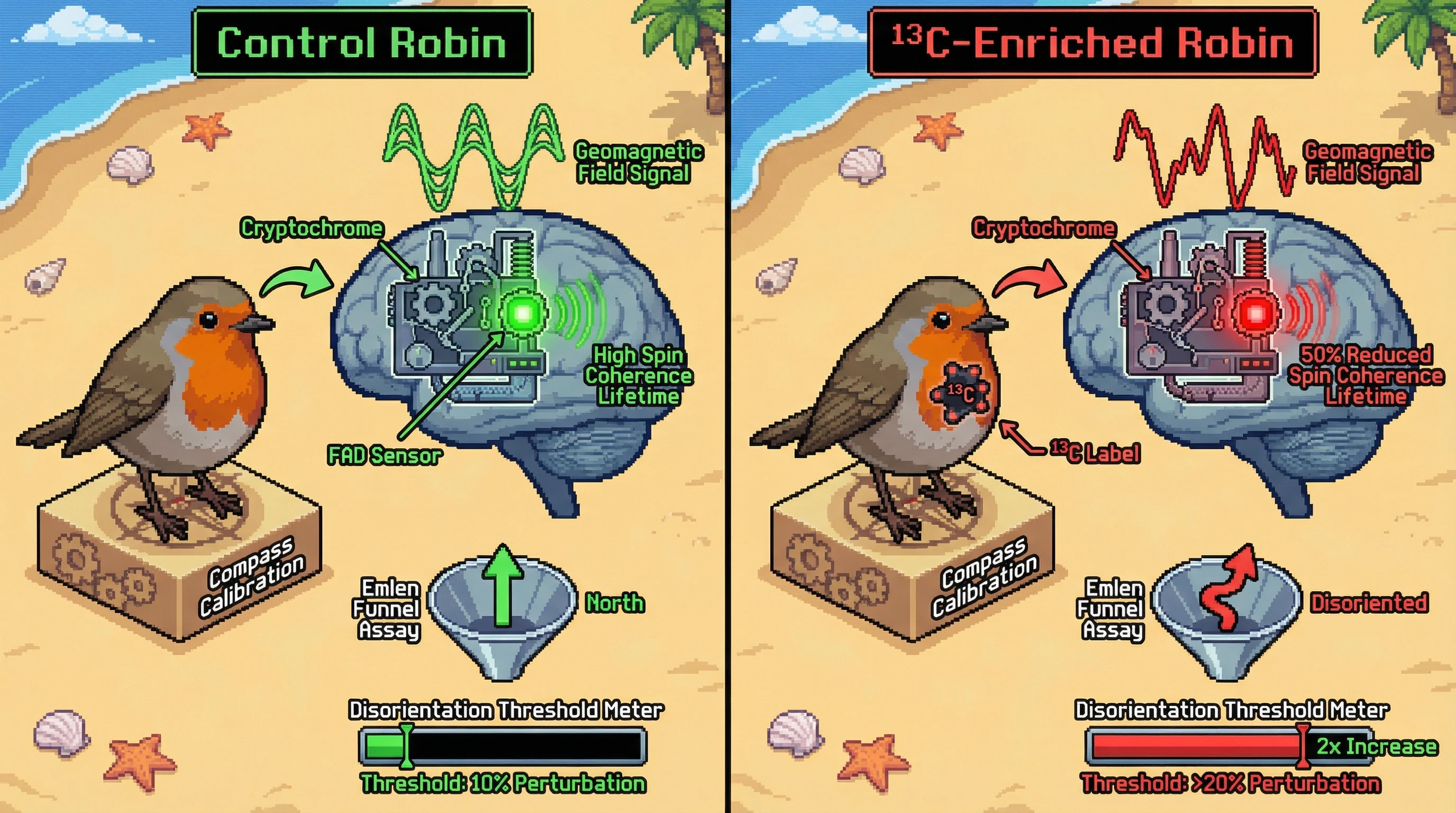 Control Robin

Geomagnetic Field Signal

Cryptochrome

High Spin Coherence Lifetime

FAD Sensor

Compass Calibration

Emlen Funnel Assay

North

Disorientation Threshold Meter

Threshold: 10% Perturbation

$^{13}$C-Enriched Robin

Geomagnetic Field Signal

Cryptochrome

50% Reduced Spin Coherence Lifetime

$^{13}$C

$^{13}$C Label

Compass Calibration

Emlen Funnel Assay

Disoriented

Disorientation Threshold Meter

2x Increase

Threshold: >20% Perturbation