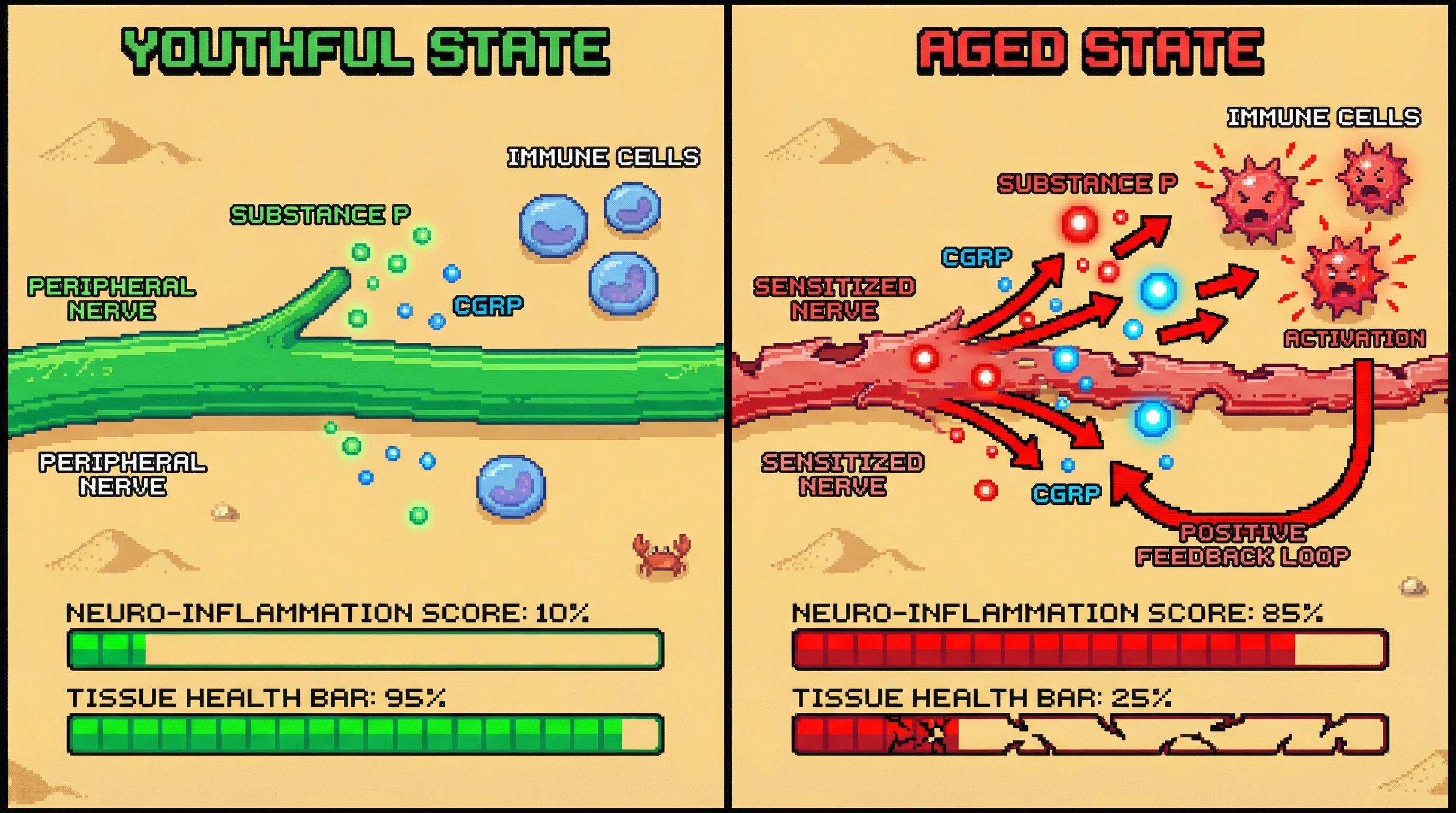 YOUTHFUL STATE

IMMUNE CELLS

SUBSTANCE P

PERIPHERAL NERVE

CGRP

PERIPHERAL NERVE

NEURO-INFLAMMATION SCORE: 10%

TISSUE HEALTH BAR: 95%

AGED STATE

IMMUNE CELLS

SUBSTANCE P

CGRP

SENSITIZED NERVE

ACTIVATION

SENSITIZED NERVE

CGRP

POSITIVE FEEDBACK LOOP

NEURO-INFLAMMATION SCORE: 85%

TISSUE HEALTH BAR: 25%