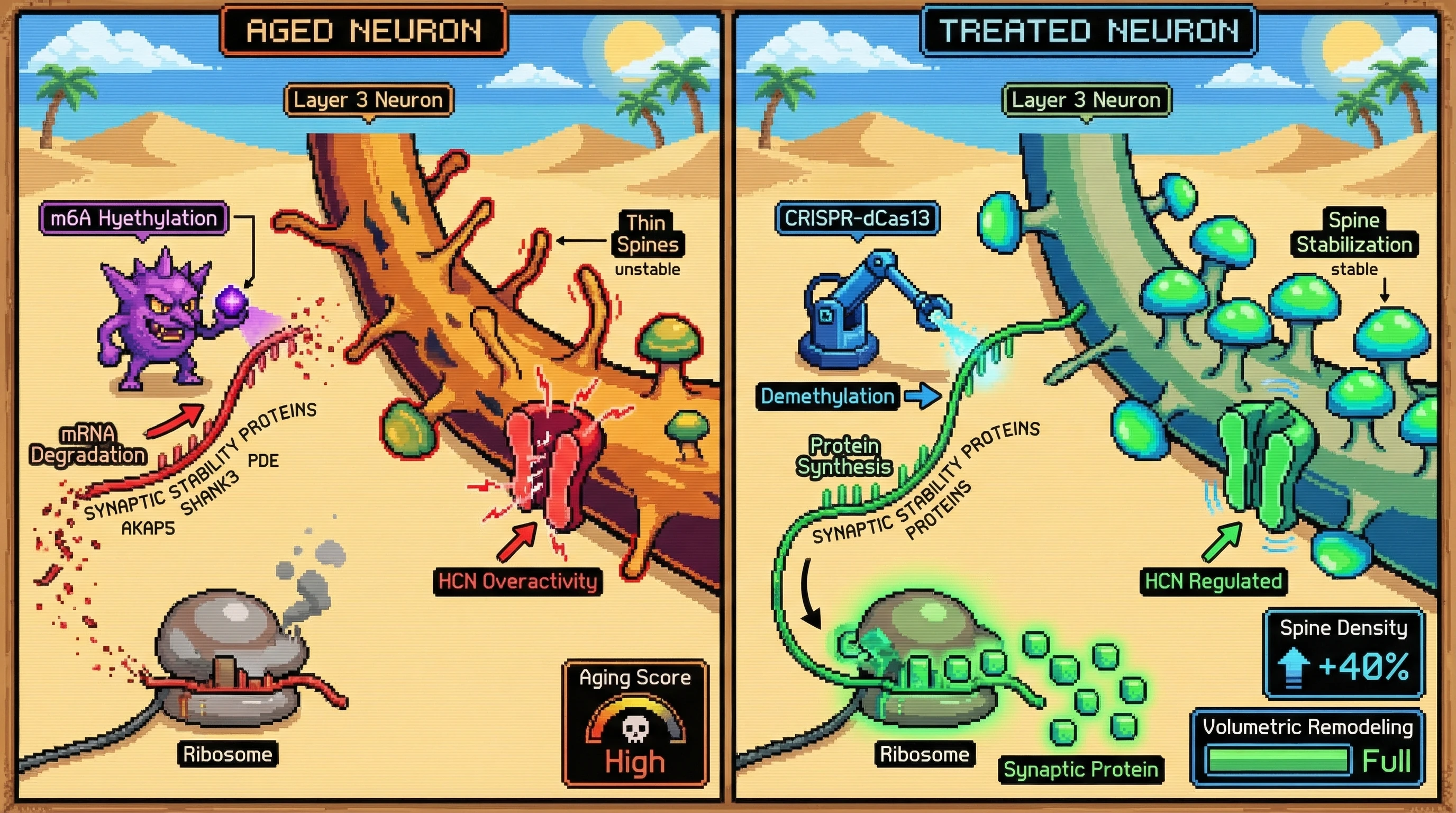 AGED NEURON

Layer 3 Neuron

m6A Hyethylation

Thin Spines
unstable

mRNA Degradation

SYNAPTIC STABILITY PROTEINS
SHANK3
PDE
AKAP5

HCN Overactivity

Ribosome

Aging Score
High

TREATED NEURON

Layer 3 Neuron

CRISPR-dCas13

Spine Stabilization
stable

Demethylation

Protein Synthesis

SYNAPTIC STABILITY PROTEINS
PROTEINS

HCN Regulated

Spine Density
+40%

Ribosome

Synaptic Protein

Volumetric Remodeling
Full