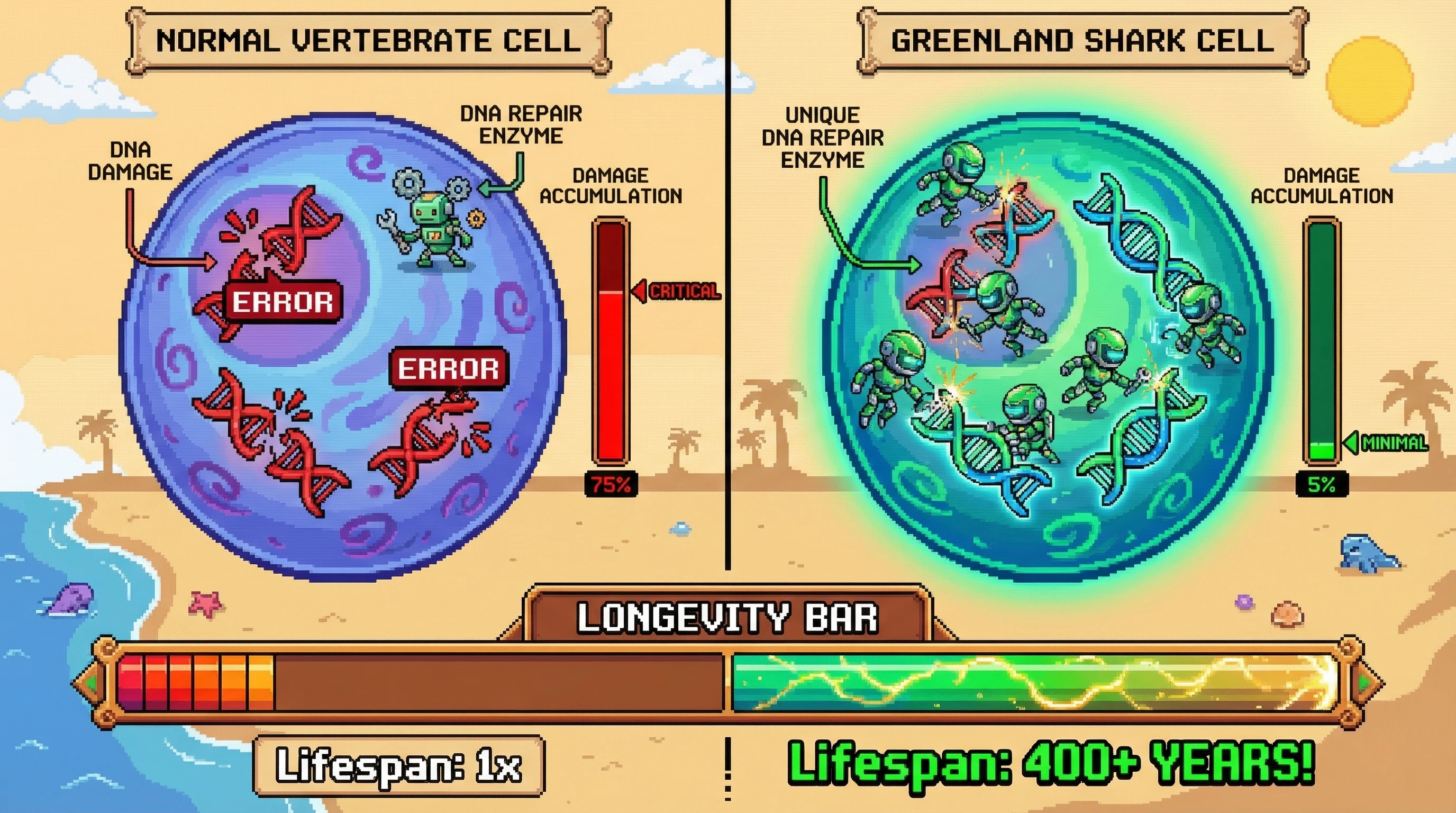 NORMAL VERTEBRATE CELL

DNA DAMAGE

DNA REPAIR ENZYME

DAMAGE ACCUMULATION

ERROR

ERROR

CRITICAL

75%

GREENLAND SHARK CELL

UNIQUE DNA REPAIR ENZYME

DAMAGE ACCUMULATION

MINIMAL

5%

LONGEVITY BAR

Lifespan: 1x

Lifespan: 400+ YEARS!