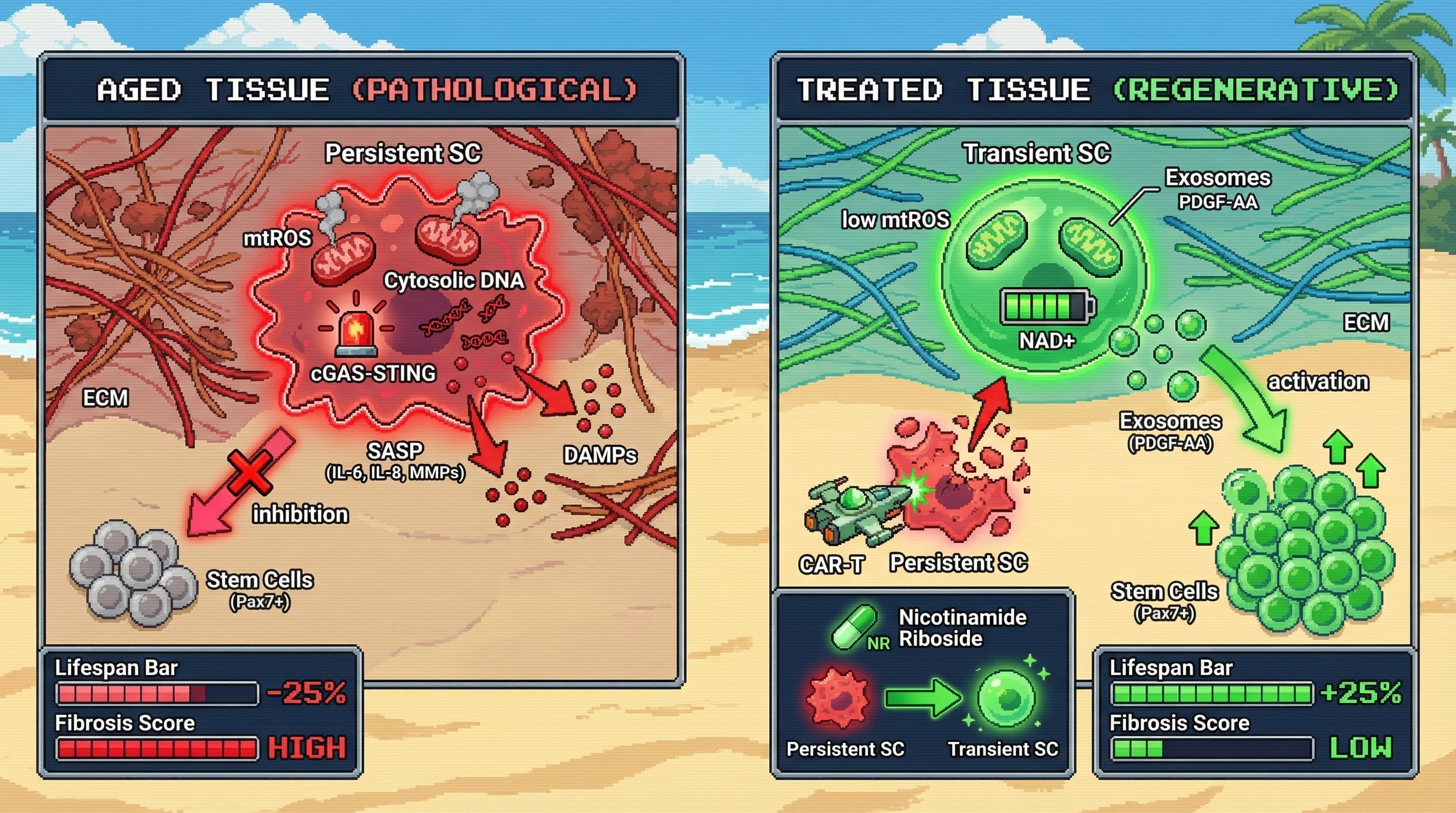 AGED TISSUE (PATHOLOGICAL)

Persistent SC

mtROS

Cytosolic DNA

cGAS-STING

ECM

SASP
(IL-6, IL-8, MMPs)

DAMPs

inhibition

Stem Cells
(Pax7+)

Lifespan Bar
-25%

Fibrosis Score
HIGH

TREATED TISSUE (REGENERATIVE)

Transient SC

Exosomes
PDGF-AA

low mtROS

NAD+

ECM

activation

Exosomes
(PDGF-AA)

CAR-T

Persistent SC

Stem Cells
(Pax7+)

NR

Nicotinamide Riboside

Persistent SC

Transient SC

Lifespan Bar
+25%

Fibrosis Score
LOW