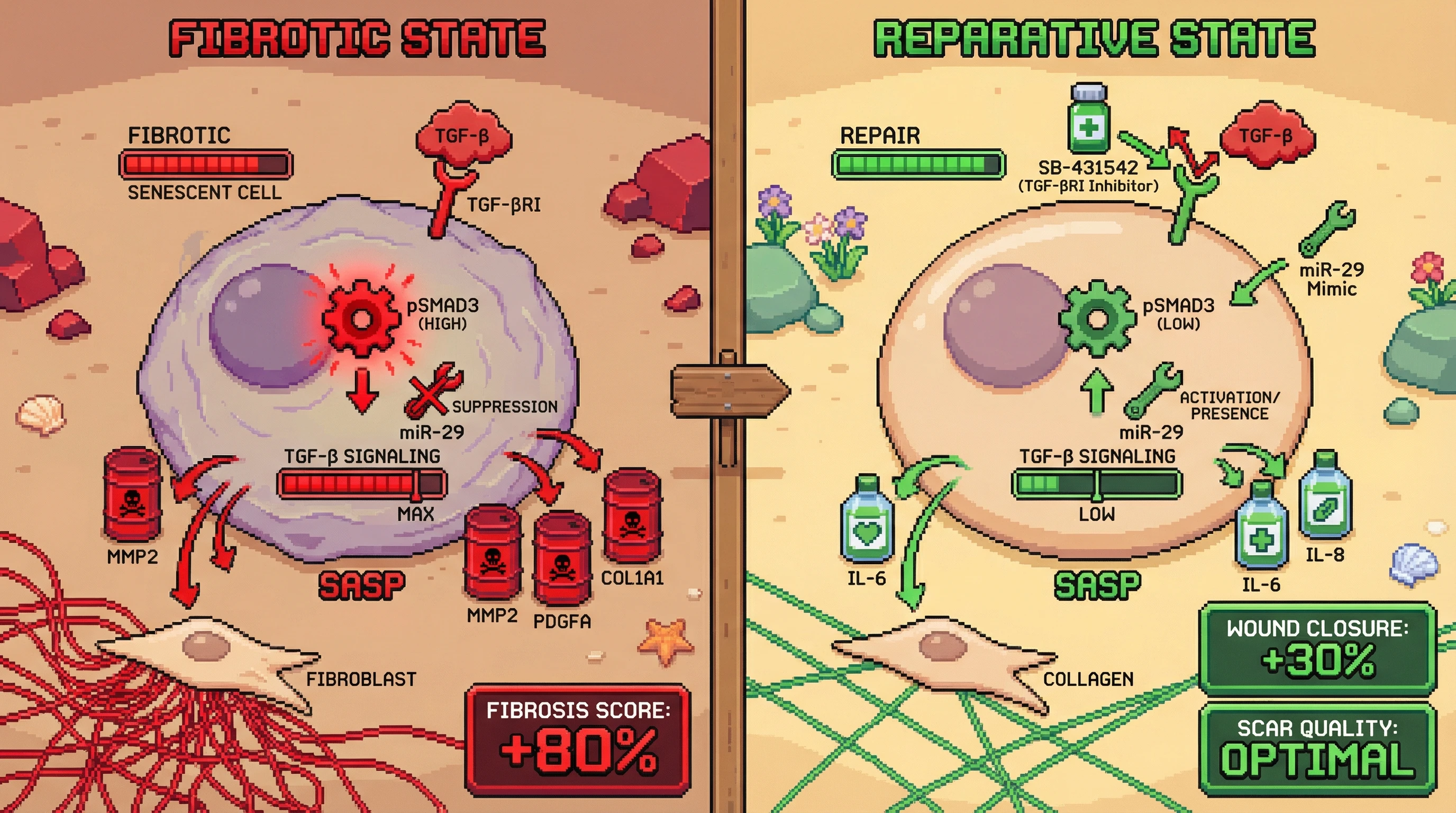 FIBROTIC STATE

FIBROTIC
SENESCENT CELL

TGF-β
TGF-βRI

pSMAD3 (HIGH)

SUPPRESSION
miR-29

TGF-β SIGNALING
MAX

MMP2
SASP
MMP2
PDGFA
COL1A1

FIBROBLAST

FIBROSIS SCORE:
+80%

REPARATIVE STATE

REPAIR

SB-431542 (TGF-βRI Inhibitor)

TGF-β

miR-29 Mimic

pSMAD3 (LOW)

ACTIVATION/ PRESENCE
miR-29

TGF-β SIGNALING
LOW

IL-6
SASP
IL-6
IL-8

COLLAGEN

WOUND CLOSURE:
+30%

SCAR QUALITY:
OPTIMAL