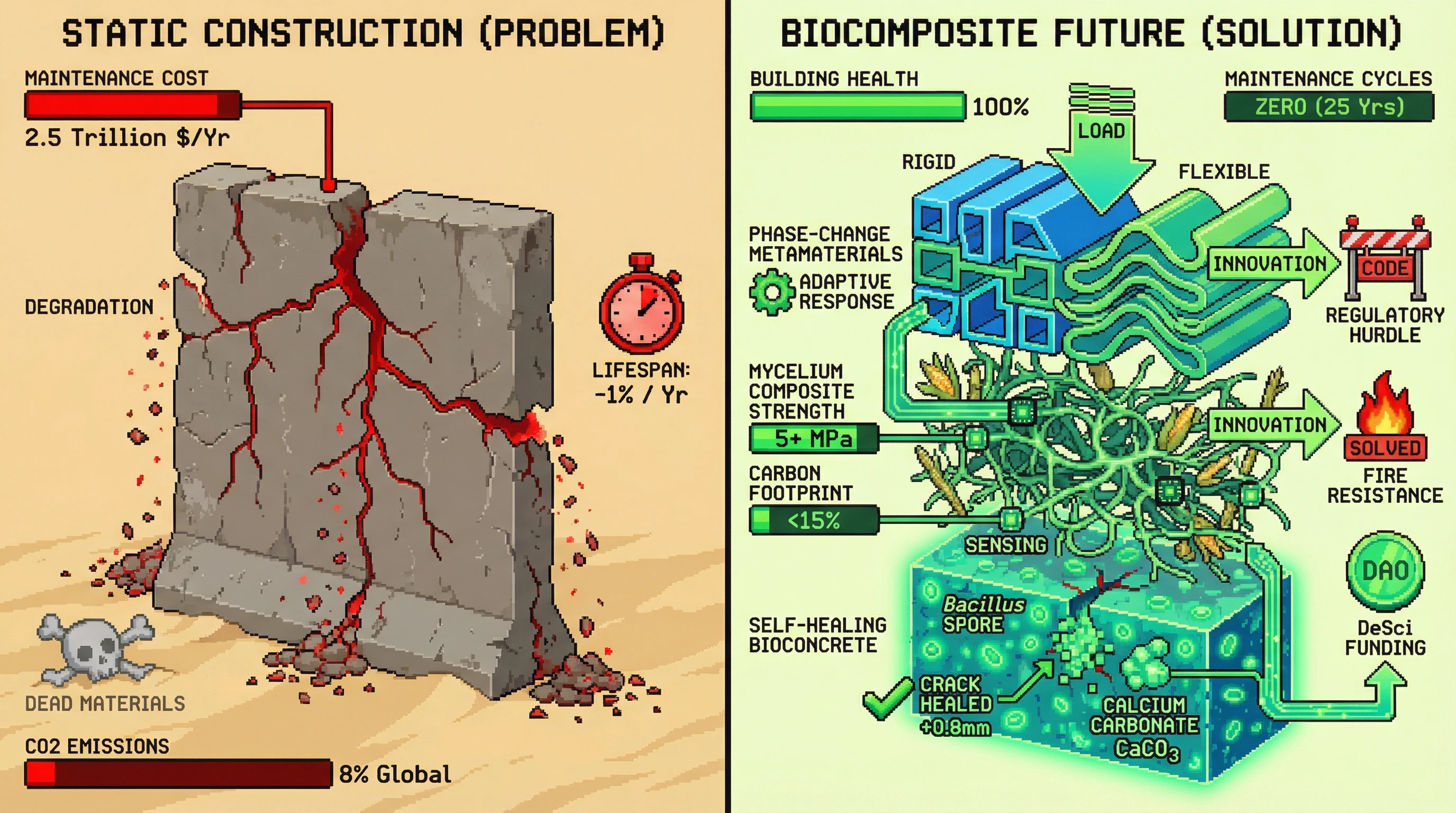 STATIC CONSTRUCTION (PROBLEM)

MAINTENANCE COST
2.5 Trillion $/Yr

DEGRADATION

LIFESPAN: -1% / Yr

DEAD MATERIALS

CO2 EMISSIONS
8% Global

BIOCOMPOSITE FUTURE (SOLUTION)

BUILDING HEALTH
100%

MAINTENANCE CYCLES
ZERO (25 Yrs)

LOAD

RIGID

FLEXIBLE

PHASE-CHANGE METAMATERIALS

ADAPTIVE RESPONSE

INNOVATION

CODE

REGULATORY HURDLE

MYCELIUM COMPOSITE STRENGTH
5+ MPa

INNOVATION

SOLVED

FIRE RESISTANCE

CARBON FOOTPRINT
<15%

SENSING

DAO

DeSci FUNDING

SELF-HEALING BIOCONCRETE

Bacillus SPORE

CRACK HEALED +0.8mm

CALCIUM CARBONATE $CaCO_3$