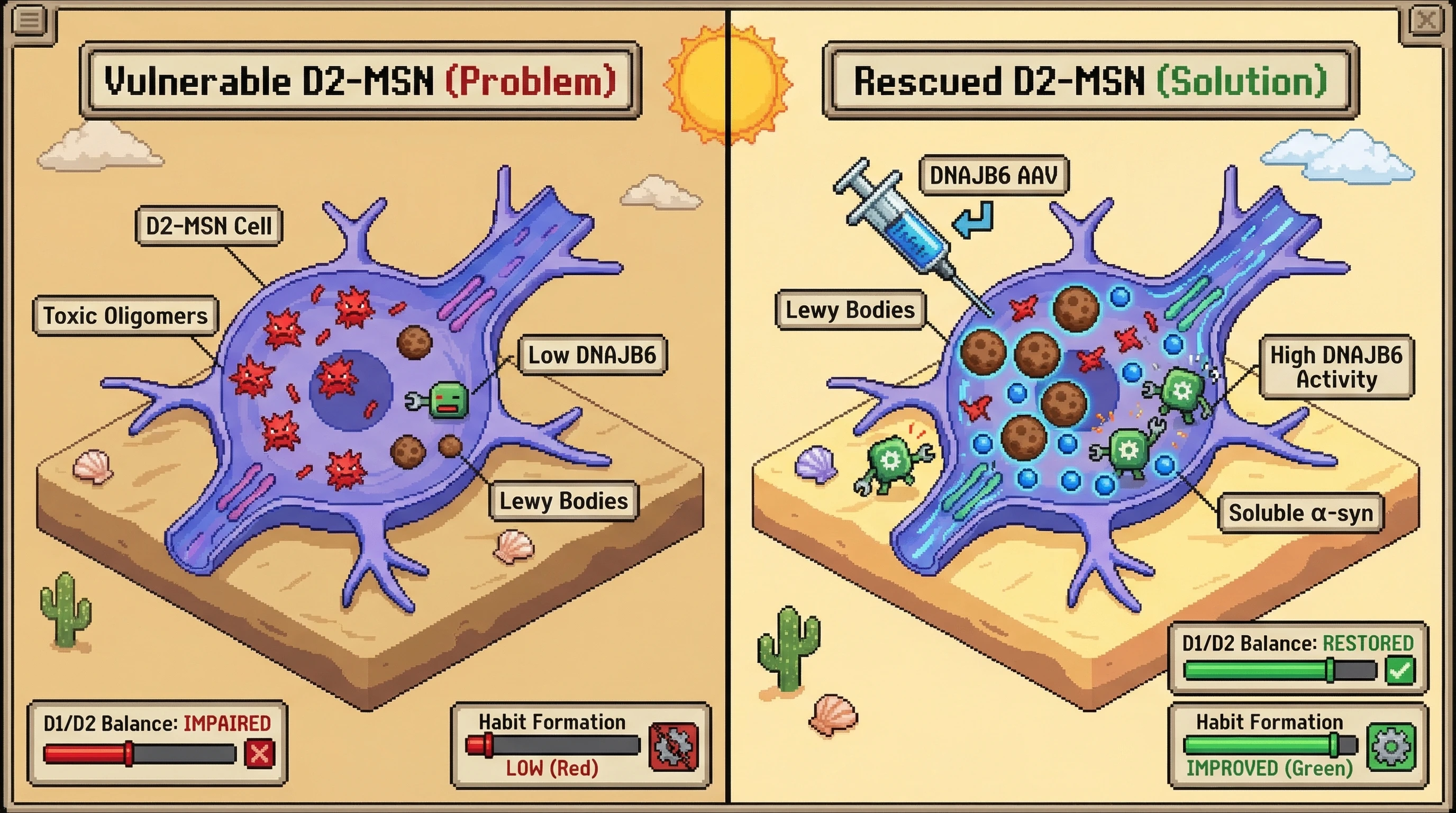 Vulnerable D2-MSN (Problem)

D2-MSN Cell

Toxic Oligomers

Low DNAJB6

Lewy Bodies

D1/D2 Balance: IMPAIRED

Habit Formation
LOW (Red)

Rescued D2-MSN (Solution)

DNAJB6 AAV

Lewy Bodies

High DNAJB6 Activity

Soluble α-syn

D1/D2 Balance: RESTORED

Habit Formation
IMPROVED (Green)