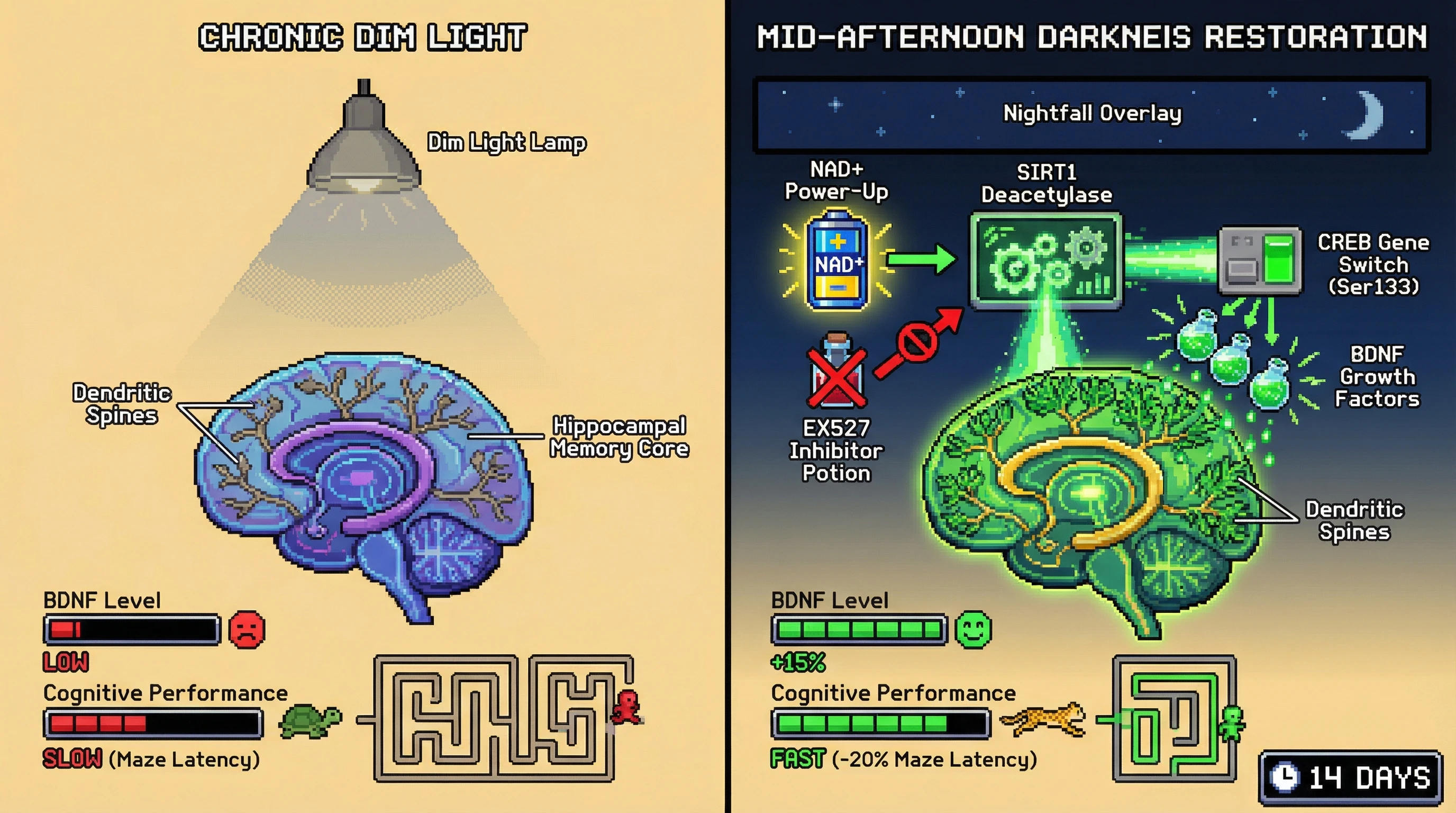 CHRONIC DIM LIGHT

Dim Light Lamp

Dendritic Spines

Hippocampal Memory Core

BDNF Level

LOW

Cognitive Performance

SLOW (Maze Latency)

MID-AFTERNOON DARKNEIS RESTORATION

Nightfall Overlay

NAD+ Power-Up

NAD+

SIRT1 Deacetylase

CREB Gene Switch (Ser133)

BDNF Growth Factors

EX527 Inhibitor Potion

Dendritic Spines

BDNF Level

+15%

Cognitive Performance

FAST (-20% Maze Latency)

14 DAYS