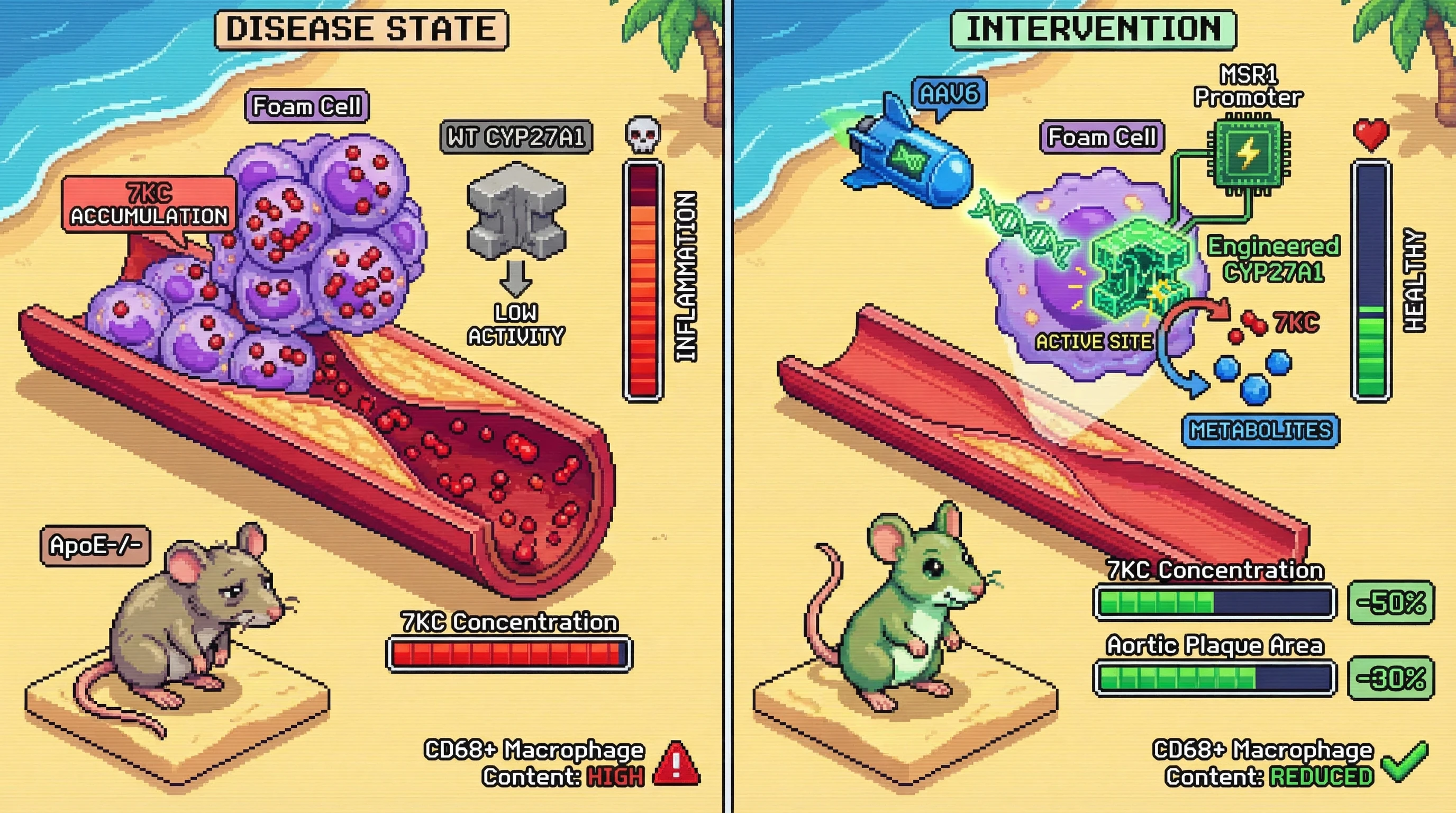 DISEASE STATE

Foam Cell

7KC ACCUMULATION

WT CYP27A1

LOW ACTIVITY

INFLAMMATION

ApoE-/-

7KC Concentration

CD68+ Macrophage Content: HIGH

INTERVENTION

AAV6

MSR1 Promoter

Foam Cell

Engineered CYP27A1

ACTIVE SITE

7KC

METABOLITES

HEALTHY

7KC Concentration

-50%

Aortic Plaque Area

-30%

CD68+ Macrophage Content: REDUCED