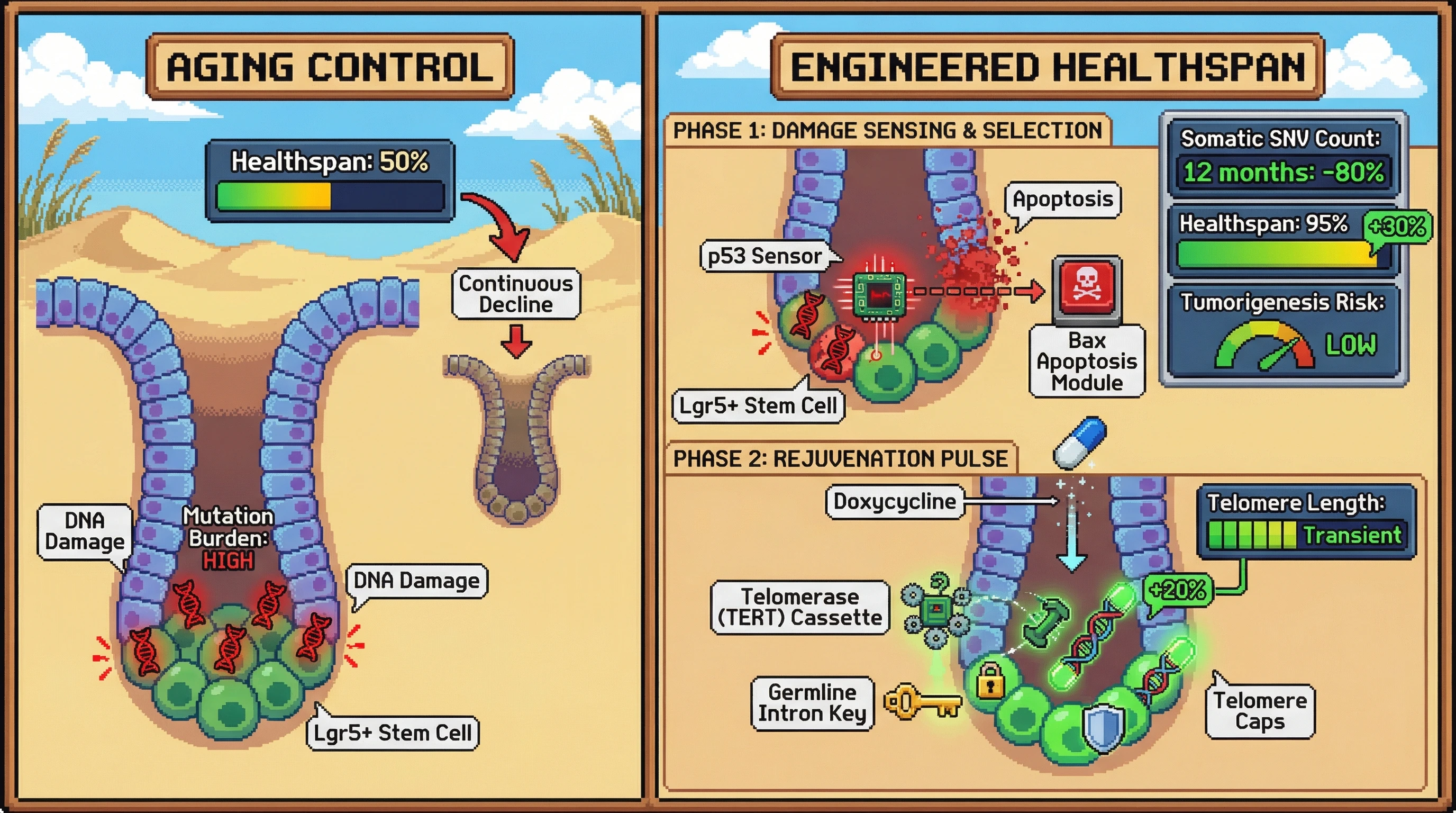 AGING CONTROL

Healthspan: 50%

Continuous Decline

DNA Damage

Mutation Burden: HIGH

DNA Damage

Lgr5+ Stem Cell

ENGINEERED HEALTHSPAN

PHASE 1: DAMAGE SENSING & SELECTION

Apoptosis

p53 Sensor

Bax Apoptosis Module

Lgr5+ Stem Cell

Somatic SNV Count:
12 months: -80%

Healthspan: 95% +30%

Tumorigenesis Risk:
LOW

PHASE 2: REJUVENATION PULSE

Doxycycline

Telomere Length:
Transient

+20%

Telomerase (TERT) Cassette

Germline Intron Key

Telomere Caps