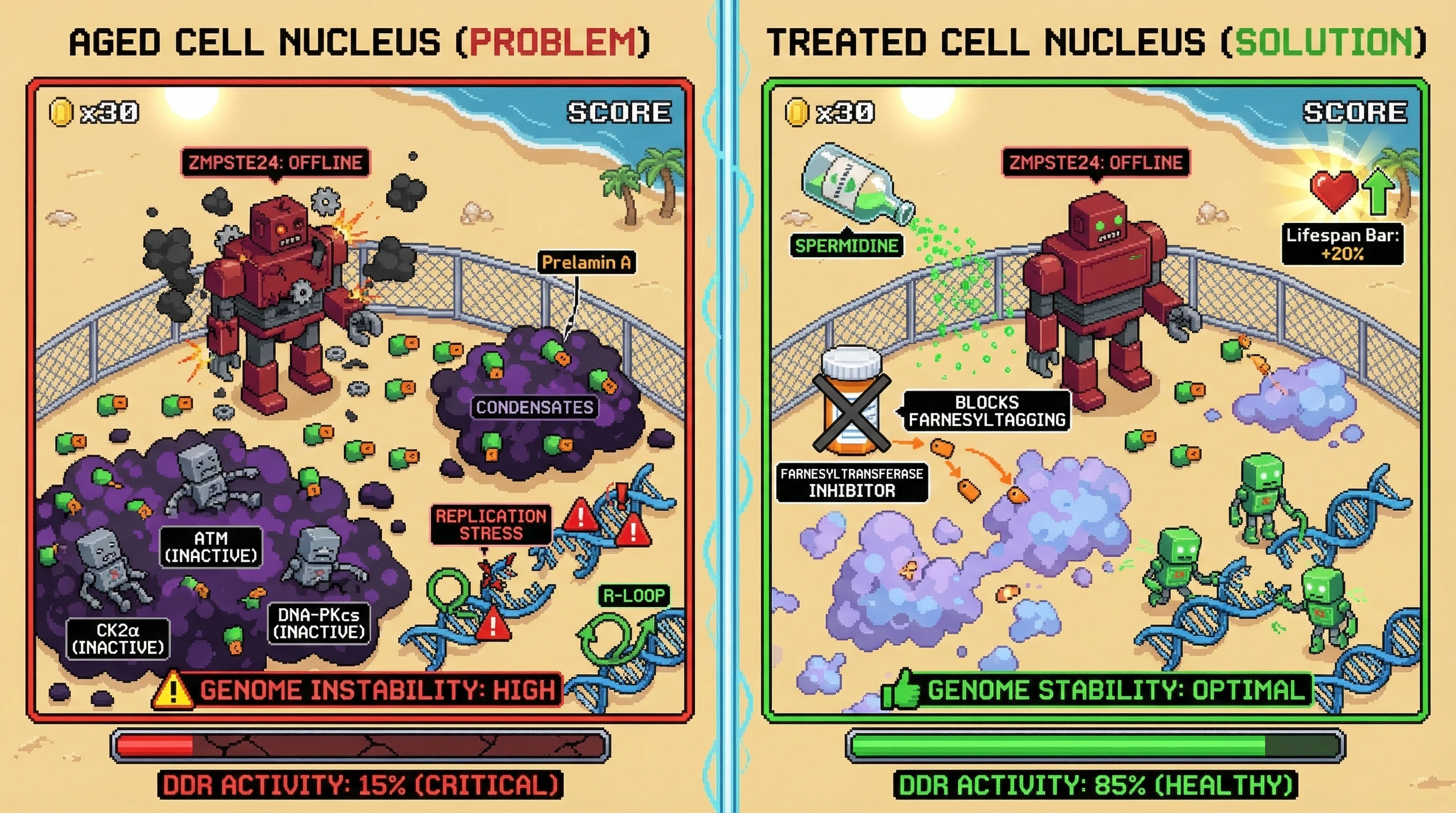 AGED CELL NUCLEUS (PROBLEM)

x30

SCORE

ZMPSTE24: OFFLINE

Prelamin A

CONDENSATES

ATM (INACTIVE)

CK2α (INACTIVE)

DNA-PKcs (INACTIVE)

REPLICATION STRESS

R-LOOP

GENOME INSTABILITY: HIGH

DDR ACTIVITY: 15% (CRITICAL)

TREATED CELL NUCLEUS (SOLUTION)

x30

SCORE

ZMPSTE24: OFFLINE

SPERMIDINE

Lifespan Bar: +20%

BLOCKS FARNESYLTAGGING

FARNESYLTRANSFERASE INHIBITOR

GENOME STABILITY: OPTIMAL

DDR ACTIVITY: 85% (HEALTHY)