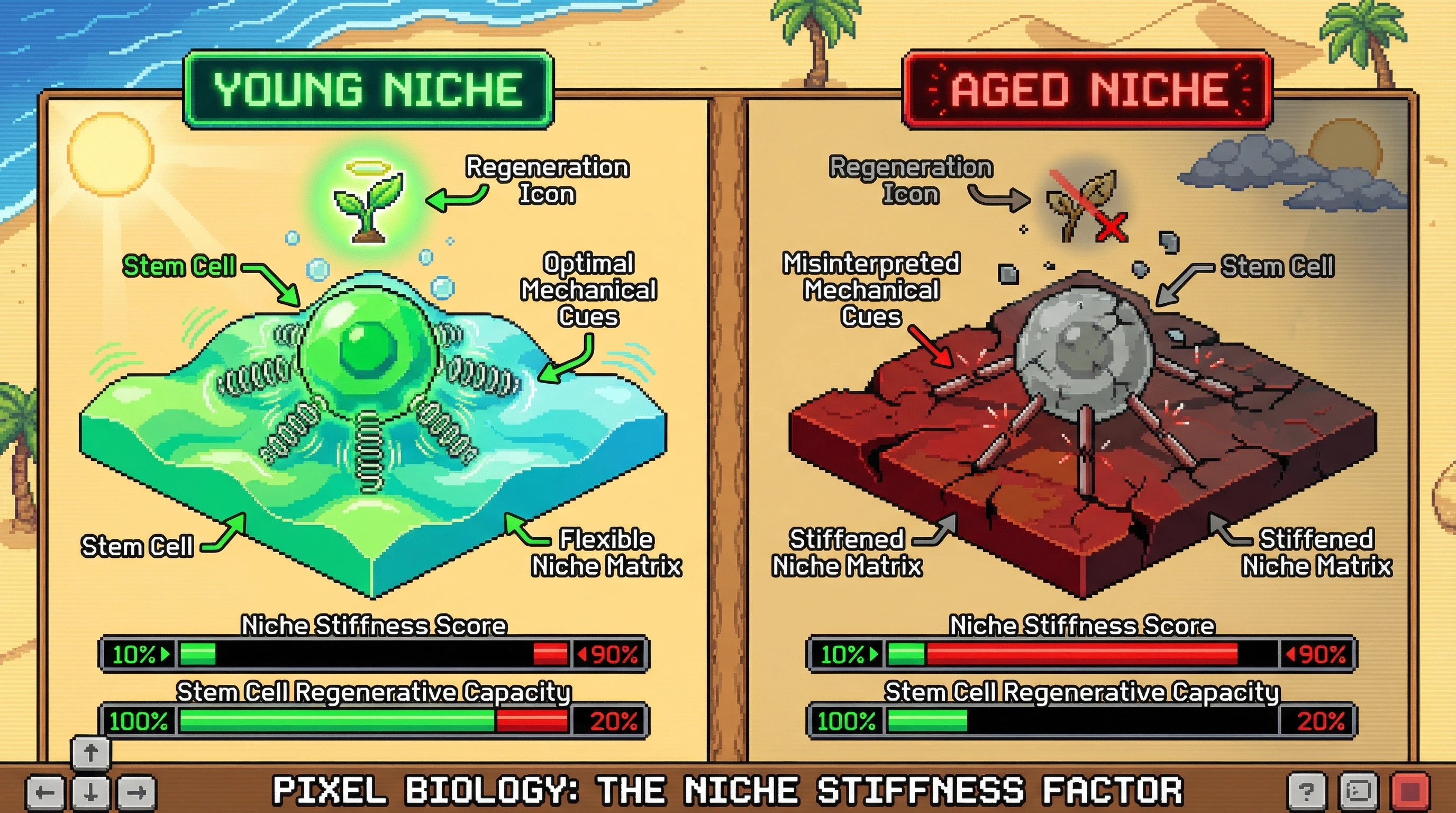 YOUNG NICHE

Regeneration Icon

Stem Cell

Optimal Mechanical Cues

Stem Cell

Flexible Niche Matrix

Niche Stiffness Score

10% 90%

Stem Cell Regenerative Capacity

100% 20%

AGED NICHE

Regeneration Icon

Misinterpreted Mechanical Cues

Stem Cell

Stiffened Niche Matrix

Stiffened Niche Matrix

Niche Stiffness Score

10% 90%

Stem Cell Regenerative Capacity

100% 20%

PIXEL BIOLOGY: THE NICHE STIFFNESS FACTOR

?