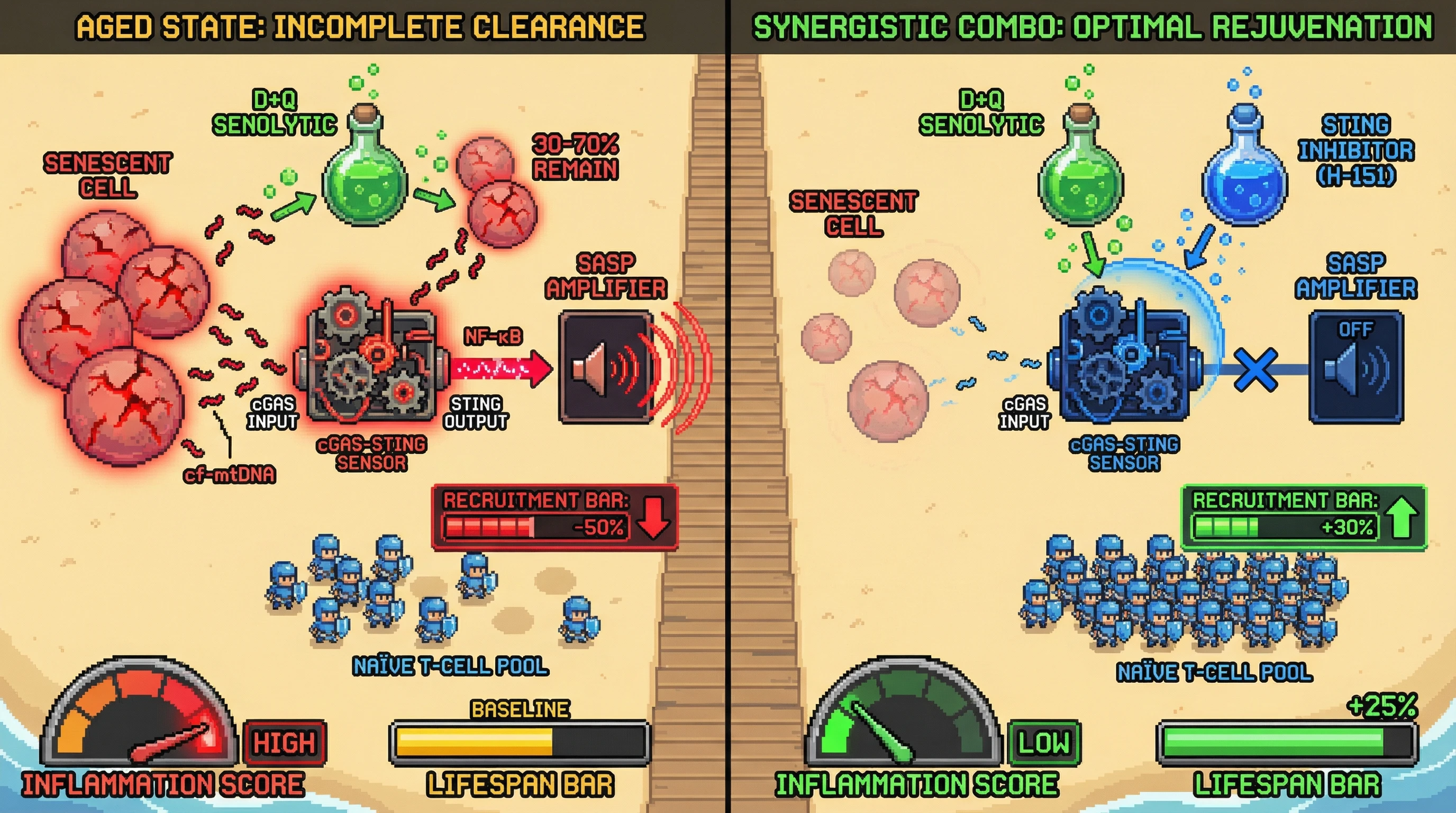 AGED STATE: INCOMPLETE CLEARANCE

D+Q SENOLYTIC

SENESCENT CELL

30-70% REMAIN

SASP AMPLIFIER

NF-κB

cGAS INPUT

STING OUTPUT

cGAS-STING SENSOR

cf-mtDNA

RECRUITMENT BAR: -50%

NAÏVE T-CELL POOL

HIGH

INFLAMMATION SCORE

BASELINE

LIFESPAN BAR

SYNERGISTIC COMBO: OPTIMAL REJUVENATION

D+Q SENOLYTIC

STING INHIBITOR (H-151)

SENESCENT CELL

SASP AMPLIFIER

OFF

cGAS INPUT

cGAS-STING SENSOR

RECRUITMENT BAR: +30%

NAÏVE T-CELL POOL

LOW

INFLAMMATION SCORE

+25%

LIFESPAN BAR