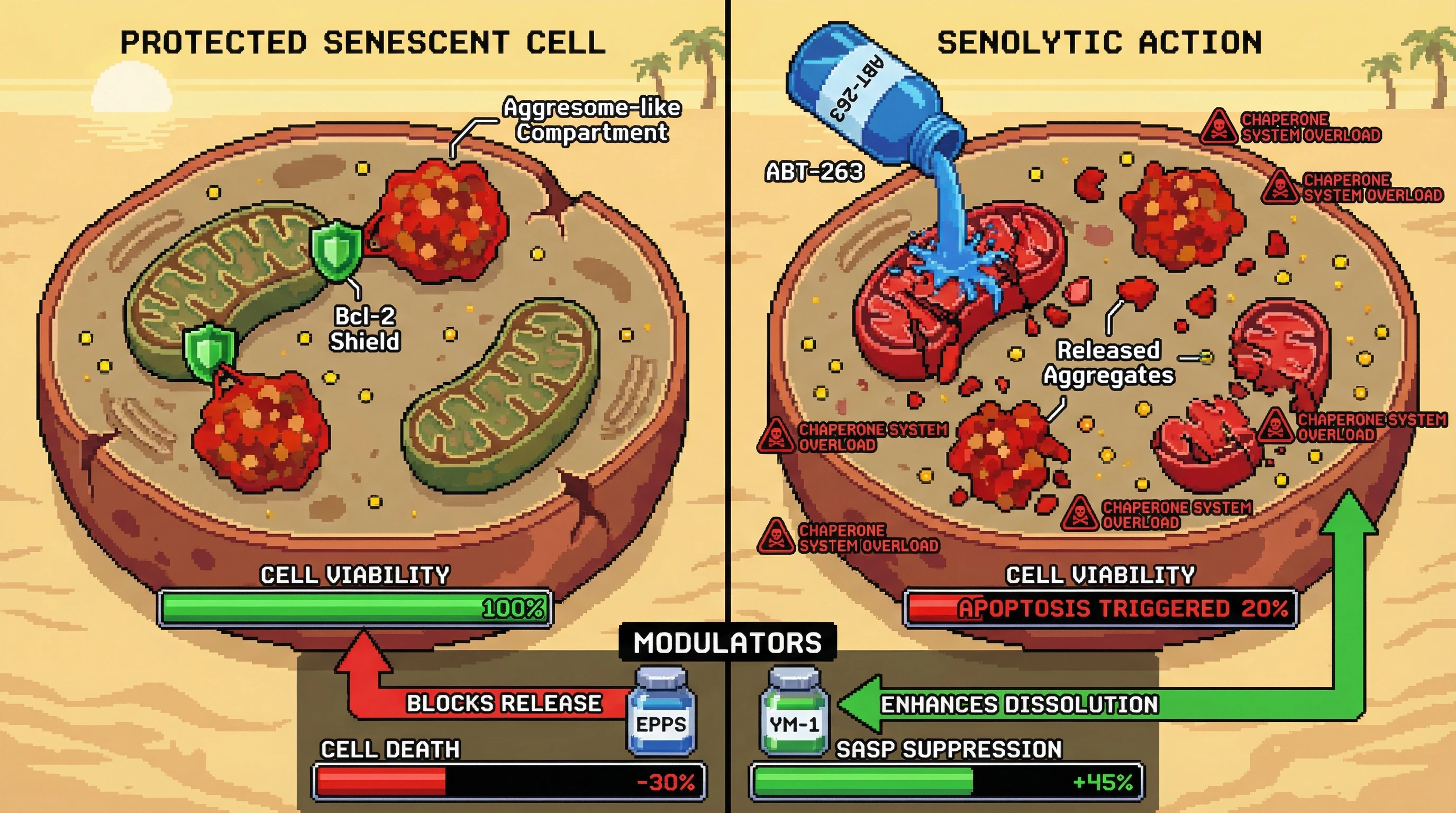 PROTECTED SENESCENT CELL

Aggresome-like Compartment

Bcl-2 Shield

CELL VIABILITY

100%

SENOLYTIC ACTION

ABT-263

ABT-263

CHAPERONE SYSTEM OVERLOAD

CHAPERONE SYSTEM OVERLOAD

Released Aggregates

CHAPERONE SYSTEM OVERLOAD

CHAPERONE SYSTEM OVERLOAD

CHAPERONE SYSTEM OVERLOAD

CHAPERONE SYSTEM OVERLOAD

CELL VIABILITY

APOPTOSIS TRIGGERED 20%

MODULATORS

BLOCKS RELEASE

EPPS

CELL DEATH

-30%

YM-1

ENHANCES DISSOLUTION

SASP SUPPRESSION

+45%