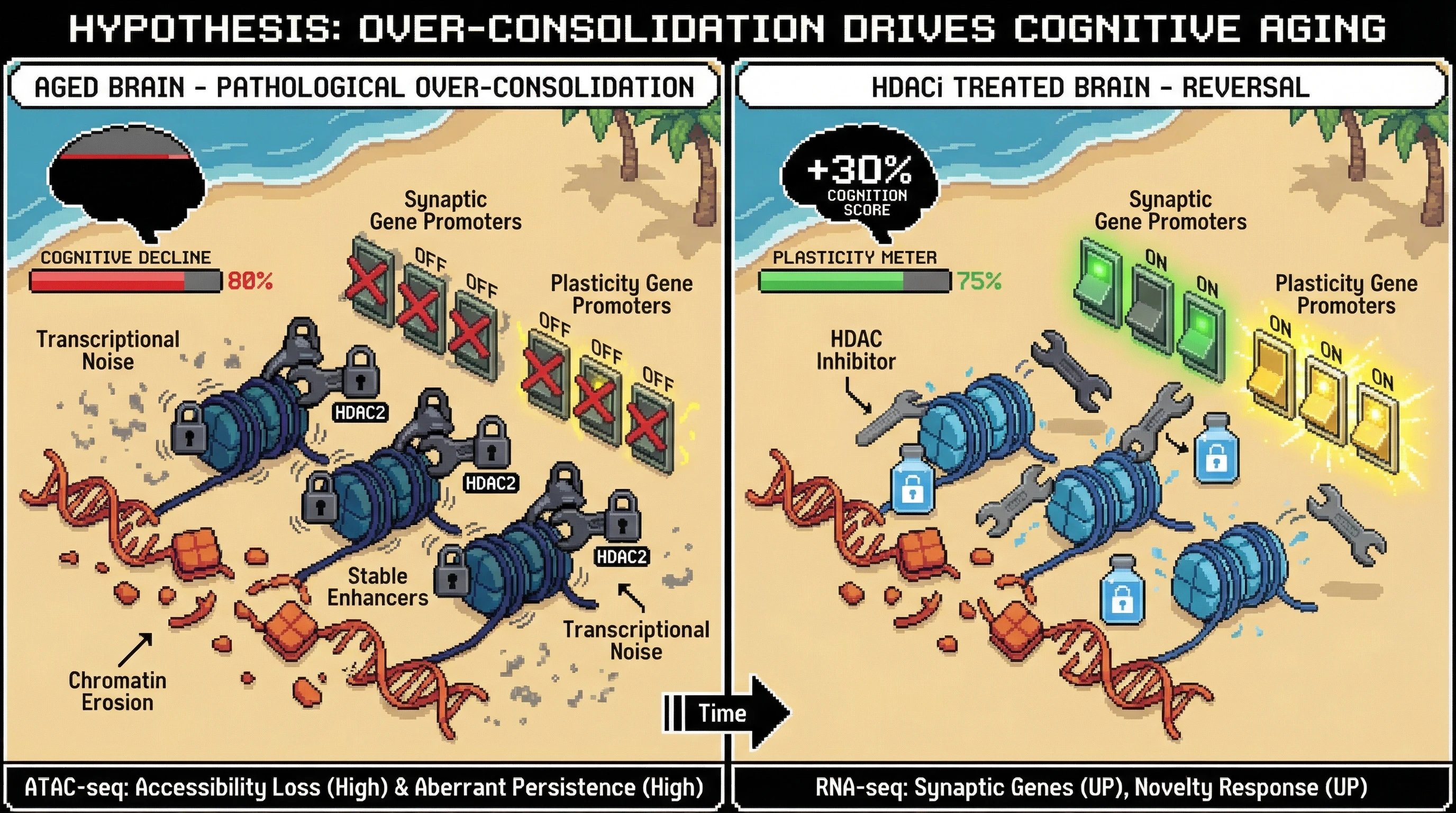 HYPOTHESIS: OVER-CONSOLIDATION DRIVES COGNITIVE AGING

AGED BRAIN - PATHOLOGICAL OVER-CONSOLIDATION

COGNITIVE DECLINE
80%

Synaptic Gene Promoters
OFF
OFF

Plasticity Gene Promoters
OFF
OFF
OFF

Transcriptional Noise

HDAC2
HDAC2
HDAC2

Stable Enhancers

Transcriptional Noise

Chromatin Erosion

Time

ATAC-seq: Accessibility Loss (High) & Aberrant Persistence (High)

HDACi TREATED BRAIN - REVERSAL

+30%
COGNITION SCORE

PLASTICITY METER
75%

Synaptic Gene Promoters
ON
ON

Plasticity Gene Promoters
ON
ON
ON

HDAC Inhibitor

RNA-seq: Synaptic Genes (UP), Novelty Response (UP)