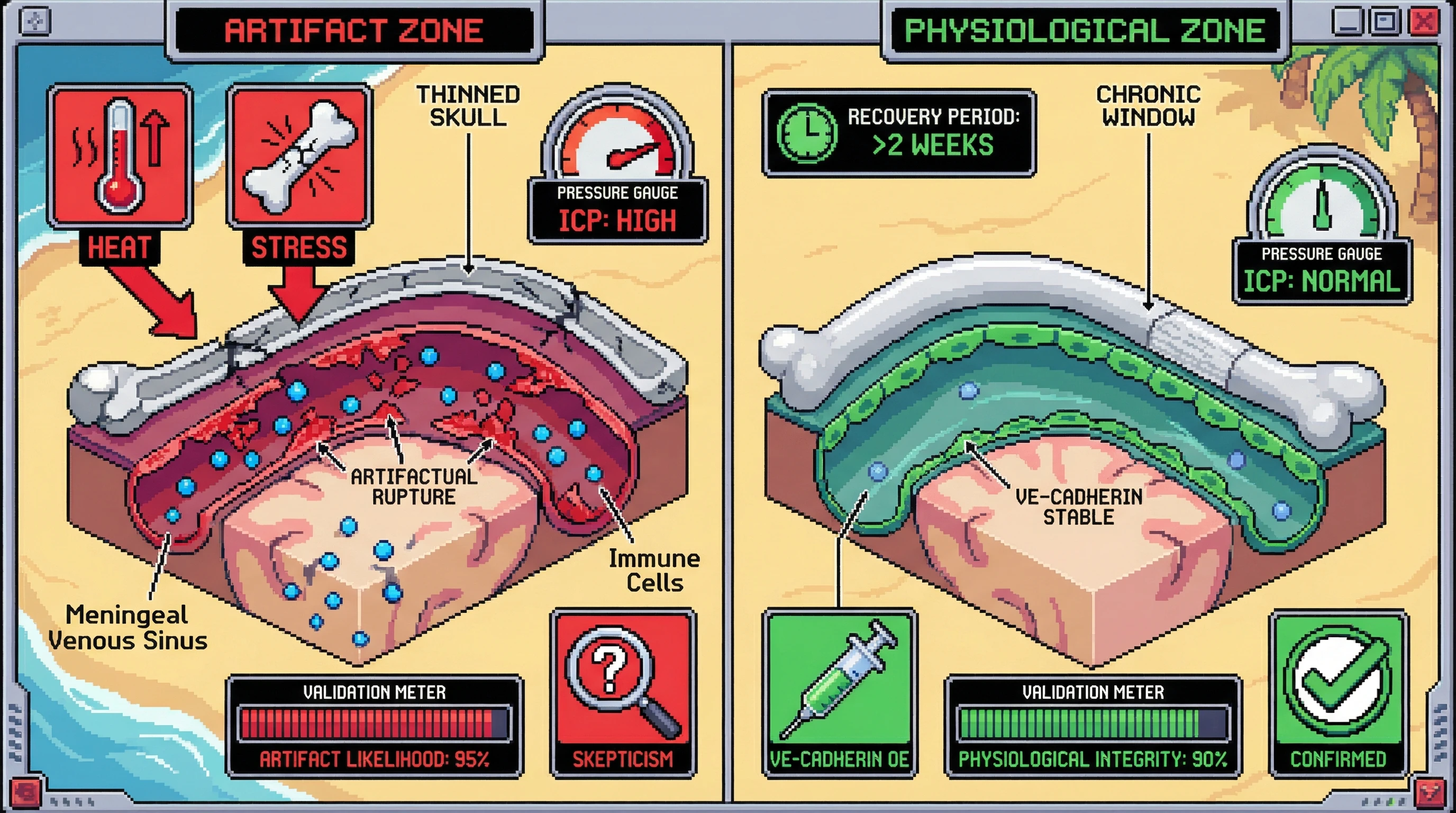 ARTIFACT ZONE

HEAT

STRESS

THINNED SKULL

PRESSURE GAUGE
ICP: HIGH

ARTIFACTUAL RUPTURE

Immune Cells

Meningeal Venous Sinus

VALIDATION METER
ARTIFACT LIKELIHOOD: 95%

SKEPTICISM

PHYSIOLOGICAL ZONE

RECOVERY PERIOD:
>2 WEEKS

CHRONIC WINDOW

PRESSURE GAUGE
ICP: NORMAL

VE-CADHERIN STABLE

VE-CADHERIN OE

VALIDATION METER
PHYSIOLOGICAL INTEGRITY: 90%

CONFIRMED