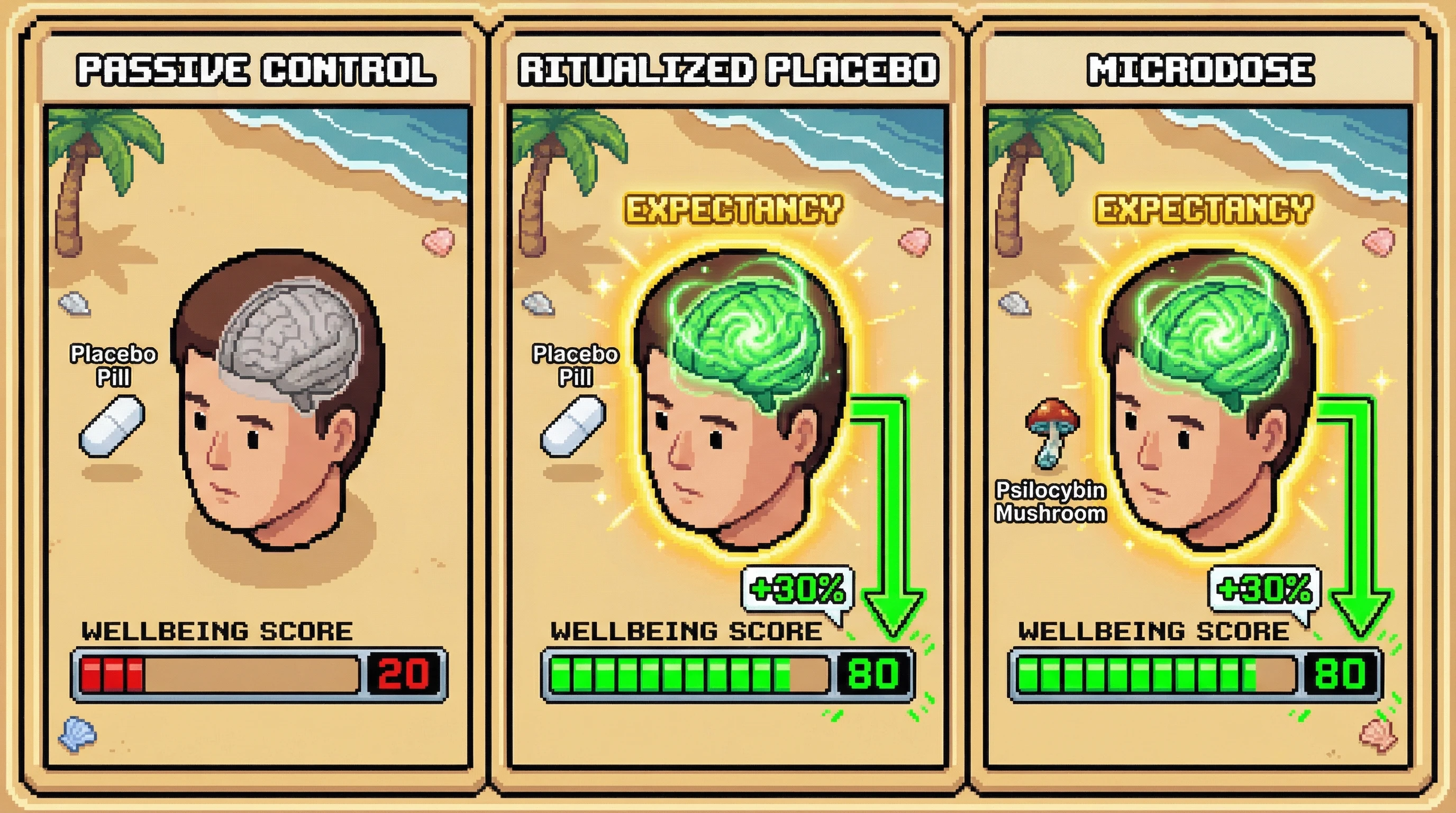 PASSIVE CONTROL

Placebo Pill

WELLBEING SCORE

20

RITUALIZED PLACEBO

EXPECTANCY

Placebo Pill

+30%

WELLBEING SCORE

80

MICRODOSE

EXPECTANCY

Psilocybin Mushroom

+30%

WELLBEING SCORE

80