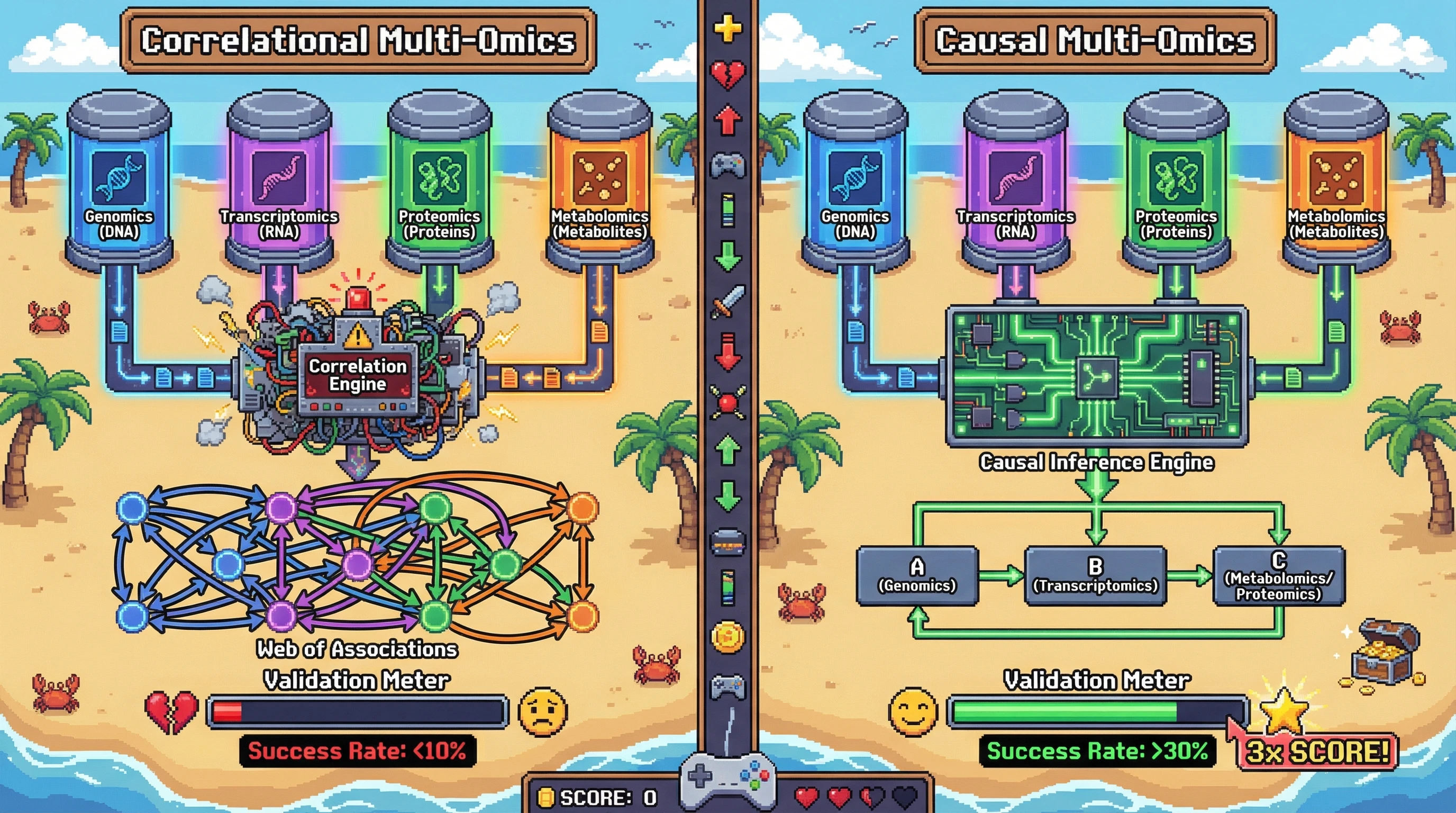 Correlational Multi-Omics

Genomics (DNA)

Transcriptomics (RNA)

Proteomics (Proteins)

Metabolomics (Metabolites)

Correlation Engine

Web of Associations

Validation Meter

Success Rate: <10%

Causal Multi-Omics

Genomics (DNA)

Transcriptomics (RNA)

Proteomics (Proteins)

Metabolomics (Metabolites)

Causal Inference Engine

A (Genomics)

B (Transcriptomics)

C (Metabolomics/ Proteomics)

Validation Meter

Success Rate: >30%

3x SCORE!

SCORE: 0