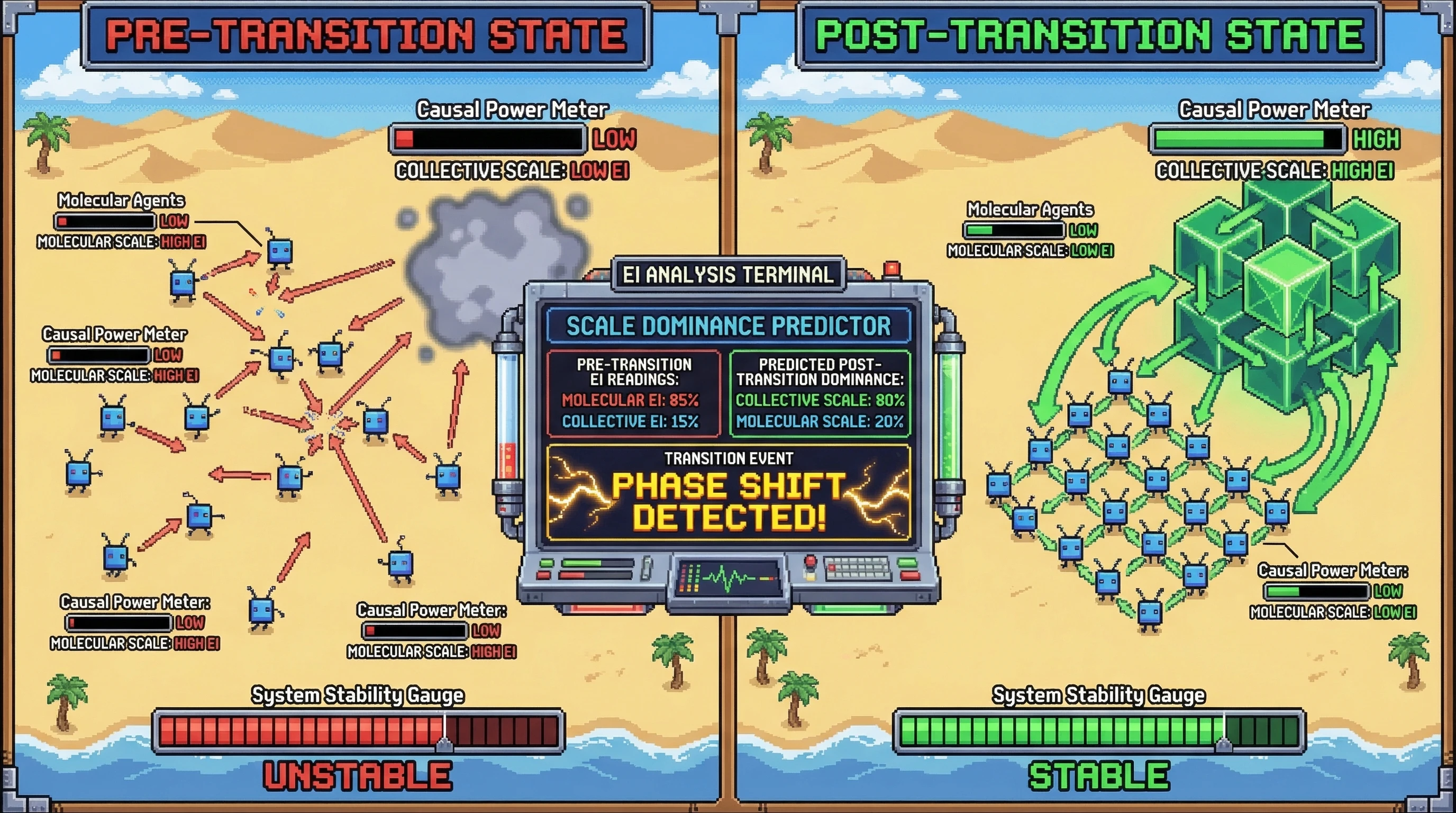 PRE-TRANSITION STATE

Causal Power Meter
LOW
COLLECTIVE SCALE: LOW EI

Molecular Agents
LOW
MOLECULAR SCALE: HIGH EI

Causal Power Meter
LOW
MOLECULAR SCALE: HIGH EI

Causal Power Meter:
LOW
MOLECULAR SCALE: HIGH EI

Causal Power Meter:
LOW
MOLECULAR SCALE: HIGH EI

System Stability Gauge
UNSTABLE

EI ANALYSIS TERMINAL
SCALE DOMINANCE PREDICTOR
PRE-TRANSITION EI READINGS:
MOLECULAR EI: 85%
COLLECTIVE EI: 15%
PREDICTED POST-TRANSITION DOMINANCE:
COLLECTIVE SCALE: 80%
MOLECULAR SCALE: 20%
TRANSITION EVENT
PHASE SHIFT DETECTED!

POST-TRANSITION STATE

Causal Power Meter
HIGH
COLLECTIVE SCALE: HIGH EI

Molecular Agents
LOW
MOLECULAR SCALE: LOW EI

Causal Power Meter:
LOW
MOLECULAR SCALE: LOW EI

System Stability Gauge
STABLE