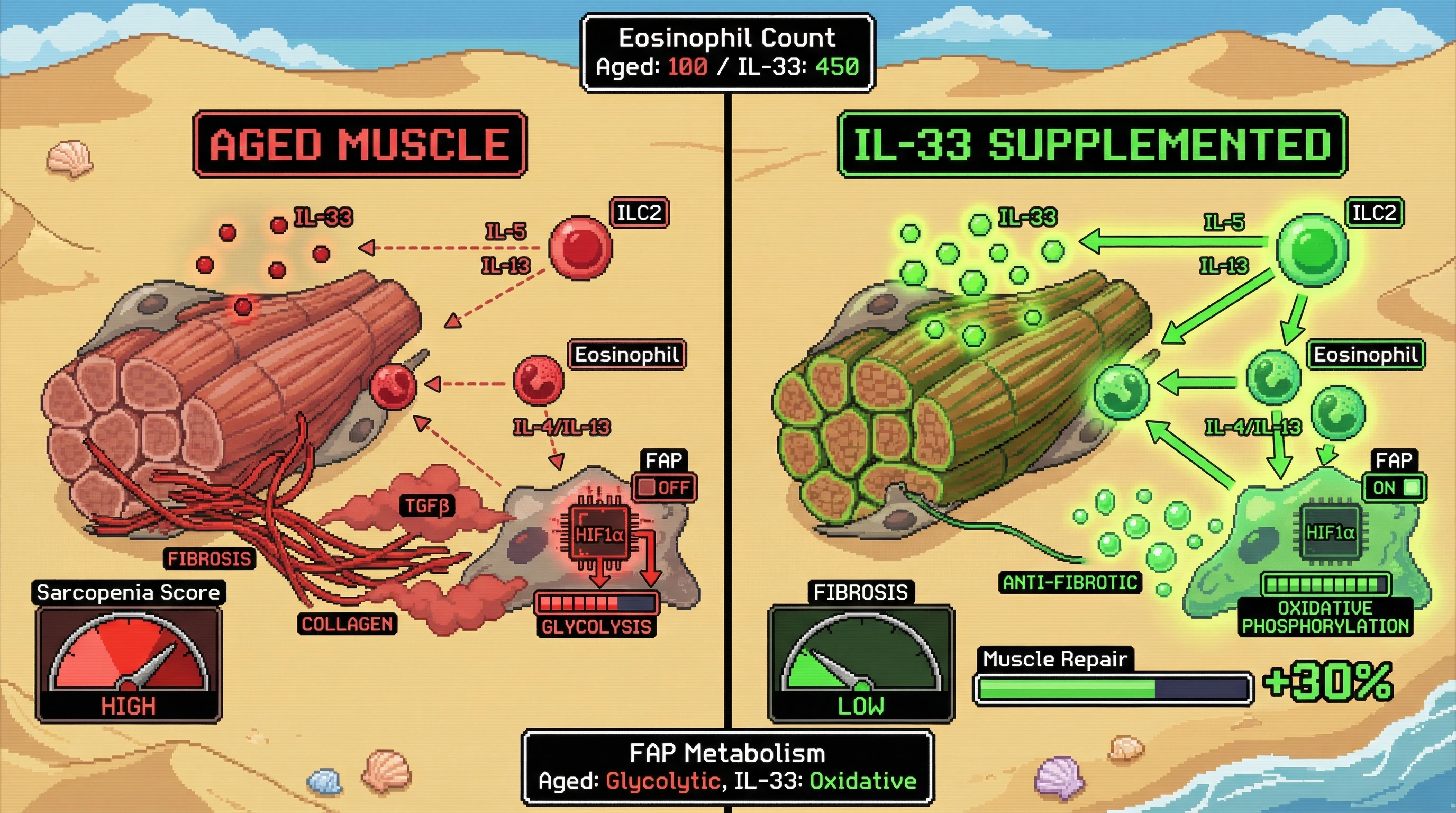 Eosinophil Count
Aged: 100 / IL-33: 450

AGED MUSCLE

IL-33
IL-5
IL-13
ILC2
Eosinophil
IL-4/IL-13
FAP
OFF
TGFβ
HIF1α
FIBROSIS
COLLAGEN
GLYCOLYSIS
Sarcopenia Score
HIGH

IL-33 SUPPLEMENTED

IL-33
IL-5
IL-13
ILC2
Eosinophil
IL-4/IL-13
FAP
ON
HIF1α
ANTI-FIBROTIC
OXIDATIVE PHOSPHORYLATION
FIBROSIS
LOW
Muscle Repair
+30%

FAP Metabolism
Aged: Glycolytic, IL-33: Oxidative