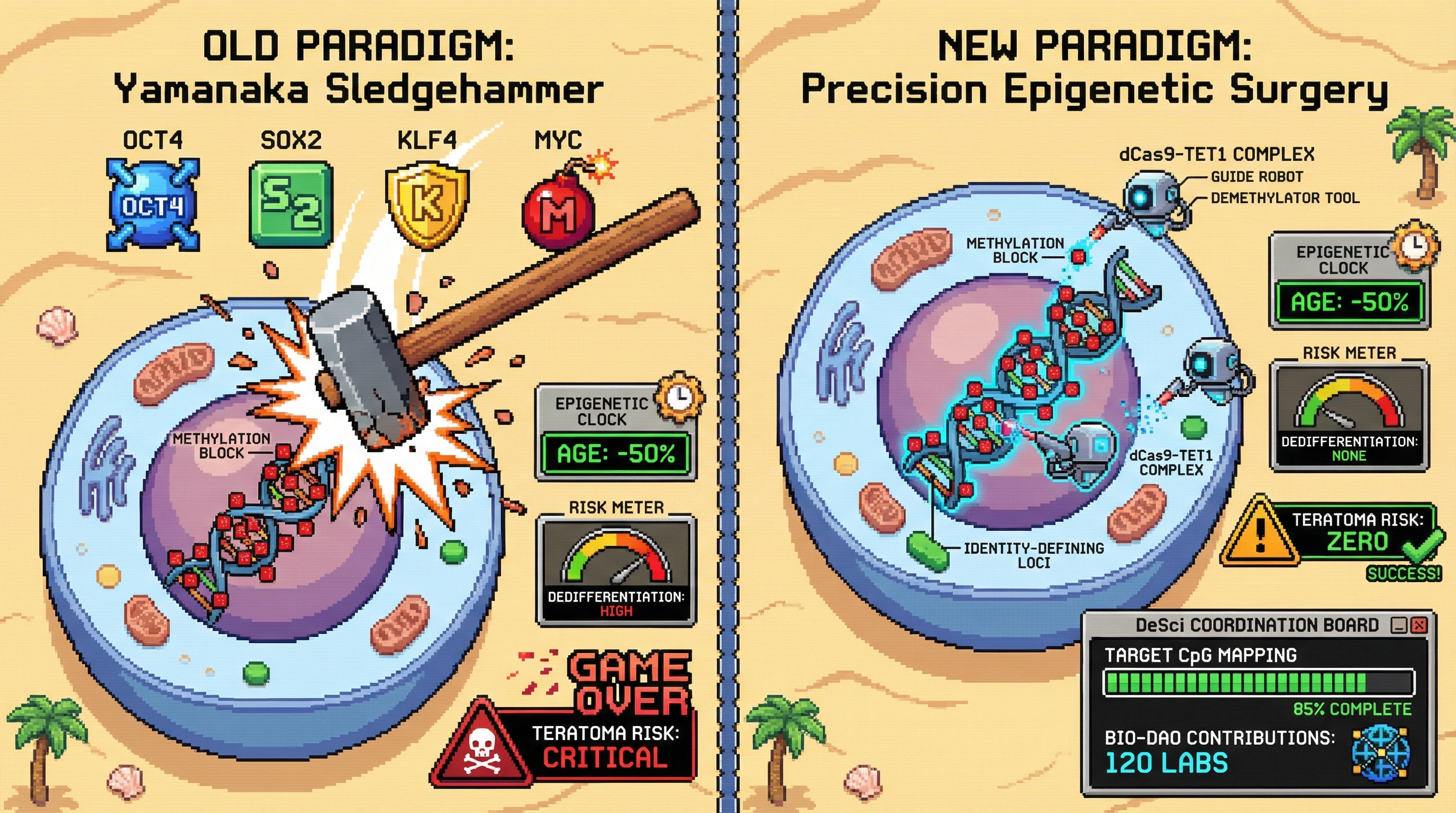 OLD PARADIGM:
Yamanaka Sledgehammer

OCT4
SOX2
KLF4
MYC

OCT4
S2
K
M

METHYLATION BLOCK

EPIGENETIC CLOCK
AGE: -50%

RISK METER
DEDIFFERENTIATION:
HIGH

GAME OVER

TERATOMA RISK:
CRITICAL

NEW PARADIGM:
Precision Epigenetic Surgery

dCas9-TET1 COMPLEX
GUIDE ROBOT
DEMETHYLATOR TOOL

METHYLATION BLOCK

EPIGENETIC CLOCK
AGE: -50%

RISK METER
DEDIFFERENTIATION:
NONE

dCas9-TET1 COMPLEX

IDENTITY-DEFINING LOCI

TERATOMA RISK:
ZERO
SUCCESS!

DeSci COORDINATION BOARD
TARGET CpG MAPPING
85% COMPLETE
BIO-DAO CONTRIBUTIONS:
120 LABS