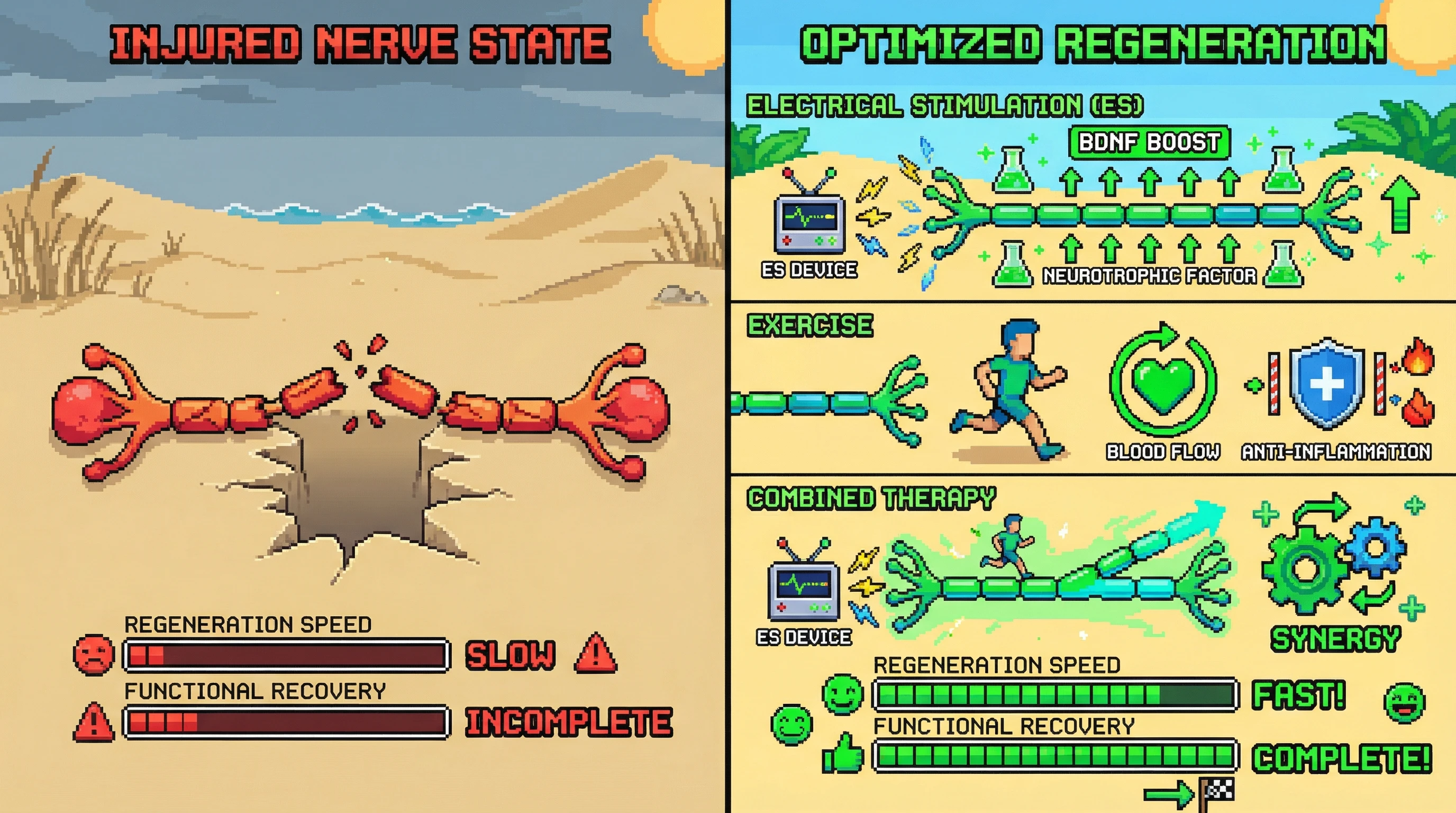 INJURED NERVE STATE

REGENERATION SPEED

SLOW

FUNCTIONAL RECOVERY

INCOMPLETE

OPTIMIZED REGENERATION

ELECTRICAL STIMULATION (ES)

BDNF BOOST

ES DEVICE

NEUROTROPHIC FACTOR

EXERCISE

BLOOD FLOW

ANTI-INFLAMMATION

COMBINED THERAPY

ES DEVICE

SYNERGY

REGENERATION SPEED

FAST!

FUNCTIONAL RECOVERY

COMPLETE!