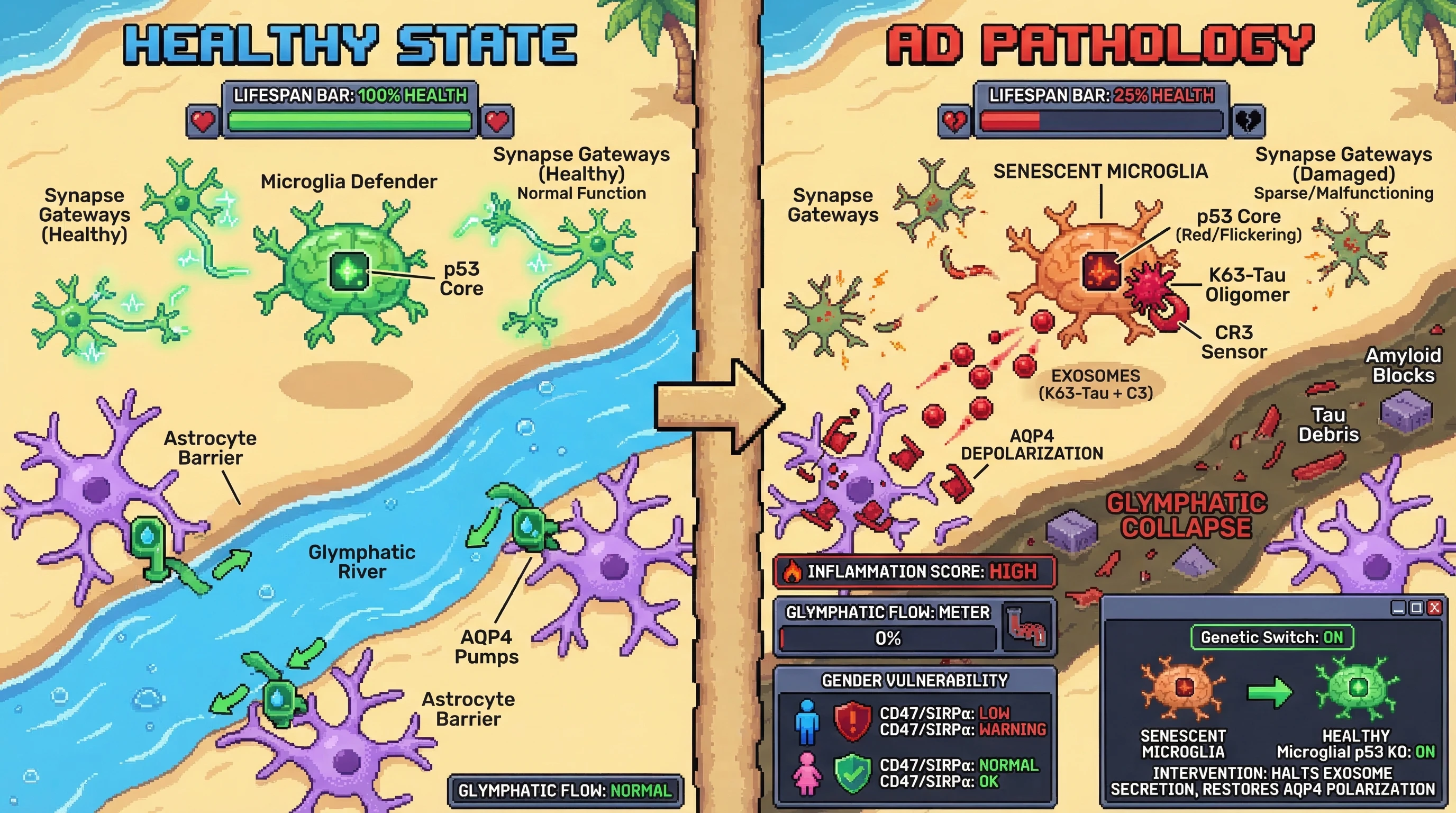 HEALTHY STATE

LIFESPAN BAR: 100% HEALTH

Synapse Gateways (Healthy)

Microglia Defender

Synapse Gateways (Healthy)
Normal Function

p53 Core

Astrocyte Barrier

Glymphatic River

AQP4 Pumps

Astrocyte Barrier

GLYMPHATIC FLOW: NORMAL

AD PATHOLOGY

LIFESPAN BAR: 25% HEALTH

Synapse Gateways

SENESCENT MICROGLIA

Synapse Gateways (Damaged)
Sparse/Malfunctioning

p53 Core (Red/Flickering)

K63-Tau Oligomer

CR3 Sensor

EXOSOMES (K63-Tau + C3)

Amyloid Blocks

Tau Debris

AQP4 DEPOLARIZATION

GLYMPHATIC COLLAPSE

INFLAMMATION SCORE: HIGH

GLYMPHATIC FLOW: METER
0%

GENDER VULNERABILITY
CD47/SIRPα: LOW
CD47/SIRPα: WARNING
CD47/SIRPα: NORMAL
CD47/SIRPα: OK

Genetic Switch: ON
SENESCENT MICROGLIA
HEALTHY
Microglial p53 KO: ON
INTERVENTION: HALTS EXOSOME SECRETION, RESTORES AQP4 POLARIZATION