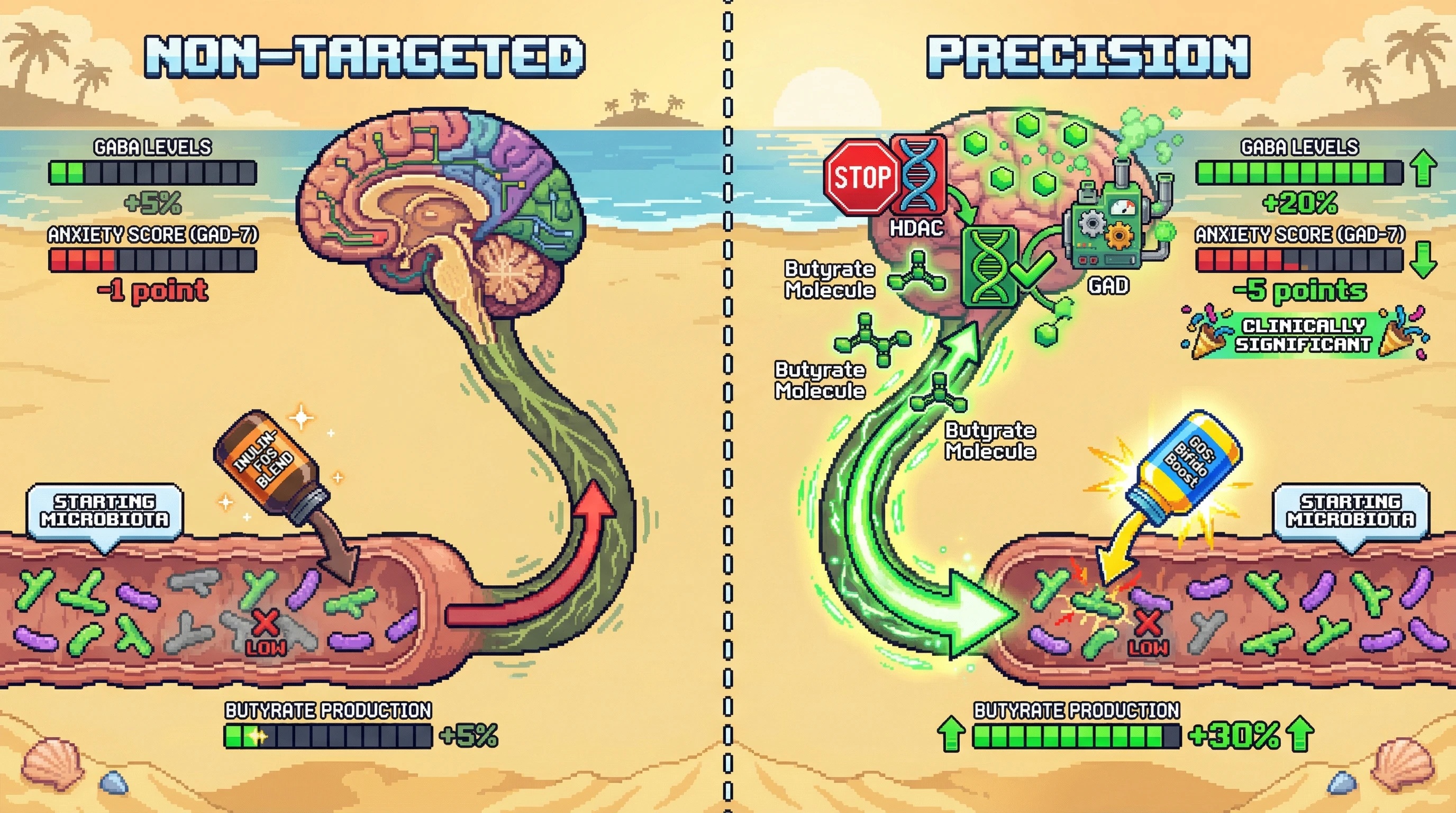 NON-TARGETED

GABA LEVELS
+5%
ANXIETY SCORE (GAD-7)
-1 point

INULIN-FOS BLEND

STARTING MICROBIOTA

LOW

BUTYRATE PRODUCTION
+5%

PRECISION

STOP
HDAC

Butyrate Molecule
Butyrate Molecule
Butyrate Molecule

GAD

GABA LEVELS
+20%
ANXIETY SCORE (GAD-7)
-5 points
CLINICALLY SIGNIFICANT

GOS: Bifido Boost

STARTING MICROBIOTA

LOW

BUTYRATE PRODUCTION
+30%