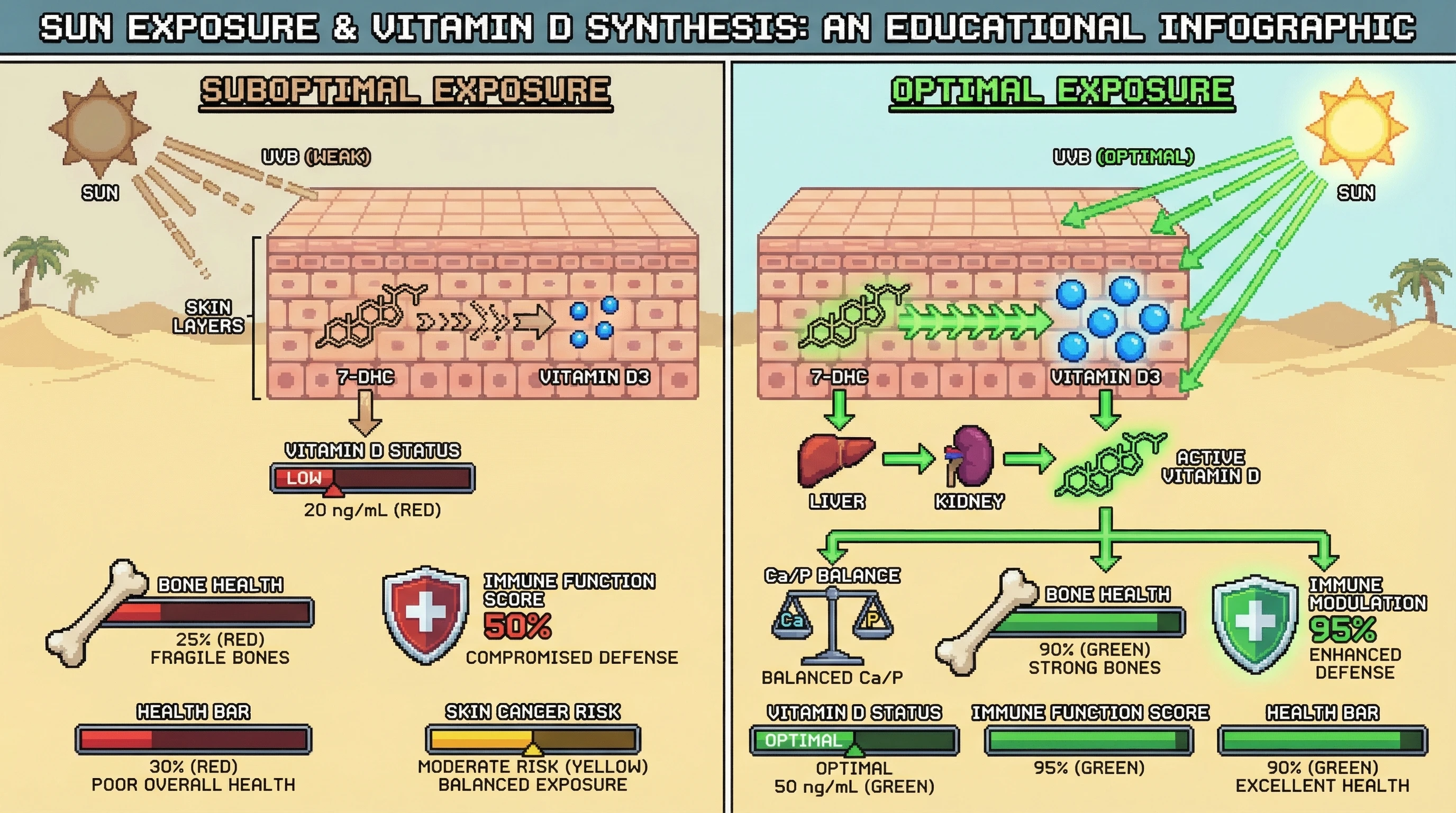 SUN EXPOSURE & VITAMIN D SYNTHESIS: AN EDUCATIONAL INFOGRAPHIC

SUBOPTIMAL EXPOSURE

SUN

UVB (WEAK)

SKIN LAYERS

7-DHC

VITAMIN D3

VITAMIN D STATUS

LOW

20 ng/mL (RED)

BONE HEALTH

25% (RED)
FRAGILE BONES

IMMUNE FUNCTION SCORE
50%
COMPROMISED DEFENSE

HEALTH BAR

30% (RED)
POOR OVERALL HEALTH

SKIN CANCER RISK

MODERATE RISK (YELLOW)
BALANCED EXPOSURE

OPTIMAL EXPOSURE

UVB (OPTIMAL)

SUN

7-DHC

VITAMIN D3

LIVER

KIDNEY

ACTIVE VITAMIN D

Ca/P BALANCE

Ca

P

BALANCED Ca/P

BONE HEALTH

90% (GREEN)
STRONG BONES

IMMUNE MODULATION
95%
ENHANCED DEFENSE

VITAMIN D STATUS

OPTIMAL

OPTIMAL
50 ng/mL (GREEN)

IMMUNE FUNCTION SCORE

95% (GREEN)

HEALTH BAR

90% (GREEN)
EXCELLENT HEALTH