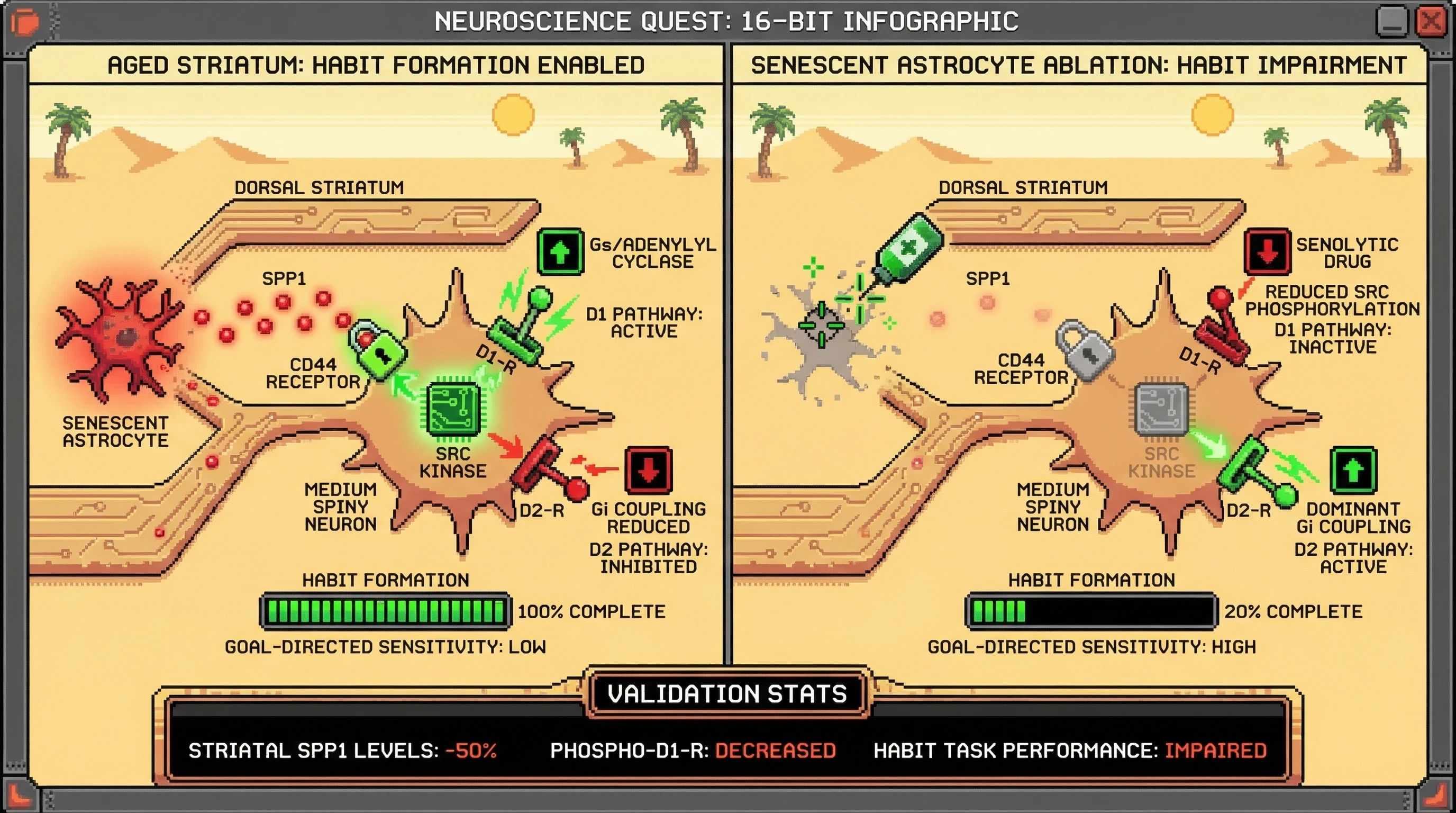 NEUROSCIENCE QUEST: 16-BIT INFOGRAPHIC

AGED STRIATUM: HABIT FORMATION ENABLED

DORSAL STRIATUM

Gs/ADENYLYL CYCLASE

SPP1

D1 PATHWAY: ACTIVE

D1-R

CD44 RECEPTOR

SENESCENT ASTROCYTE

SRC KINASE

MEDIUM SPINY NEURON

D2-R

Gi COUPLING REDUCED

D2 PATHWAY: INHIBITED

HABIT FORMATION

100% COMPLETE

GOAL-DIRECTED SENSITIVITY: LOW

SENESCENT ASTROCYTE ABLATION: HABIT IMPAIRMENT

DORSAL STRIATUM

SENOLYTIC DRUG

SPP1

REDUCED SRC PHOSPHORYLATION

D1 PATHWAY: INACTIVE

D1-R

CD44 RECEPTOR

SRC KINASE

MEDIUM SPINY NEURON

D2-R

DOMINANT Gi COUPLING

D2 PATHWAY: ACTIVE

HABIT FORMATION

20% COMPLETE

GOAL-DIRECTED SENSITIVITY: HIGH

VALIDATION STATS

STRIATAL SPP1 LEVELS: -50%

PHOSPHO-D1-R: DECREASED

HABIT TASK PERFORMANCE: IMPAIRED