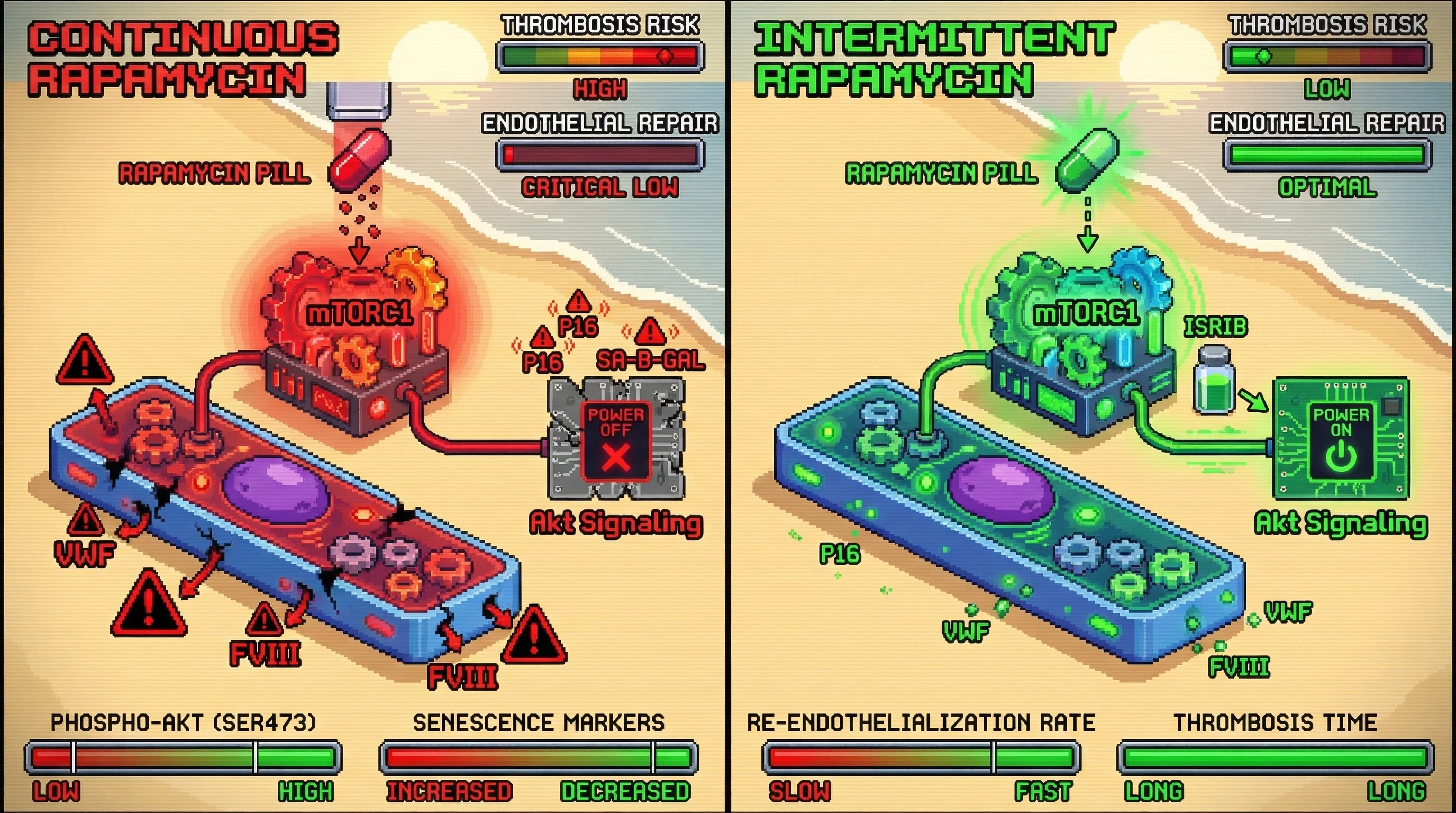 CONTINUOUS RAPAMYCIN

THROMBOSIS RISK
HIGH
ENDOTHELIAL REPAIR
CRITICAL LOW

RAPAMYCIN PILL

mTORC1

P16
P16
SA-B-GAL

POWER OFF

Akt Signaling

VWF
FVIII
FVIII

PHOSPHO-AKT (SER473)
LOW
HIGH

SENESCENCE MARKERS
INCREASED
DECREASED

INTERMITTENT RAPAMYCIN

THROMBOSIS RISK
LOW
ENDOTHELIAL REPAIR
OPTIMAL

RAPAMYCIN PILL

mTORC1

ISRIB

POWER ON

Akt Signaling

P16
VWF
VWF
FVIII

RE-ENDOTHELIALIZATION RATE
SLOW
FAST

THROMBOSIS TIME
LONG
LONG