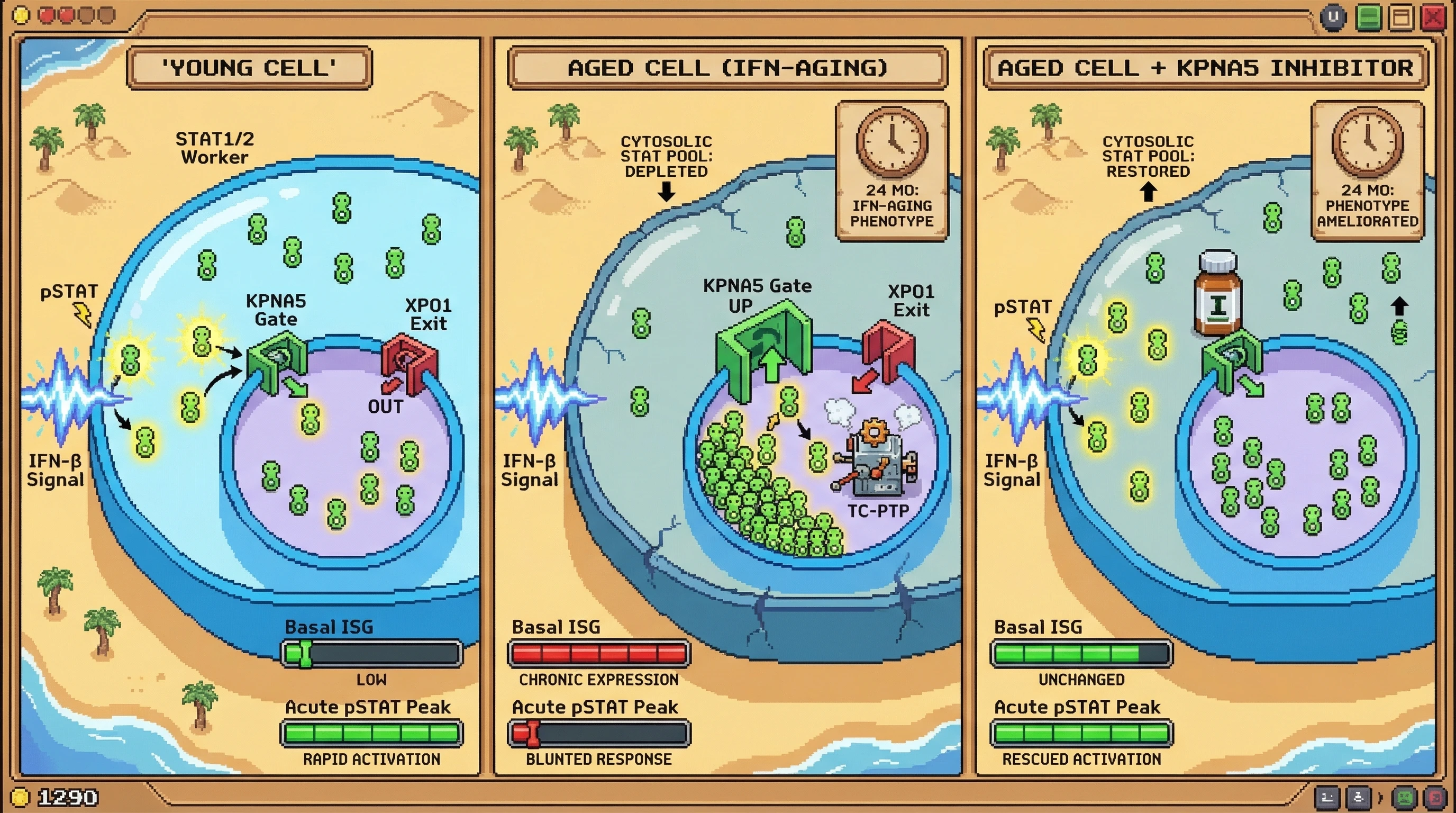 'YOUNG CELL'

STAT1/2 Worker

pSTAT

KPNA5 Gate

XPO1 Exit

OUT

IFN-β Signal

Basal ISG

LOW

Acute pSTAT Peak

RAPID ACTIVATION

AGED CELL (IFN-AGING)

CYTOSOLIC STAT POOL: DEPLETED

24 MO: IFN-AGING PHENOTYPE

KPNA5 Gate UP

XPO1 Exit

IFN-β Signal

TC-PTP

Basal ISG

CHRONIC EXPRESSION

Acute pSTAT Peak

BLUNTED RESPONSE

AGED CELL + KPNA5 INHIBITOR

CYTOSOLIC STAT POOL: RESTORED

24 MO: PHENOTYPE AMELIORATED

pSTAT

I

IFN-β Signal

Basal ISG

UNCHANGED

Acute pSTAT Peak

RESCUED ACTIVATION

1290