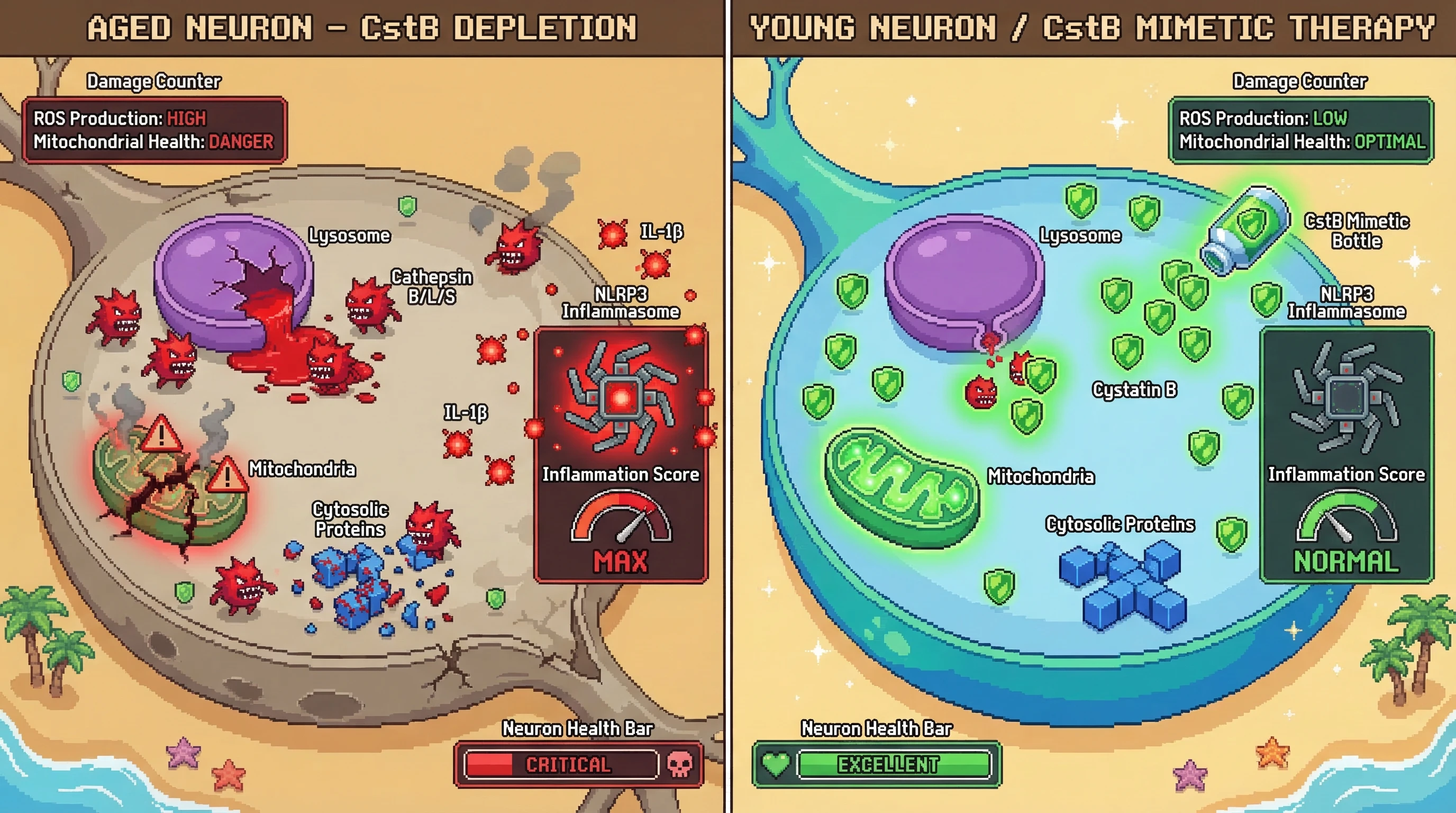 AGED NEURON – CstB DEPLETION

Damage Counter
ROS Production: HIGH
Mitochondrial Health: DANGER

Lysosome

Cathepsin B/L/S

IL-1β

NLRP3 Inflammasome

IL-1β

Mitochondria

Cytosolic Proteins

Inflammation Score
MAX

Neuron Health Bar
CRITICAL

YOUNG NEURON / CstB MIMETIC THERAPY

Damage Counter
ROS Production: LOW
Mitochondrial Health: OPTIMAL

Lysosome

CstB Mimetic Bottle

NLRP3 Inflammasome

Cystatin B

Mitochondria

Cytosolic Proteins

Inflammation Score
NORMAL

Neuron Health Bar
EXCELLENT