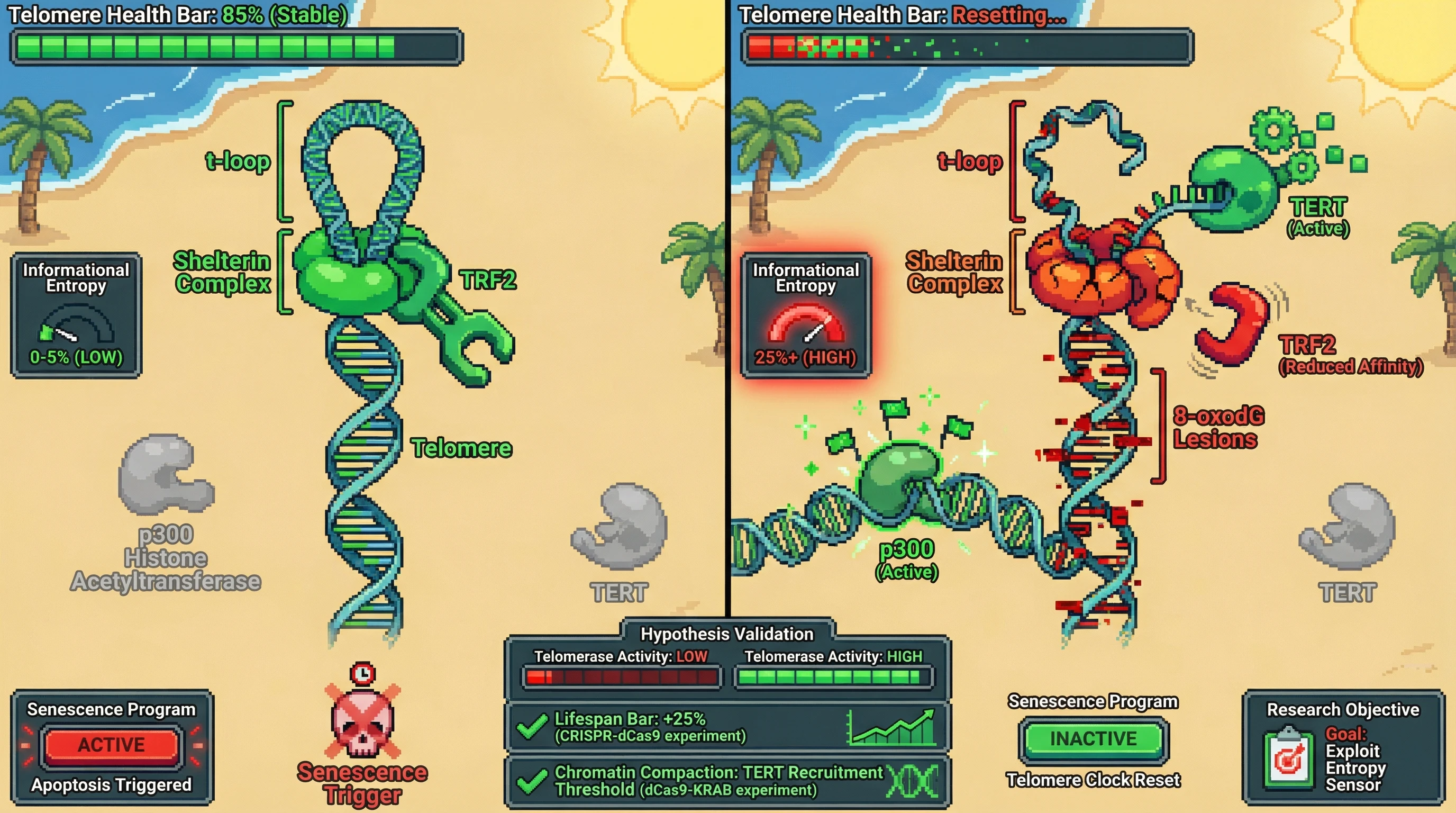 Telomere Health Bar: 85% (Stable)

t-loop

Shelterin Complex

TRF2

Informational Entropy

0-5% (LOW)

Telomere

p300 Histone Acetyltransferase

TERT

Senescence Program

ACTIVE

Apoptosis Triggered

Senescence Trigger

Telomere Health Bar: Resetting...

t-loop

TERT (Active)

Shelterin Complex

Informational Entropy

25%+ (HIGH)

TRF2 (Reduced Affinity)

8-oxodG Lesions

p300 (Active)

TERT

Hypothesis Validation

Telomerase Activity: LOW

Telomerase Activity: HIGH

Lifespan Bar: +25% (CRISPR-dCas9 experiment)

Chromatin Compaction: TERT Recruitment Threshold (dCas9-KRAB experiment)

Senescence Program

INACTIVE

Telomere Clock Reset

Research Objective

Goal: Exploit Entropy Sensor