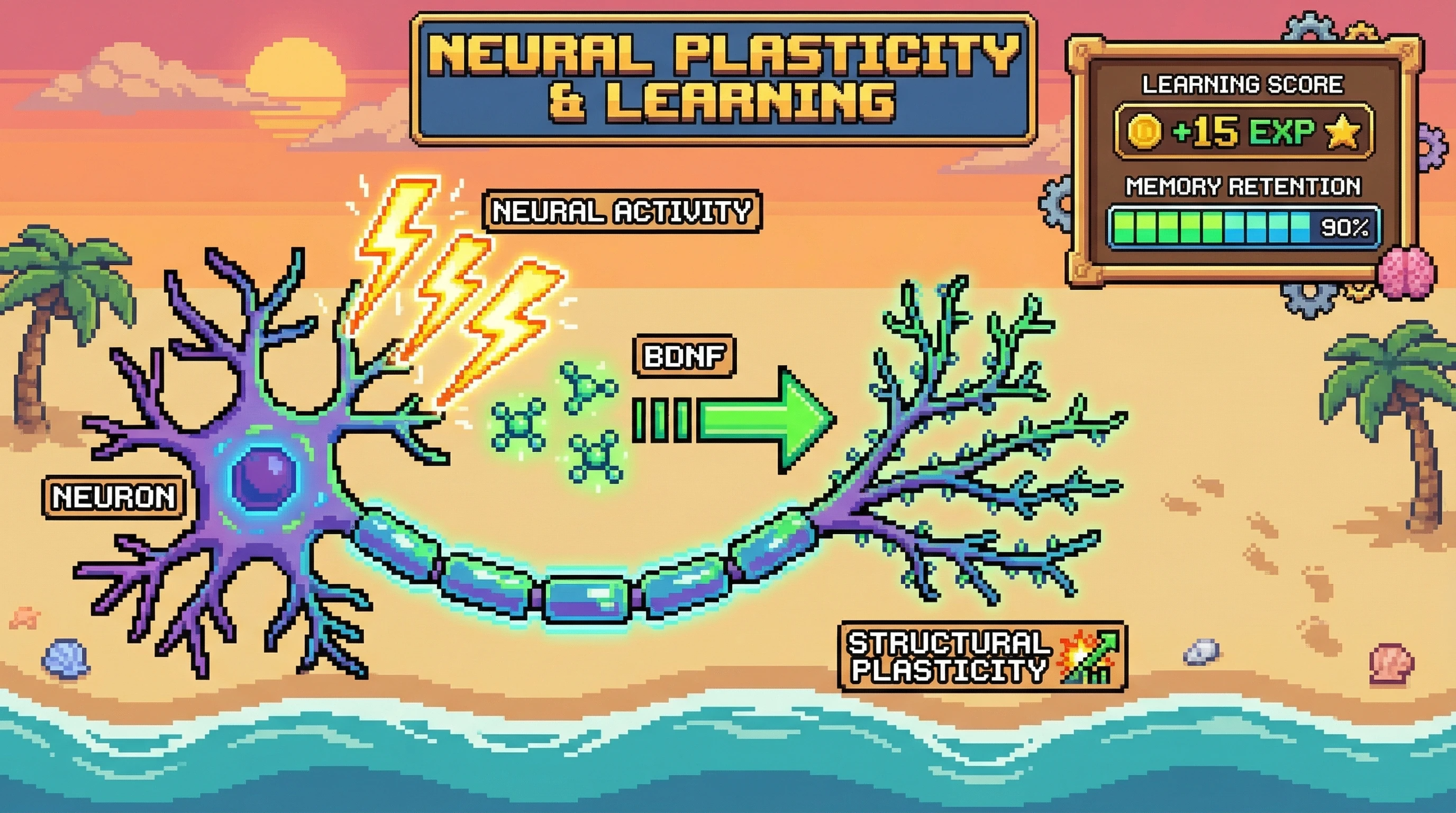 NEURAL PLASTICITY & LEARNING

LEARNING SCORE

+15 EXP

MEMORY RETENTION

90%

NEURAL ACTIVITY

BDNF

NEURON

STRUCTURAL PLASTICITY