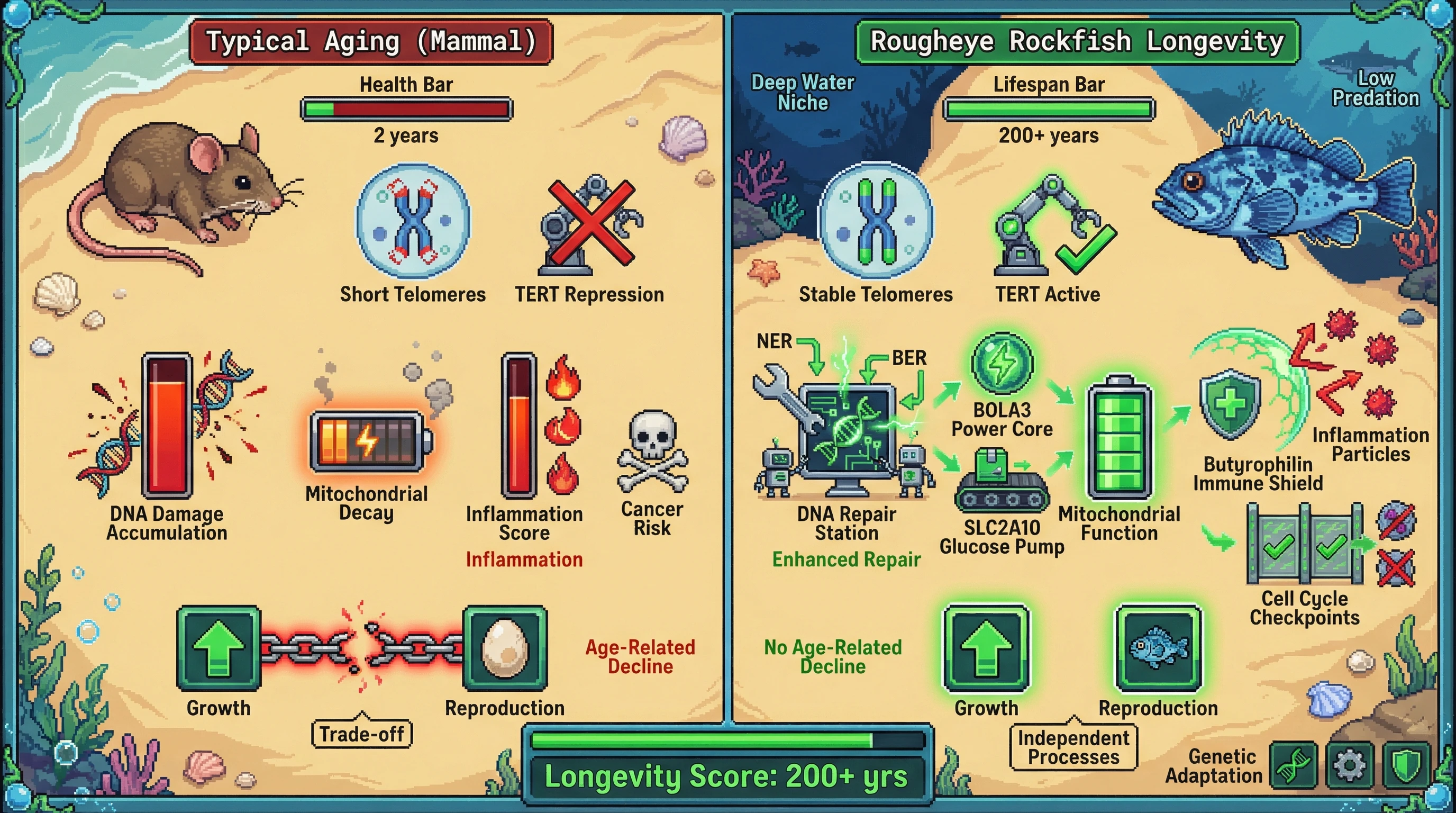 Typical Aging (Mammal)

Health Bar

2 years

Short Telomeres

TERT Repression

DNA Damage Accumulation

Mitochondrial Decay

Inflammation Score

Inflammation

Cancer Risk

Growth

Trade-off

Reproduction

Age-Related Decline

Rougheye Rockfish Longevity

Deep Water Niche

Lifespan Bar

200+ years

Low Predation

Stable Telomeres

TERT Active

NER

BER

DNA Repair Station

Enhanced Repair

BOLA3 Power Core

SLC2A10 Glucose Pump

Mitochondrial Function

Butyrophilin Immune Shield

Inflammation Particles

Cell Cycle Checkpoints

No Age-Related Decline

Growth

Reproduction

Independent Processes

Genetic Adaptation

Longevity Score: 200+ yrs