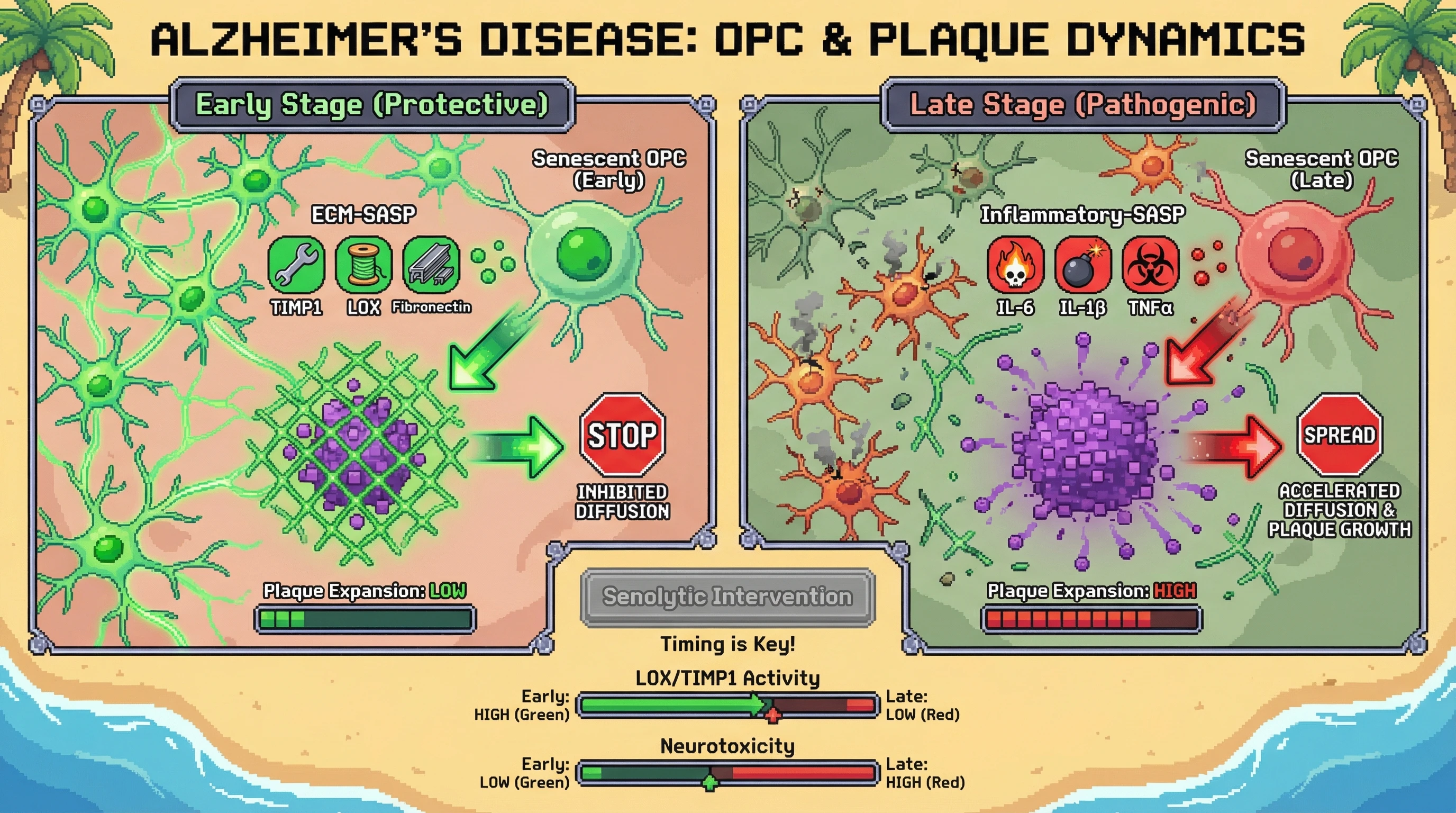 ALZHEIMER'S DISEASE: OPC & PLAQUE DYNAMICS

Early Stage (Protective)

Senescent OPC (Early)

ECM-SASP

TIMP1 LOX Fibronectin

STOP

INHIBITED DIFFUSION

Plaque Expansion: LOW

Late Stage (Pathogenic)

Senescent OPC (Late)

Inflammatory-SASP

IL-6 IL-1β TNFα

SPREAD

ACCELERATED DIFFUSION & PLAQUE GROWTH

Plaque Expansion: HIGH

Senolytic Intervention

Timing is Key!

LOX/TIMP1 Activity

Early: HIGH (Green)

Late: LOW (Red)

Neurotoxicity

Early: LOW (Green)

Late: HIGH (Red)