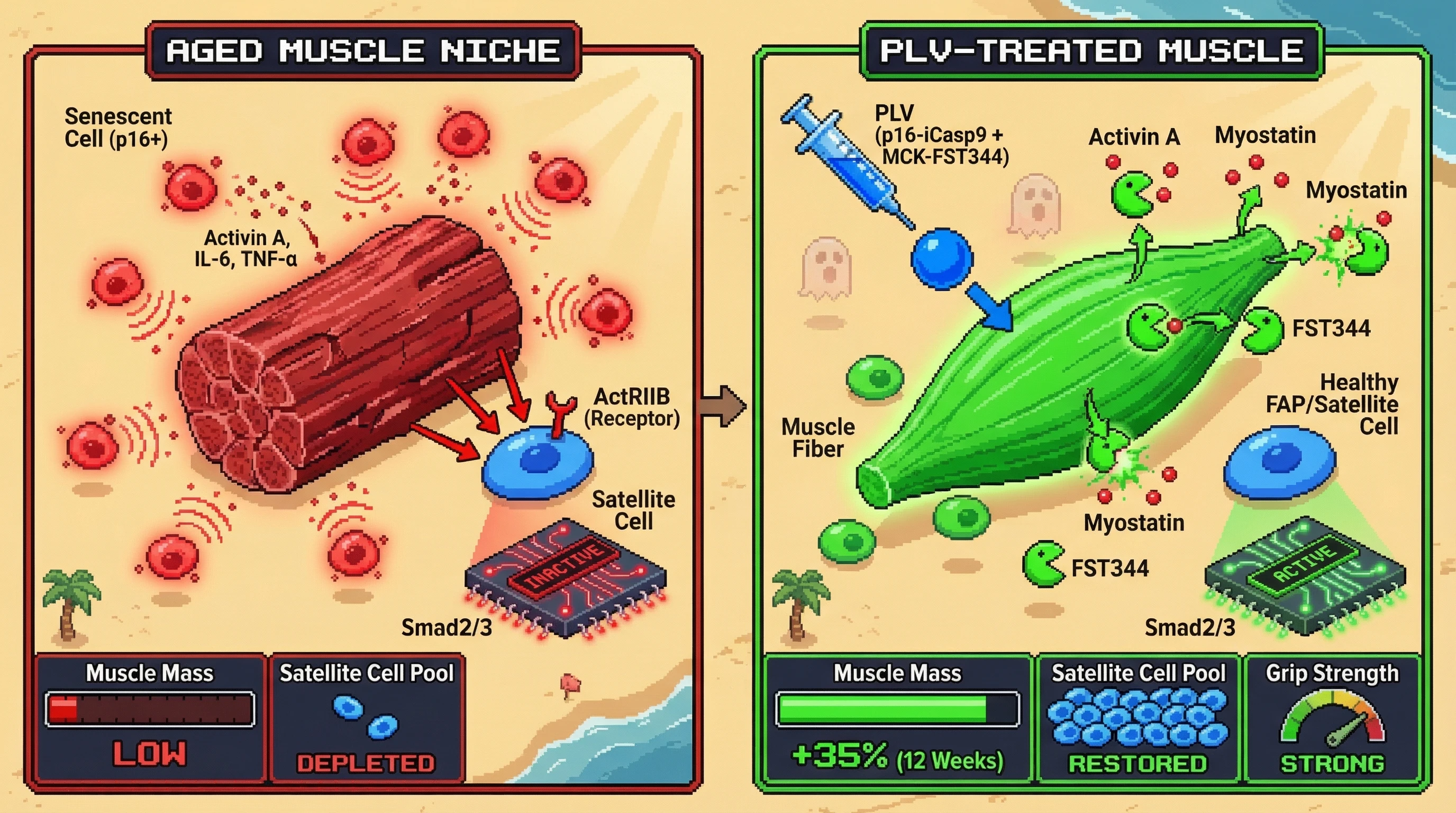 AGED MUSCLE NICHE

Senescent Cell (p16+)

Activin A, IL-6, TNF-α

ActRIIB (Receptor)

Satellite Cell

INACTIVE

Smad2/3

Muscle Mass

LOW

Satellite Cell Pool

DEPLETED

PLV-TREATED MUSCLE

PLV (p16-iCasp9 + MCK-FST344)

Activin A

Myostatin

Myostatin

FST344

Healthy FAP/Satellite Cell

Muscle Fiber

Myostatin

FST344

ACTIVE

Smad2/3

Muscle Mass

+35% (12 Weeks)

Satellite Cell Pool

RESTORED

Grip Strength

STRONG