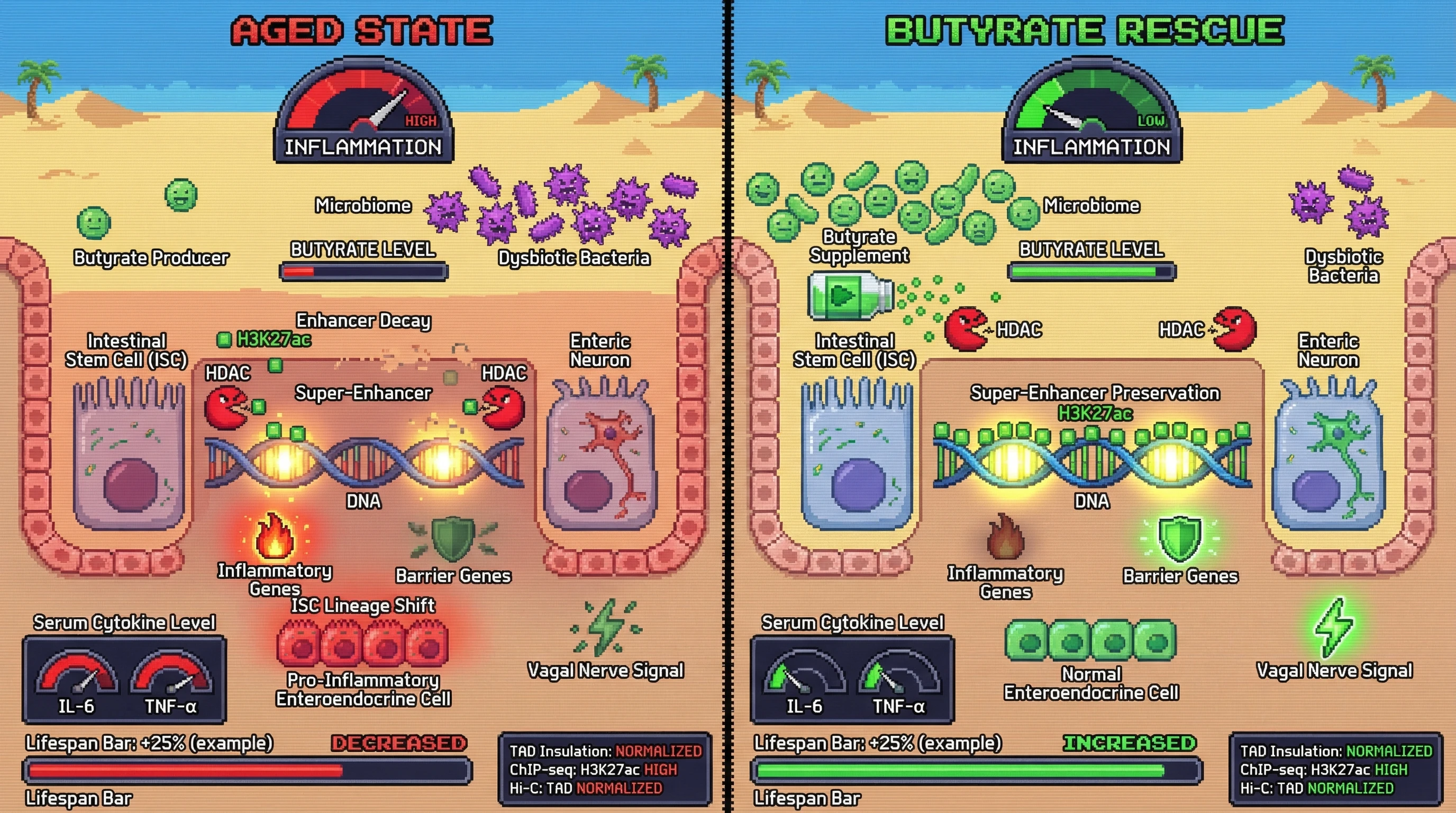 AGED STATE

HIGH
INFLAMMATION

Microbiome

Butyrate Producer

BUTYRATE LEVEL

Dysbiotic Bacteria

Enhancer Decay
H3K27ac

Intestinal Stem Cell (ISC)

HDAC

Super-Enhancer

HDAC

Enteric Neuron

DNA

Inflammatory Genes

Barrier Genes

ISC Lineage Shift

Serum Cytokine Level

IL-6
TNF-α

Pro-Inflammatory Enteroendocrine Cell

Vagal Nerve Signal

Lifespan Bar: +25% (example)
DECREASED

Lifespan Bar

TAD Insulation: NORMALIZED
ChIP-seq: H3K27ac HIGH
Hi-C: TAD NORMALIZED

BUTYRATE RESCUE

LOW
INFLAMMATION

Microbiome

Butyrate Supplement

BUTYRATE LEVEL

Dysbiotic Bacteria

HDAC

HDAC

Intestinal Stem Cell (ISC)

Enteric Neuron

Super-Enhancer Preservation
H3K27ac

DNA

Inflammatory Genes

Barrier Genes

Serum Cytokine Level

IL-6
TNF-α

Normal Enteroendocrine Cell

Vagal Nerve Signal

Lifespan Bar: +25% (example)
INCREASED

Lifespan Bar

TAD Insulation: NORMALIZED
ChIP-seq: H3K27ac HIGH
Hi-C: TAD NORMALIZED