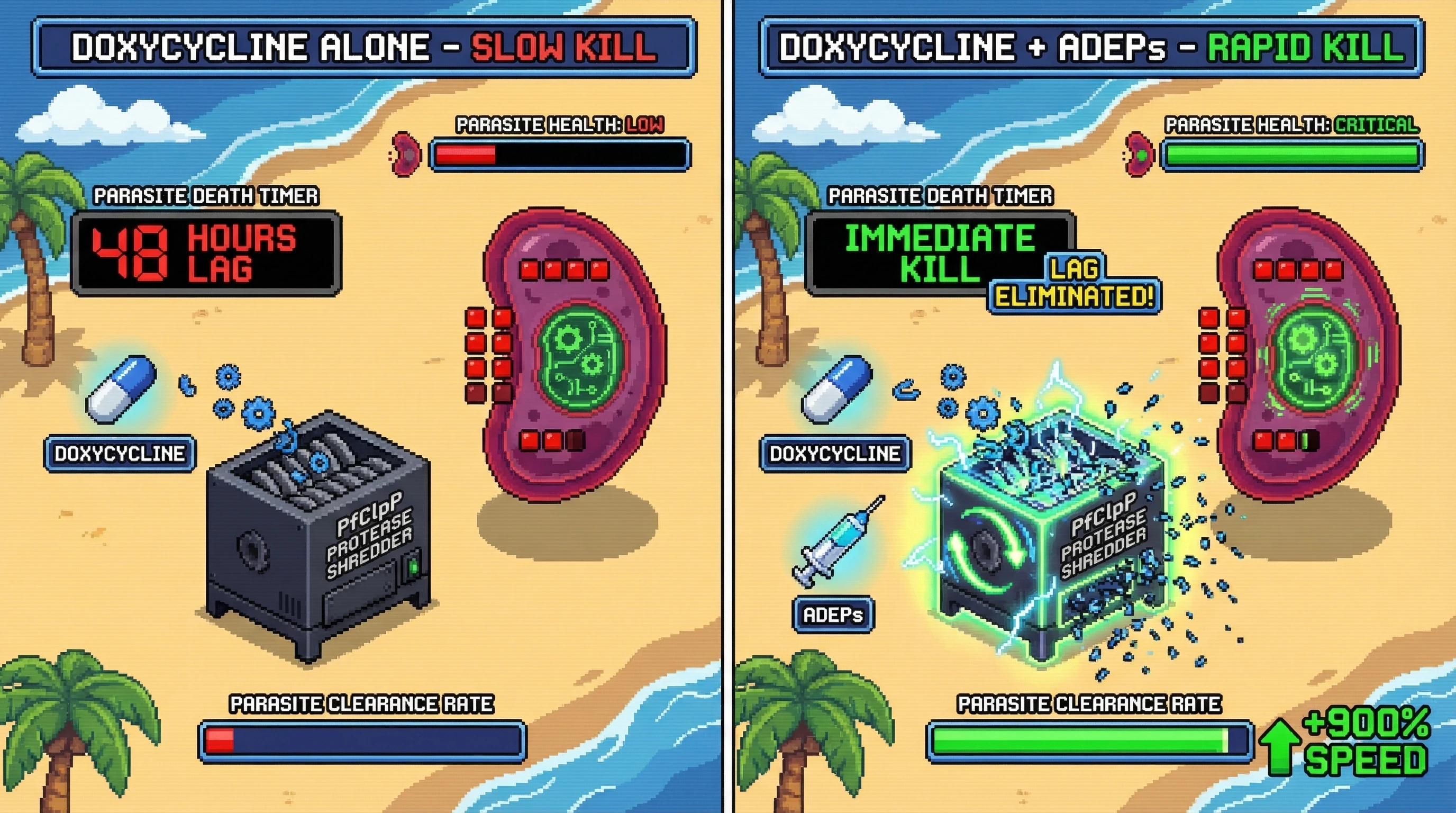 DOXYCYCLINE ALONE - SLOW KILL

PARASITE HEALTH: LOW

PARASITE DEATH TIMER

48 HOURS LAG

DOXYCYCLINE

PfClpP PROTEASE SHREDDER

PARASITE CLEARANCE RATE

DOXYCYCLINE + ADEPs - RAPID KILL

PARASITE HEALTH: CRITICAL

PARASITE DEATH TIMER

IMMEDIATE KILL

LAG ELIMINATED!

DOXYCYCLINE

ADEPs

PfClpP PROTEASE SHREDDER

PARASITE CLEARANCE RATE

+900% SPEED