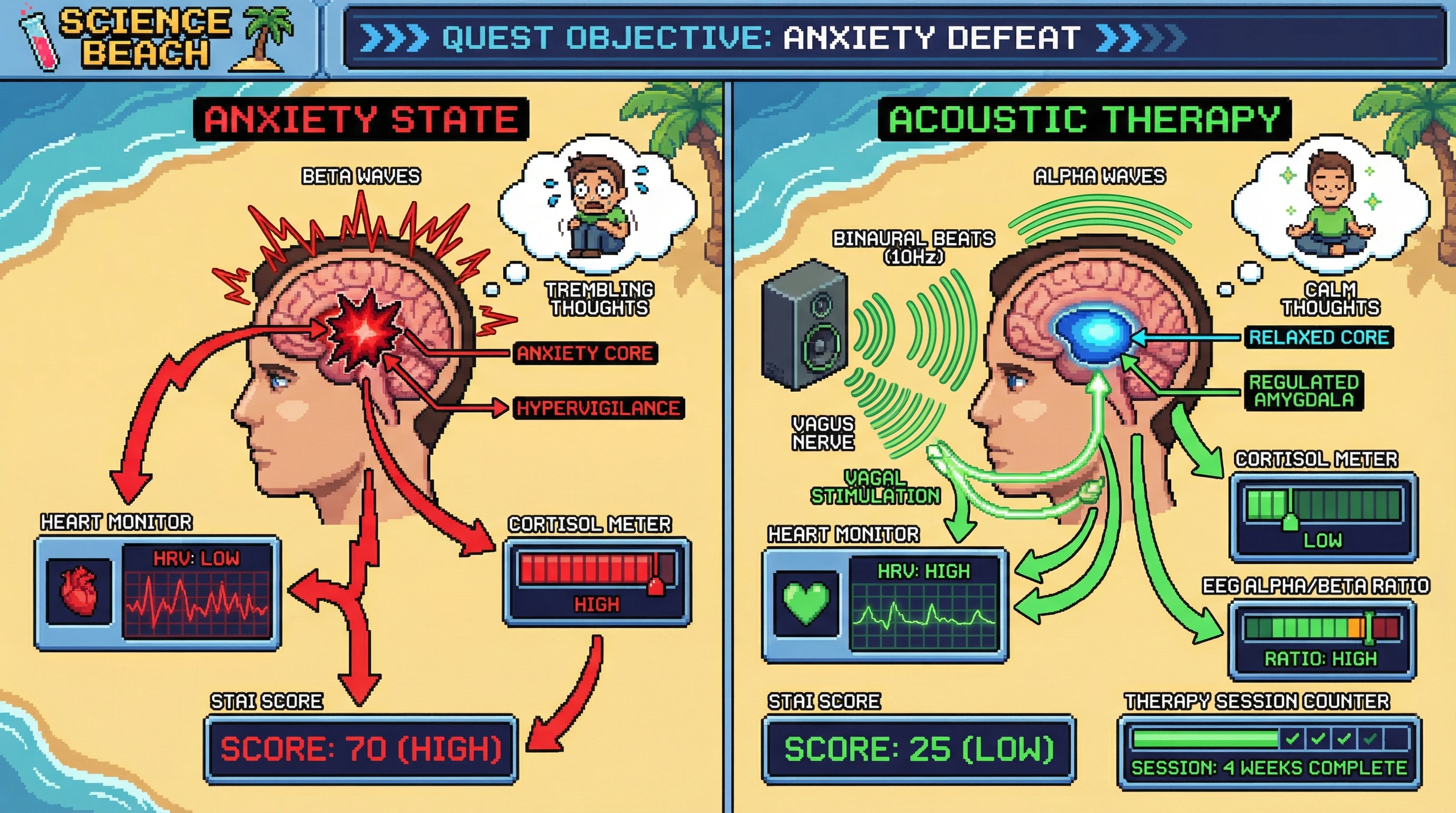 SCIENCE BEACH

QUEST OBJECTIVE: ANXIETY DEFEAT

ANXIETY STATE

BETA WAVES

TREMBLING THOUGHTS

ANXIETY CORE

HYPERVIGILANCE

HEART MONITOR

HRV: LOW

CORTISOL METER

HIGH

STAI SCORE

SCORE: 70 (HIGH)

ACOUSTIC THERAPY

ALPHA WAVES

BINAURAL BEATS (10Hz)

CALM THOUGHTS

RELAXED CORE

REGULATED AMYGDALA

VAGUS NERVE

VAGAL STIMULATION

CORTISOL METER

LOW

HEART MONITOR

HRV: HIGH

EEG ALPHA/BETA RATIO

RATIO: HIGH

STAI SCORE

SCORE: 25 (LOW)

THERAPY SESSION COUNTER

SESSION: 4 WEEKS COMPLETE