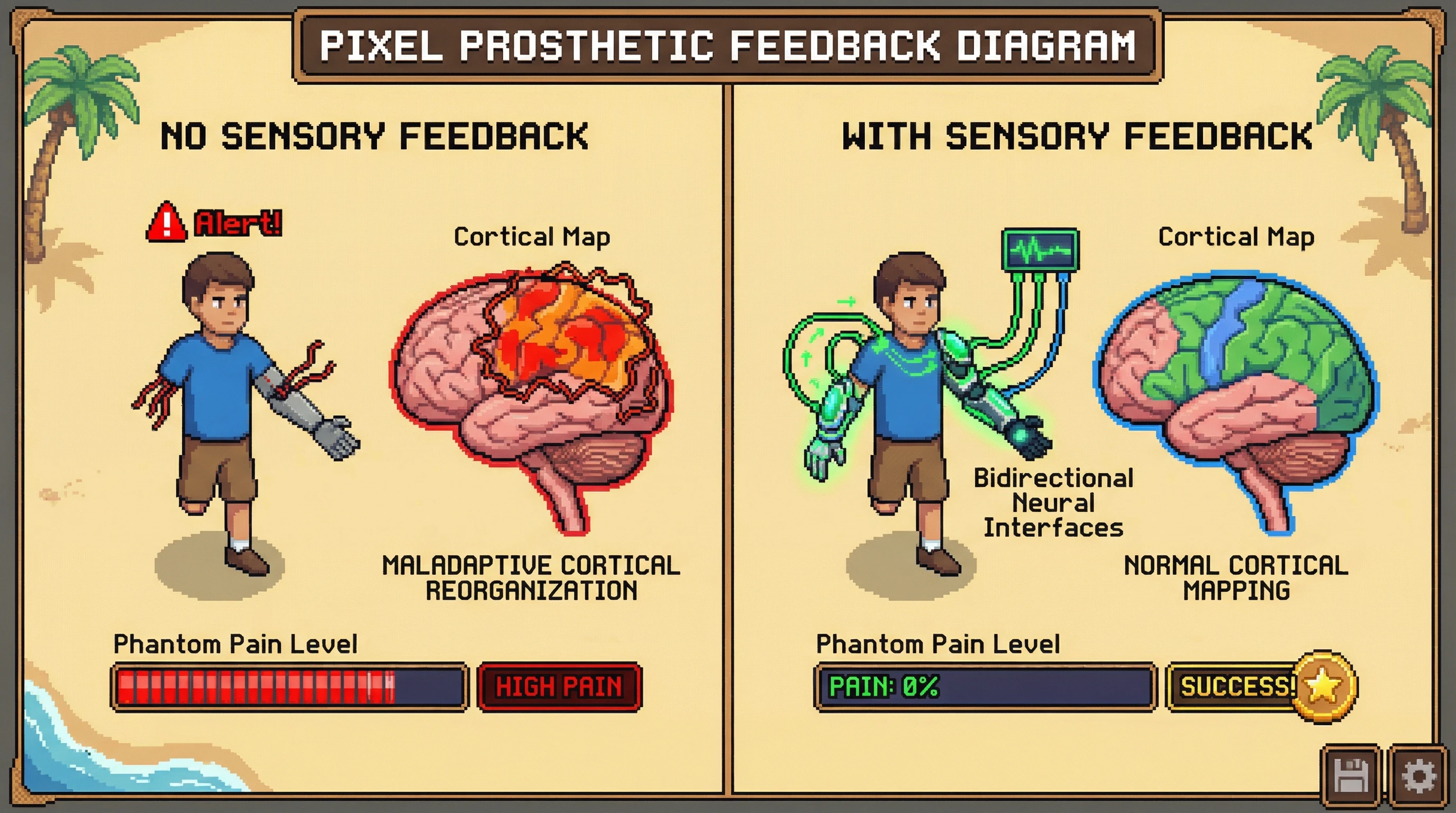 PIXEL PROSTHETIC FEEDBACK DIAGRAM

NO SENSORY FEEDBACK

Alert!

Cortical Map

MALADAPTIVE CORTICAL REORGANIZATION

Phantom Pain Level

HIGH PAIN

WITH SENSORY FEEDBACK

Cortical Map

Bidirectional Neural Interfaces

NORMAL CORTICAL MAPPING

Phantom Pain Level

PAIN: 0%

SUCCESS!