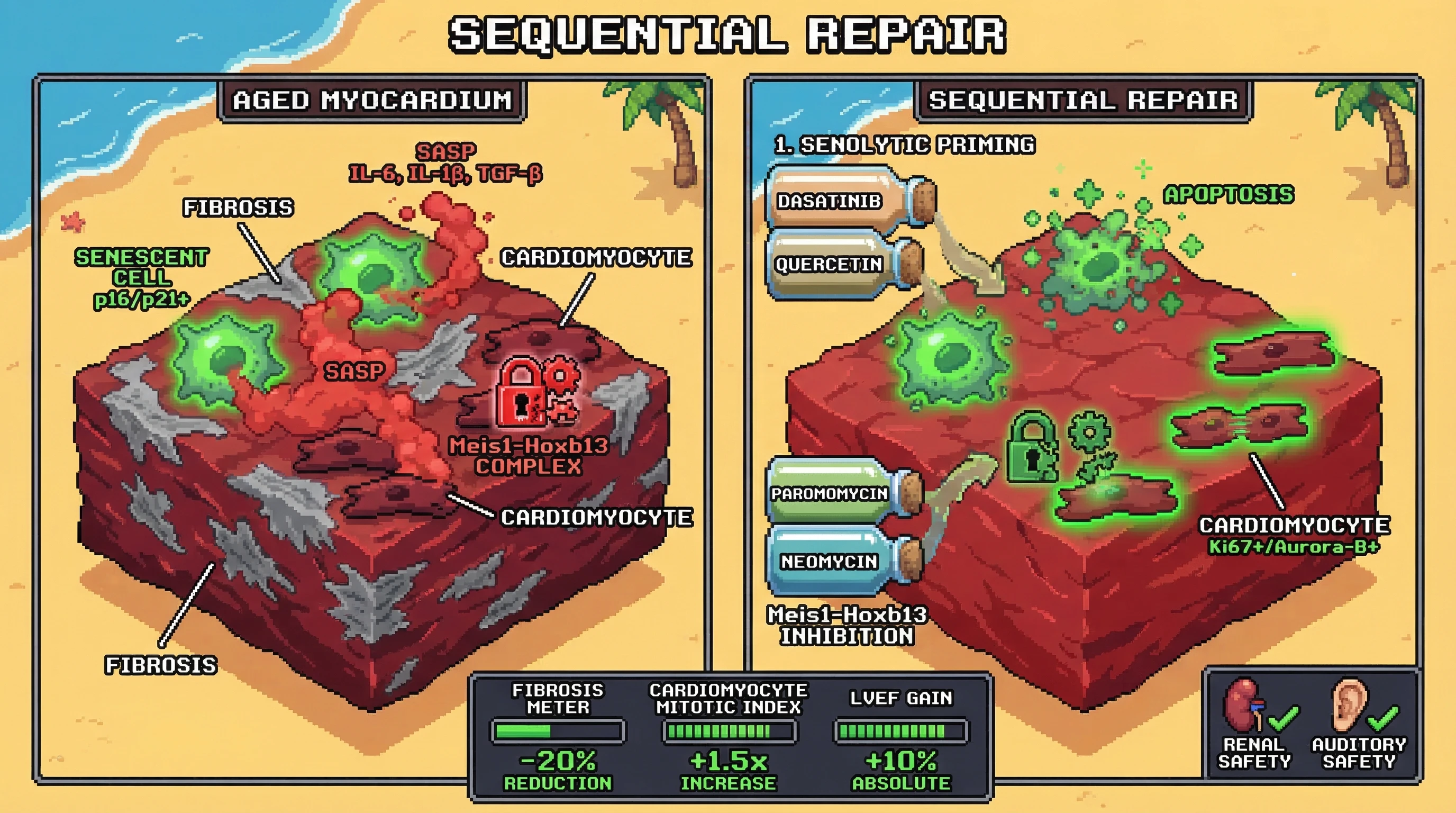 SEQUENTIAL REPAIR

AGED MYOCARDIUM

SASP
IL-6, IL-1β, TGF-β

FIBROSIS

SENESCENT CELL
p16/p21+

CARDIOMYOCYTE

SASP

Meis1-Hoxb13 COMPLEX

CARDIOMYOCYTE

FIBROSIS

SEQUENTIAL REPAIR

1. SENOLYTIC PRIMING

DASATINIB

QUERCETIN

APOPTOSIS

PAROMOMYCIN

NEOMYCIN

Meis1-Hoxb13 INHIBITION

CARDIOMYOCYTE
Ki67+/Aurora-B+

FIBROSIS METER
-20%
REDUCTION

CARDIOMYOCYTE MITOTIC INDEX
+1.5x
INCREASE

LVEF GAIN
+10%
ABSOLUTE

RENAL SAFETY

AUDITORY SAFETY