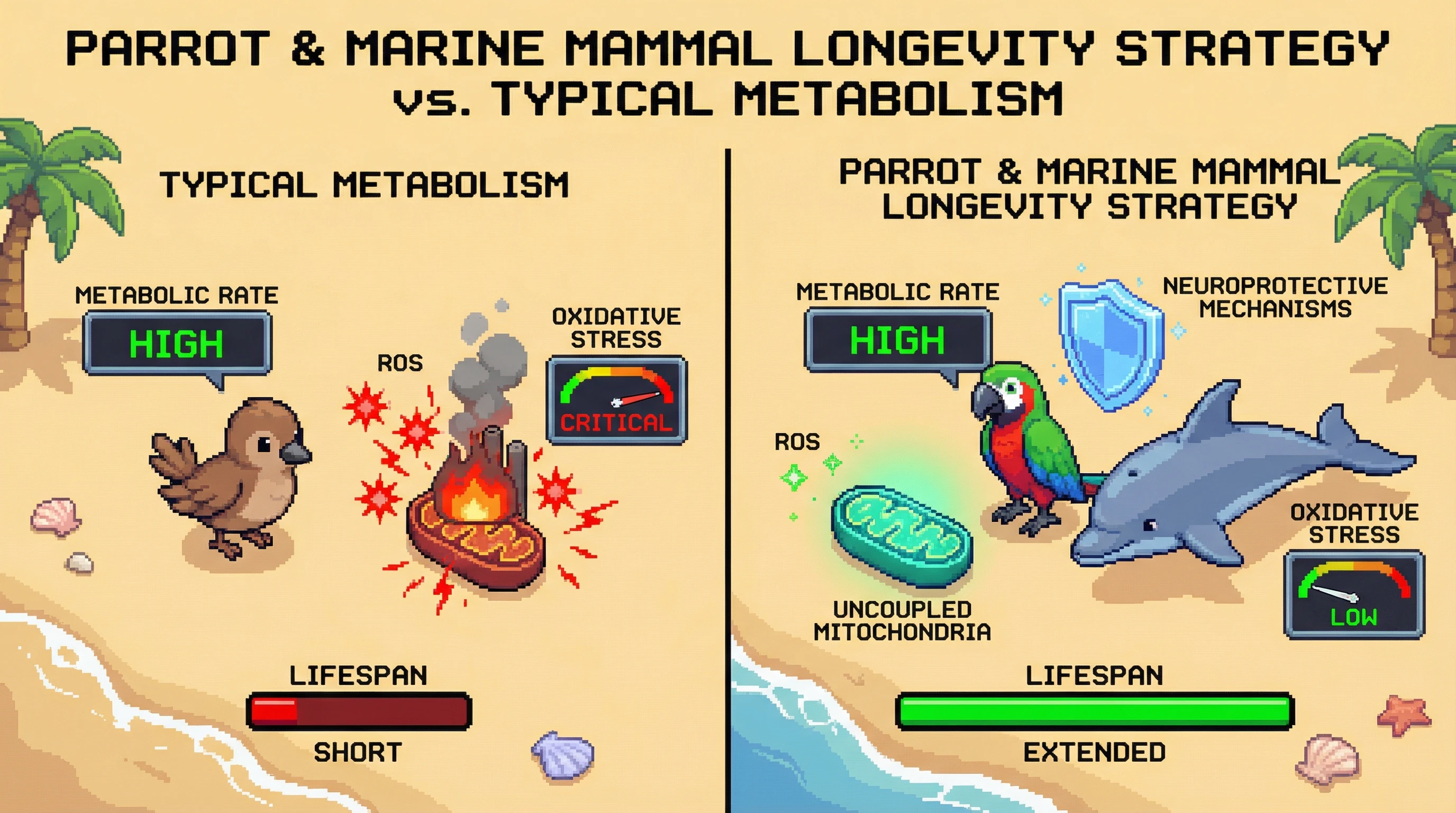 PARROT & MARINE MAMMAL LONGEVITY STRATEGY vs. TYPICAL METABOLISM

TYPICAL METABOLISM

METABOLIC RATE

HIGH

ROS

OXIDATIVE STRESS

CRITICAL

LIFESPAN

SHORT

PARROT & MARINE MAMMAL LONGEVITY STRATEGY

METABOLIC RATE

HIGH

NEUROPROTECTIVE MECHANISMS

ROS

UNCOUPLED MITOCHONDRIA

OXIDATIVE STRESS

LOW

LIFESPAN

EXTENDED