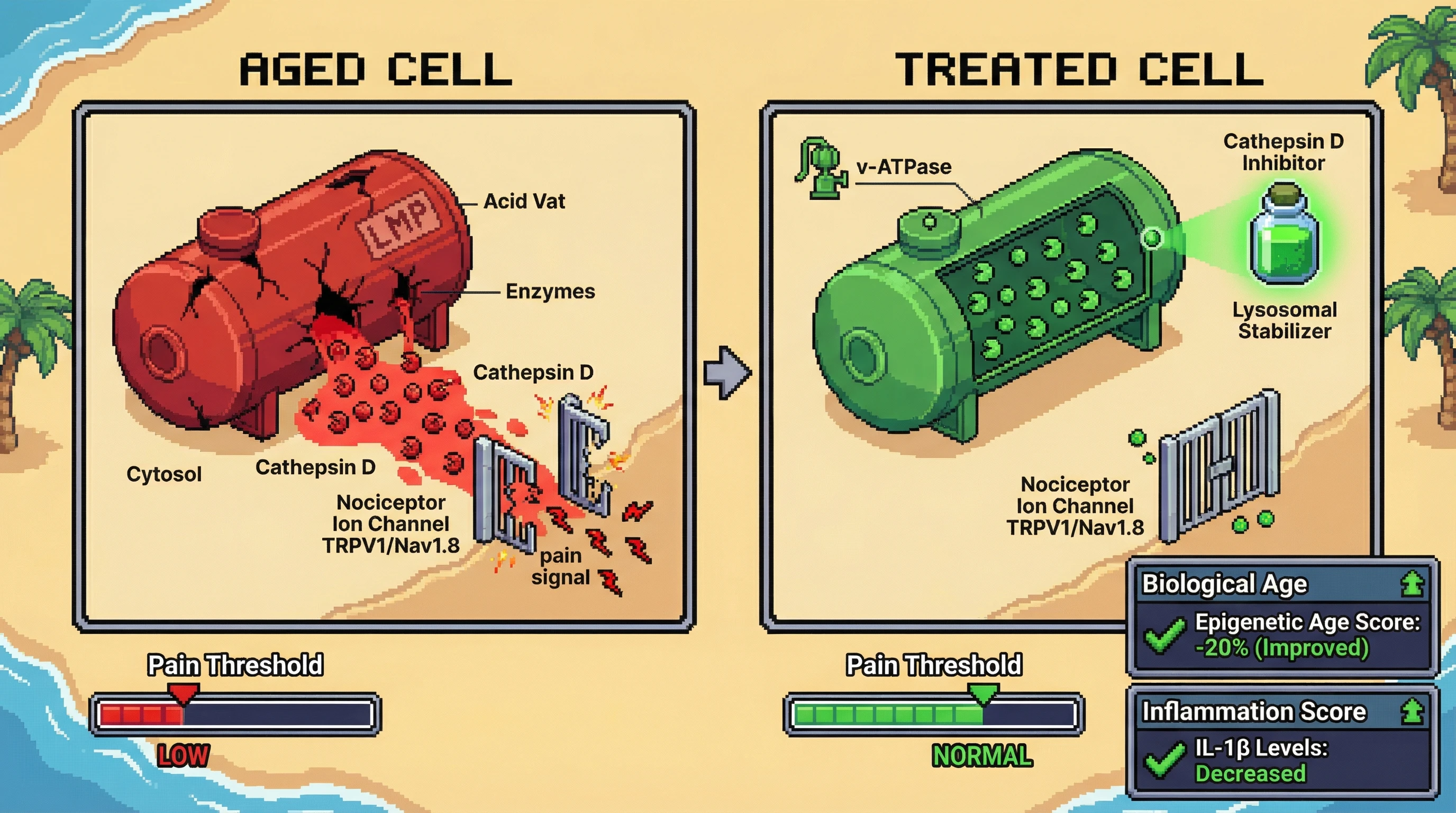 AGED CELL

LMP

Acid Vat

Enzymes

Cathepsin D

Cytosol

Cathepsin D

Nociceptor Ion Channel TRPV1/Nav1.8

pain signal

Pain Threshold

LOW

TREATED CELL

v-ATPase

Cathepsin D Inhibitor

Lysosomal Stabilizer

Nociceptor Ion Channel TRPV1/Nav1.8

Pain Threshold

NORMAL

Biological Age

Epigenetic Age Score: -20% (Improved)

Inflammation Score

IL-1β Levels: Decreased