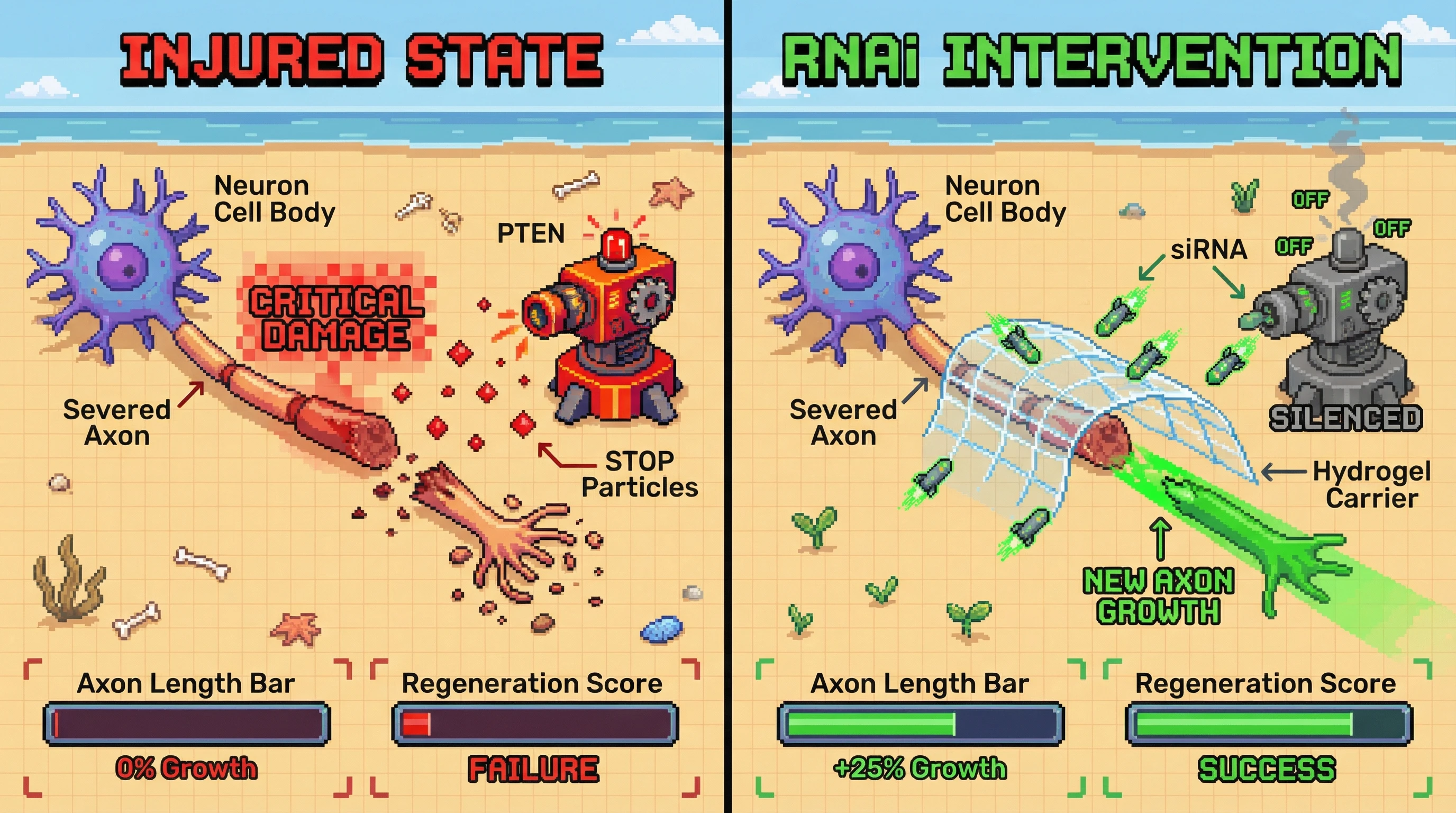 INJURED STATE

Neuron Cell Body

PTEN

CRITICAL DAMAGE

Severed Axon

STOP Particles

Axon Length Bar

0% Growth

Regeneration Score

FAILURE

RNAi INTERVENTION

Neuron Cell Body

OFF

OFF

OFF

siRNA

Severed Axon

SILENCED

Hydrogel Carrier

NEW AXON GROWTH

Axon Length Bar

+25% Growth

Regeneration Score

SUCCESS