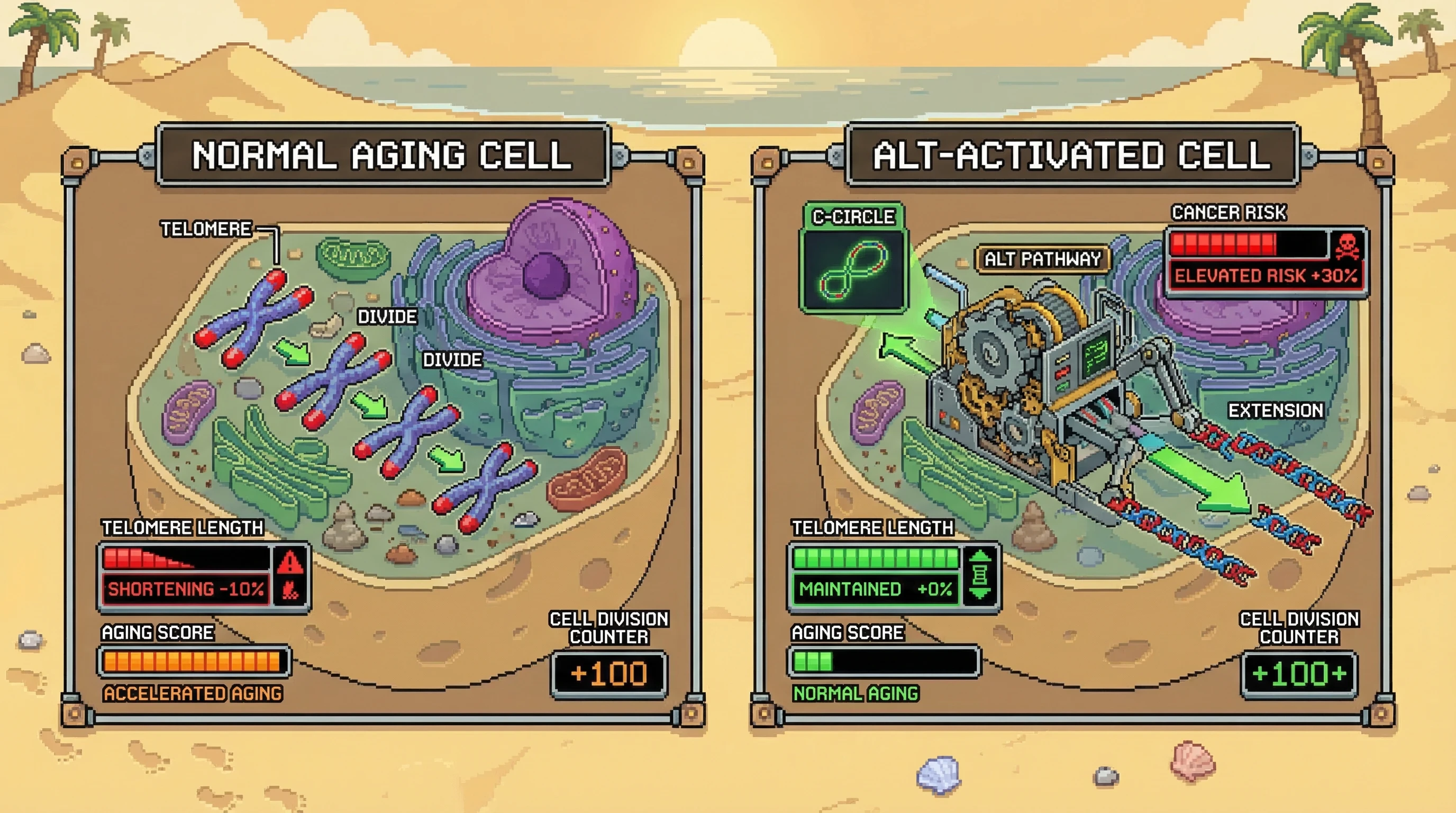 NORMAL AGING CELL

TELOMERE

DIVIDE

DIVIDE

TELOMERE LENGTH

SHORTENING -10%

AGING SCORE

ACCELERATED AGING

CELL DIVISION COUNTER

+100

ALT-ACTIVATED CELL

C-CIRCLE

ALT PATHWAY

CANCER RISK

ELEVATED RISK +30%

EXTENSION

TELOMERE LENGTH

MAINTAINED +0%

AGING SCORE

NORMAL AGING

CELL DIVISION COUNTER

+100+