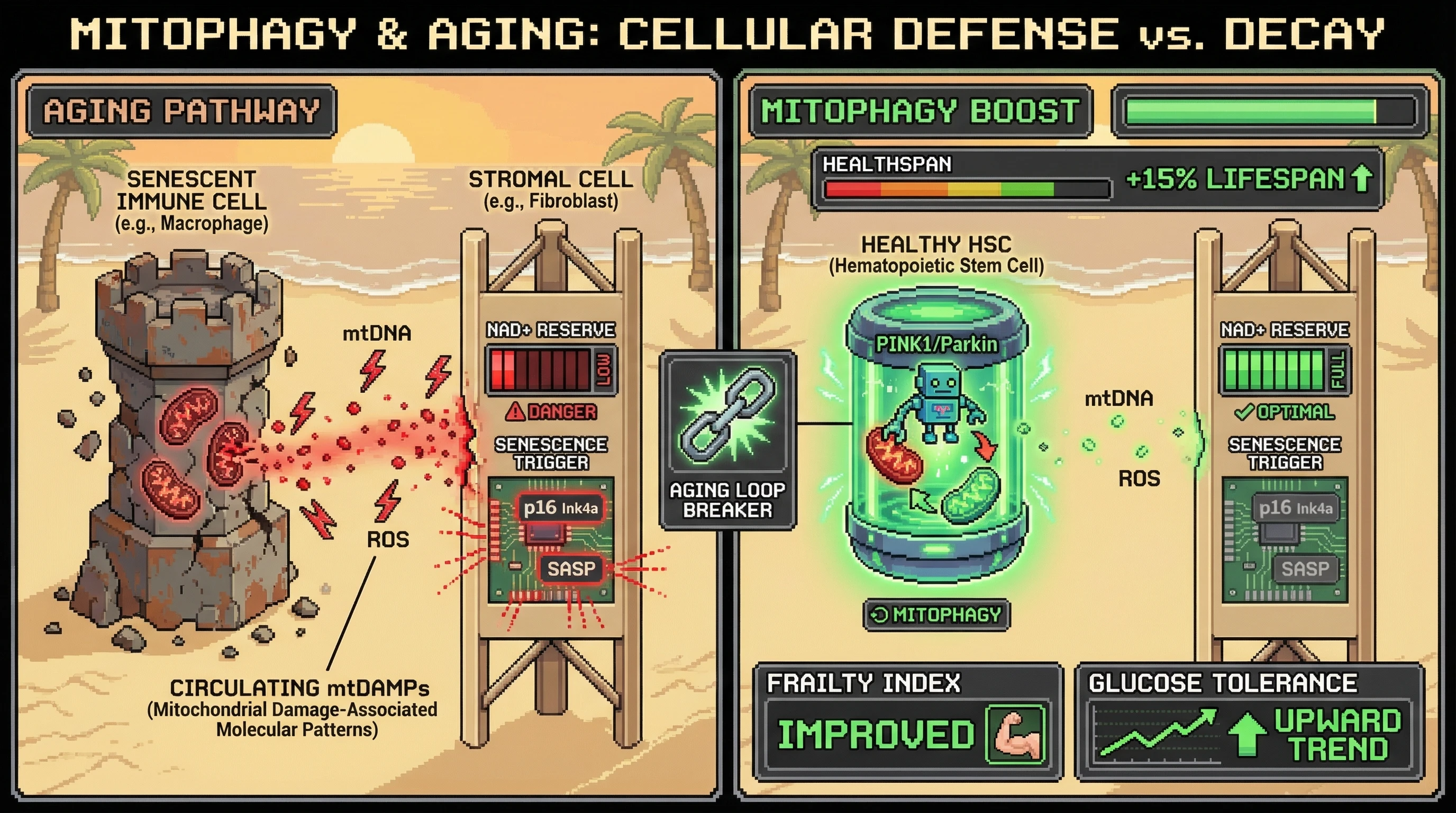 MITOPHAGY & AGING: CELLULAR DEFENSE vs. DECAY

AGING PATHWAY

SENESCENT IMMUNE CELL
(e.g., Macrophage)

STROMAL CELL
(e.g., Fibroblast)

mtDNA

ROS

NAD+ RESERVE
LOW
DANGER

SENESCENCE TRIGGER
p16 Ink4a
SASP

CIRCULATING mtDAMPs
(Mitochondrial Damage-Associated Molecular Patterns)

AGING LOOP BREAKER

MITOPHAGY BOOST

HEALTHSPAN
+15% LIFESPAN

HEALTHY HSC
(Hematopoietic Stem Cell)

PINK1/Parkin

MITOPHAGY

mtDNA

ROS

NAD+ RESERVE
FULL
OPTIMAL

SENESCENCE TRIGGER
p16 Ink4a
SASP

FRAILTY INDEX
IMPROVED

GLUCOSE TOLERANCE
UPWARD TREND