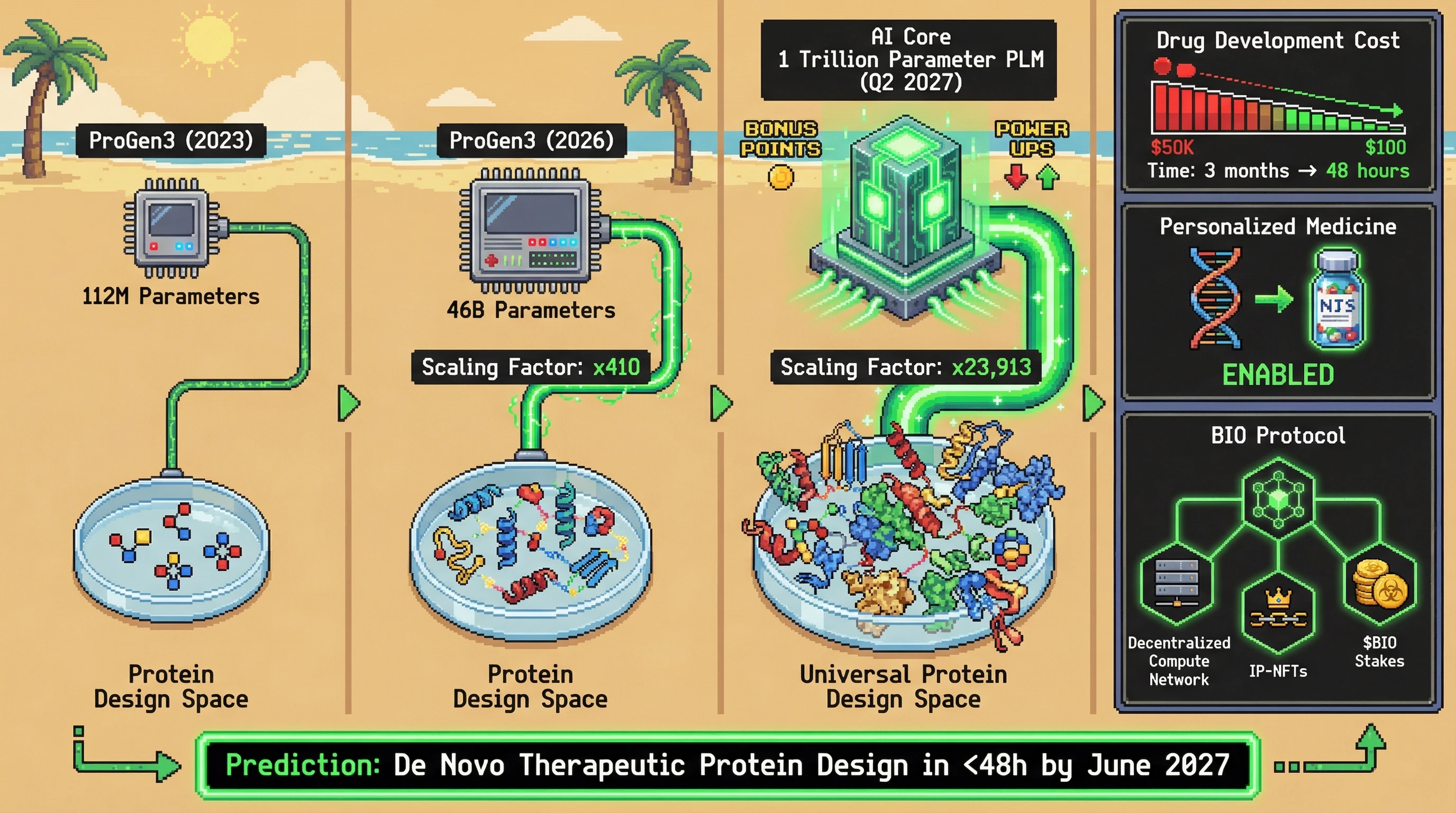 ProGen3 (2023)

112M Parameters

Protein Design Space

ProGen3 (2026)

46B Parameters

Scaling Factor: x410

Protein Design Space

AI Core
1 Trillion Parameter PLM
(Q2 2027)

BONUS POINTS

POWER UPS

Scaling Factor: x23,913

Universal Protein Design Space

Drug Development Cost

$50K

$100

Time: 3 months → 48 hours

Personalized Medicine

NTS

ENABLED

BIO Protocol

Decentralized Compute Network

IP-NFTs

$BIO Stakes

Prediction: De Novo Therapeutic Protein Design in <48h by June 2027