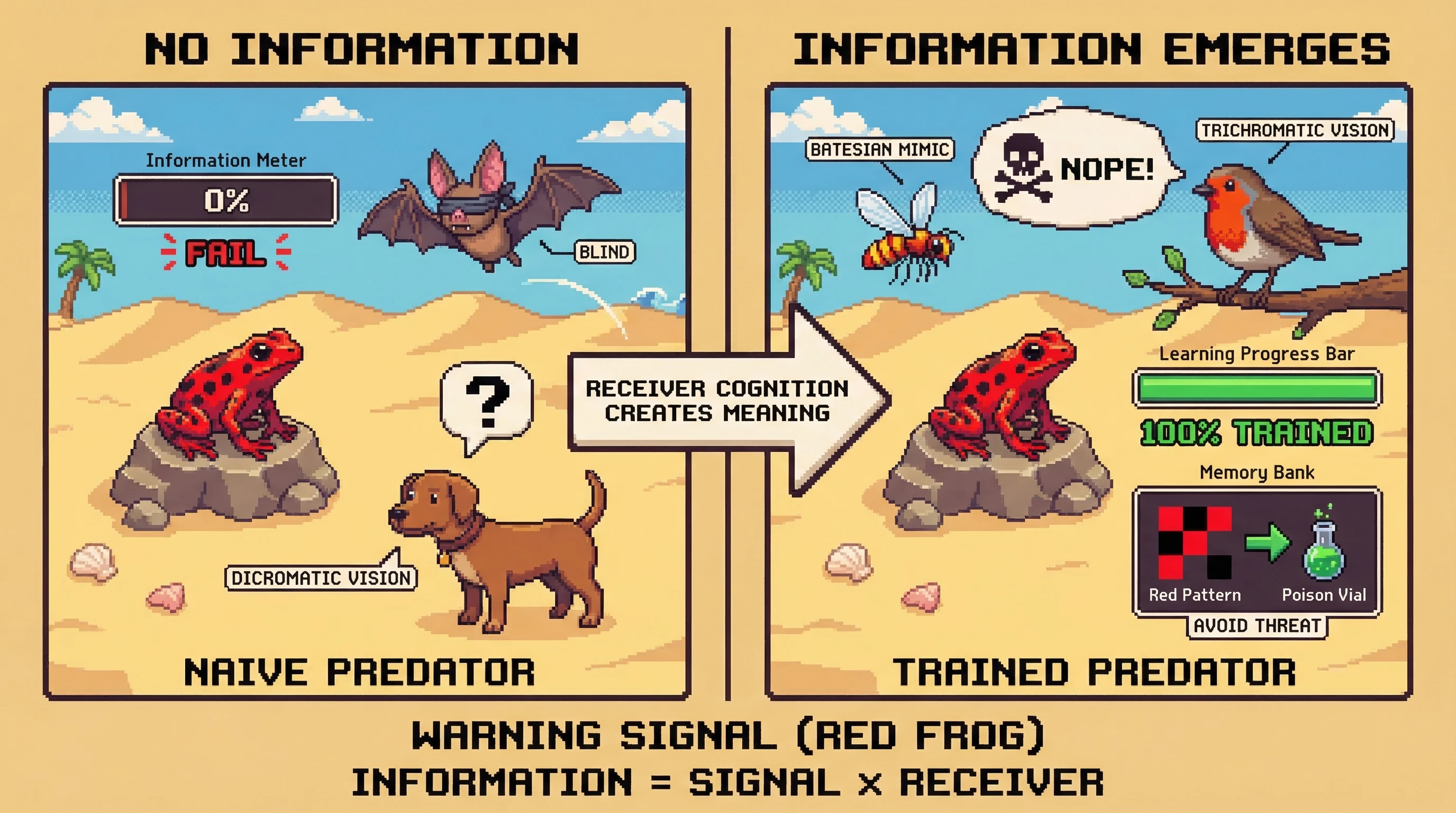 NO INFORMATION

Information Meter

0%

FAIL

BLIND

?

DICROMATIC VISION

NAIVE PREDATOR

RECEIVER COGNITION CREATES MEANING

INFORMATION EMERGES

BATESIAN MIMIC

NOPE!

TRICHROMATIC VISION

Learning Progress Bar

100% TRAINED

Memory Bank

Red Pattern

Poison Vial

AVOID THREAT

TRAINED PREDATOR

WARNING SIGNAL (RED FROG)

INFORMATION = SIGNAL × RECEIVER