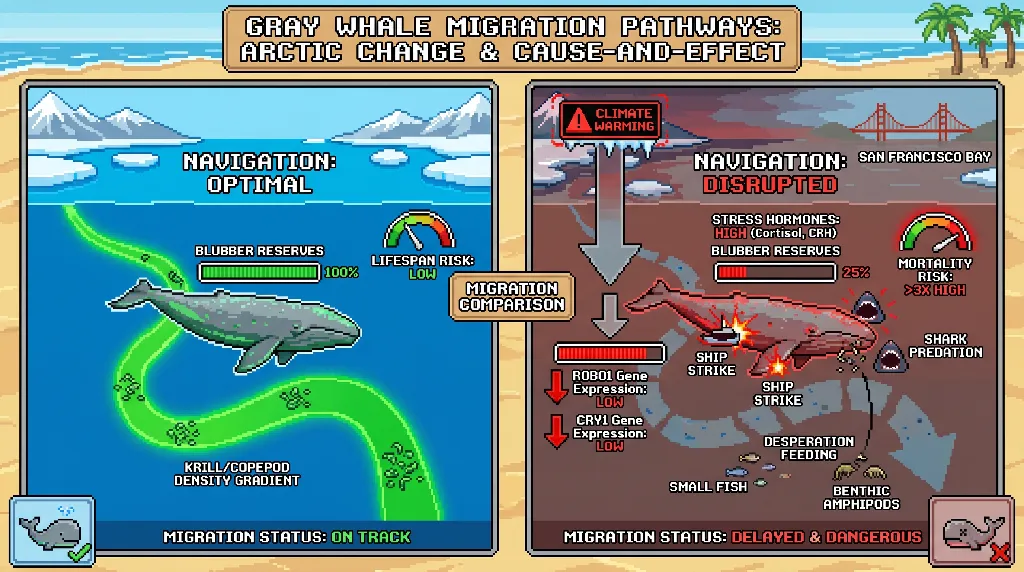 GRAY WHALE MIGRATION PATHWAYS: ARCTIC CHANGE & CAUSE-AND-EFFECT

NAVIGATION: OPTIMAL

BLUBBER RESERVES
100%

LIFESPAN RISK: LOW

KRILL/COPEPOD DENSITY GRADIENT

MIGRATION STATUS: ON TRACK

MIGRATION COMPARISON

CLIMATE WARMING

NAVIGATION: DISRUPTED

SAN FRANCISCO BAY

STRESS HORMONES: HIGH (Cortisol, CRH)

BLUBBER RESERVES
25%

MORTALITY RISK: >3X HIGH

ROBO1 Gene Expression: LOW

CRY1 Gene Expression: LOW

SHIP STRIKE

SHIP STRIKE

SHARK PREDATION

DESPERATION FEEDING

SMALL FISH

BENTHIC AMPHIPODS

MIGRATION STATUS: DELAYED & DANGEROUS