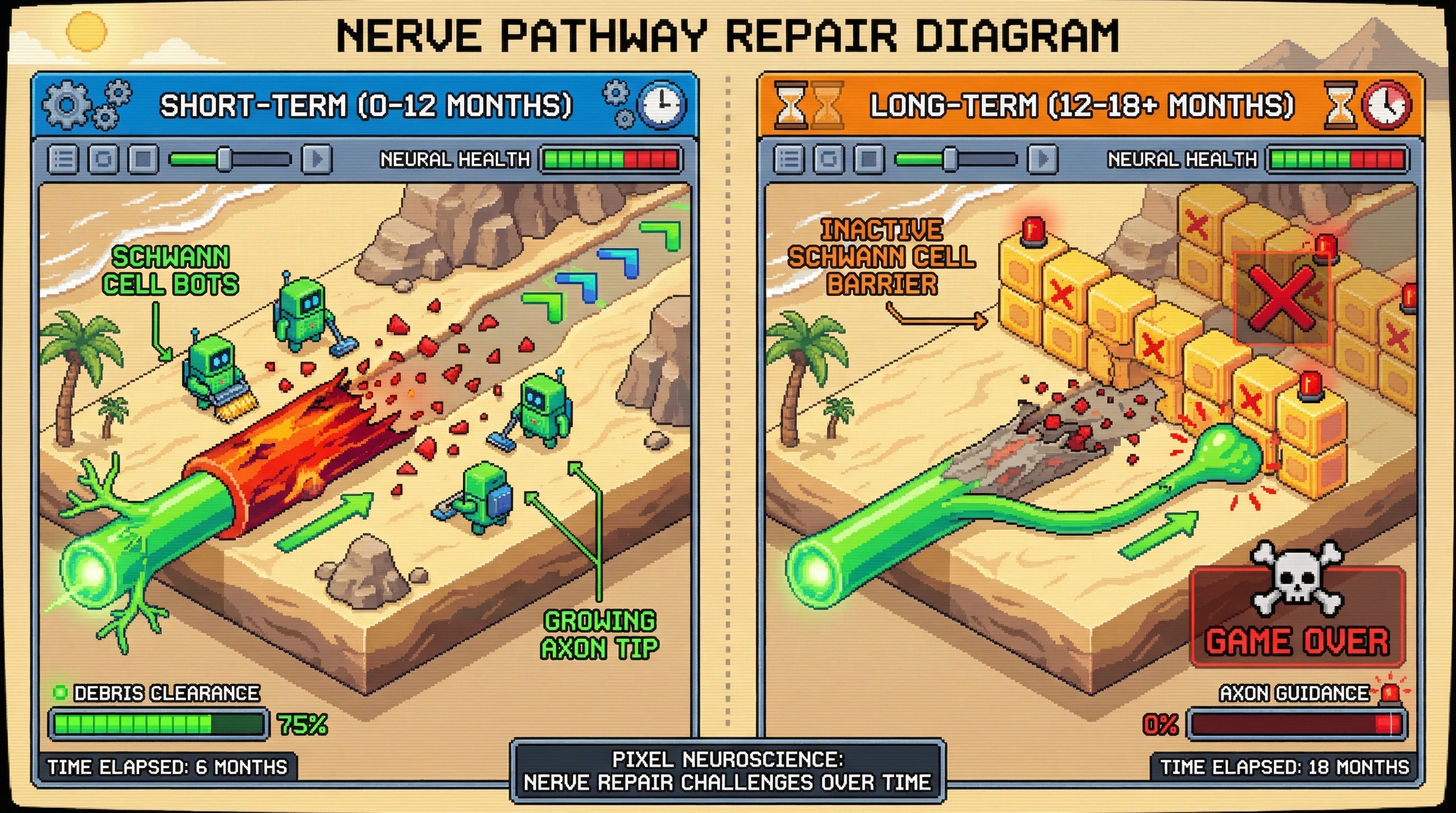 NERVE PATHWAY REPAIR DIAGRAM

SHORT-TERM (0-12 MONTHS)

NEURAL HEALTH

SCHWANN CELL BOTS

GROWING AXON TIP

DEBRIS CLEARANCE

75%

TIME ELAPSED: 6 MONTHS

LONG-TERM (12-18+ MONTHS)

NEURAL HEALTH

INACTIVE SCHWANN CELL BARRIER

GAME OVER

AXON GUIDANCE

0%

TIME ELAPSED: 18 MONTHS

PIXEL NEUROSCIENCE: NERVE REPAIR CHALLENGES OVER TIME