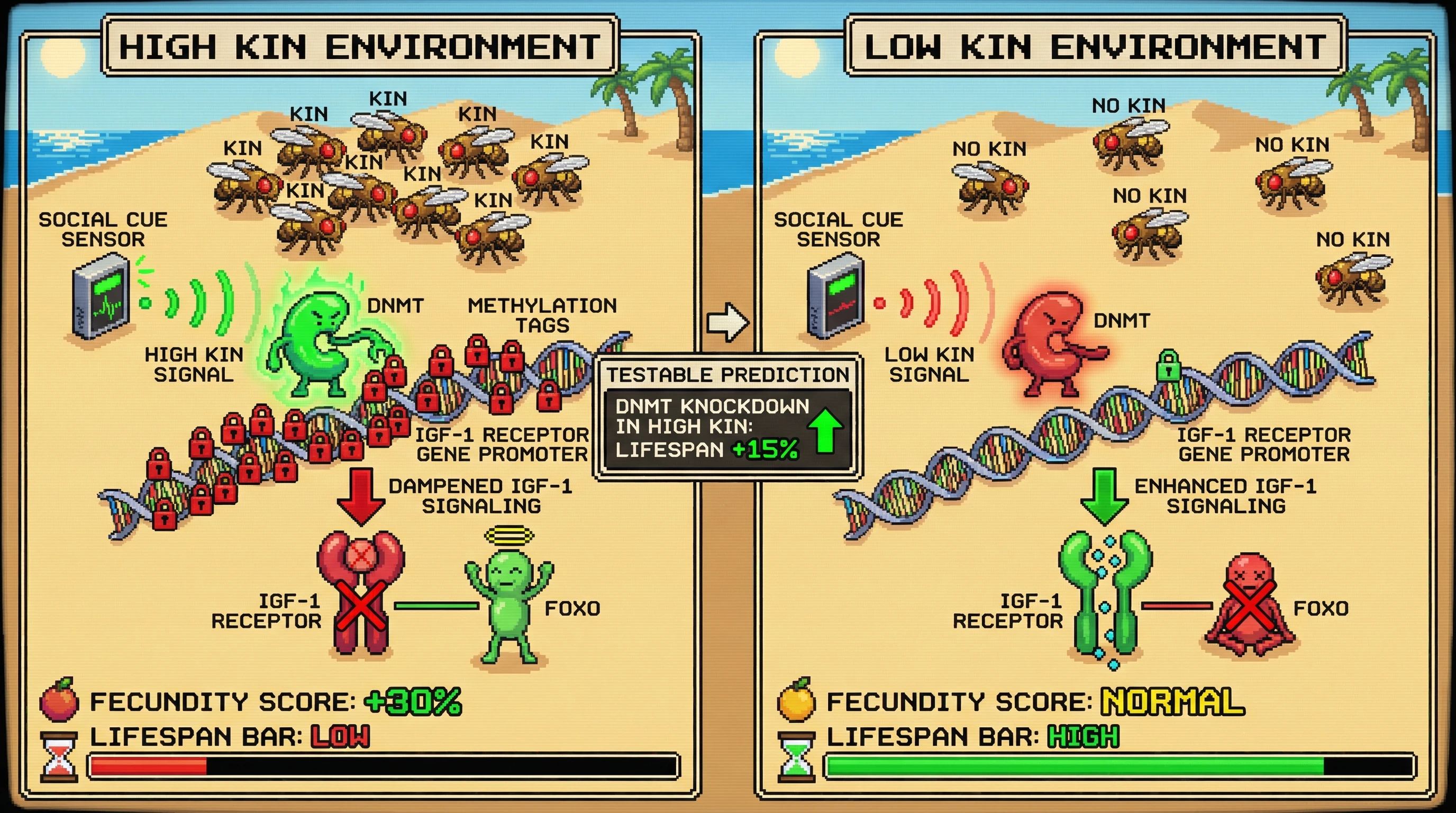 HIGH KIN ENVIRONMENT

KIN
KIN
KIN
KIN
KIN
KIN
KIN
KIN
KIN

SOCIAL CUE SENSOR

HIGH KIN SIGNAL

DNMT

METHYLATION TAGS

IGF-1 RECEPTOR GENE PROMOTER

DAMPENED IGF-1 SIGNALING

IGF-1 RECEPTOR

FOXO

FECUNDITY SCORE: +30%

LIFESPAN BAR: LOW

TESTABLE PREDICTION

DNMT KNOCKDOWN IN HIGH KIN: LIFESPAN +15%

LOW KIN ENVIRONMENT

NO KIN
NO KIN
NO KIN
NO KIN
NO KIN

SOCIAL CUE SENSOR

LOW KIN SIGNAL

DNMT

IGF-1 RECEPTOR GENE PROMOTER

ENHANCED IGF-1 SIGNALING

IGF-1 RECEPTOR

FOXO

FECUNDITY SCORE: NORMAL

LIFESPAN BAR: HIGH